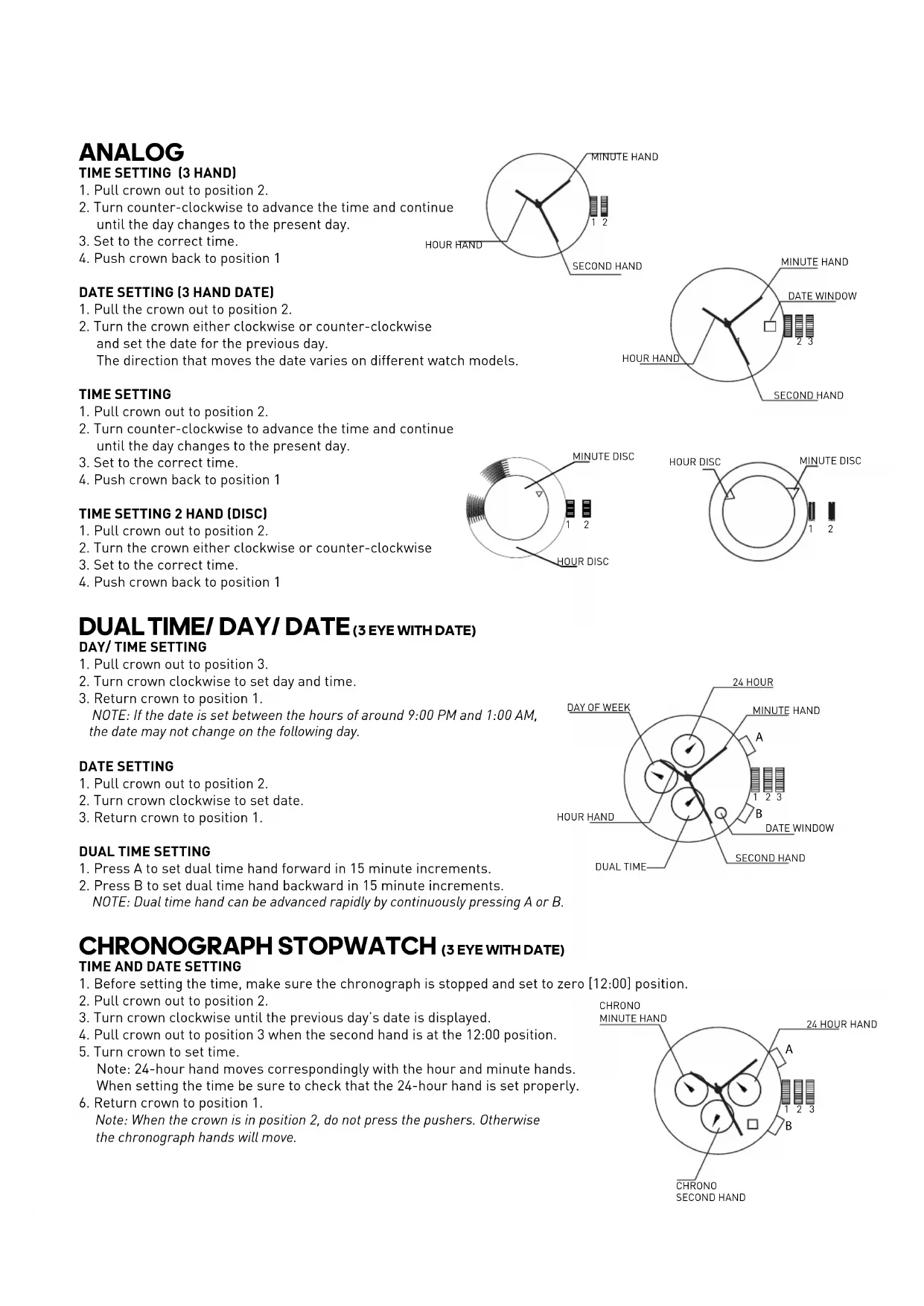 ANALOG
TIME SETTING (3 HAND)
1. Pull crown out to position 2.
2. Turn counter-clockwise to advance the time and continue until the day changes to the present day.
3. Set to the correct time.
4. Push crown back to position 1

MINUTE HAND
1 2
HOUR HAND
SECOND HAND

DATE SETTING (3 HAND DATE)
1. Pull the crown out to position 2.
2. Turn the crown either clockwise or counter-clockwise and set the date for the previous day.
The direction that moves the date varies on different watch models.

MINUTE HAND
DATE WINDOW
1 2 3
HOUR HAND
SECOND HAND

TIME SETTING
1. Pull crown out to position 2.
2. Turn counter-clockwise to advance the time and continue until the day changes to the present day.
3. Set to the correct time.
4. Push crown back to position 1

TIME SETTING 2 HAND (DISC)
1. Pull crown out to position 2.
2. Turn the crown either clockwise or counter-clockwise
3. Set to the correct time.
4. Push crown back to position 1

MINUTE DISC
1 2
HOUR DISC
HOUR DISC
MINUTE DISC
1 2

DUAL TIME/ DAY/ DATE (3 EYE WITH DATE)
DAY/ TIME SETTING
1. Pull crown out to position 3.
2. Turn crown clockwise to set day and time.
3. Return crown to position 1.
NOTE: If the date is set between the hours of around 9:00 PM and 1:00 AM, the date may not change on the following day.

DATE SETTING
1. Pull crown out to position 2.
2. Turn crown clockwise to set date.
3. Return crown to position 1.

DUAL TIME SETTING
1. Press A to set dual time hand forward in 15 minute increments.
2. Press B to set dual time hand backward in 15 minute increments.
NOTE: Dual time hand can be advanced rapidly by continuously pressing A or B.

24 HOUR
DAY OF WEEK
MINUTE HAND
A
1 2 3
B
HOUR HAND
DATE WINDOW
SECOND HAND
DUAL TIME

CHRONOGRAPH STOPWATCH (3 EYE WITH DATE)
TIME AND DATE SETTING
1. Before setting the time, make sure the chronograph is stopped and set to zero [12:00] position.
2. Pull crown out to position 2.
3. Turn crown clockwise until the previous day's date is displayed.
4. Pull crown out to position 3 when the second hand is at the 12:00 position.
5. Turn crown to set time.
Note: 24-hour hand moves correspondingly with the hour and minute hands.
When setting the time be sure to check that the 24-hour hand is set properly.
6. Return crown to position 1.
Note: When the crown is in position 2, do not press the pushers. Otherwise the chronograph hands will move.

CHRONO
MINUTE HAND
24 HOUR HAND
A
1 2 3
B
CHRONO
SECOND HAND