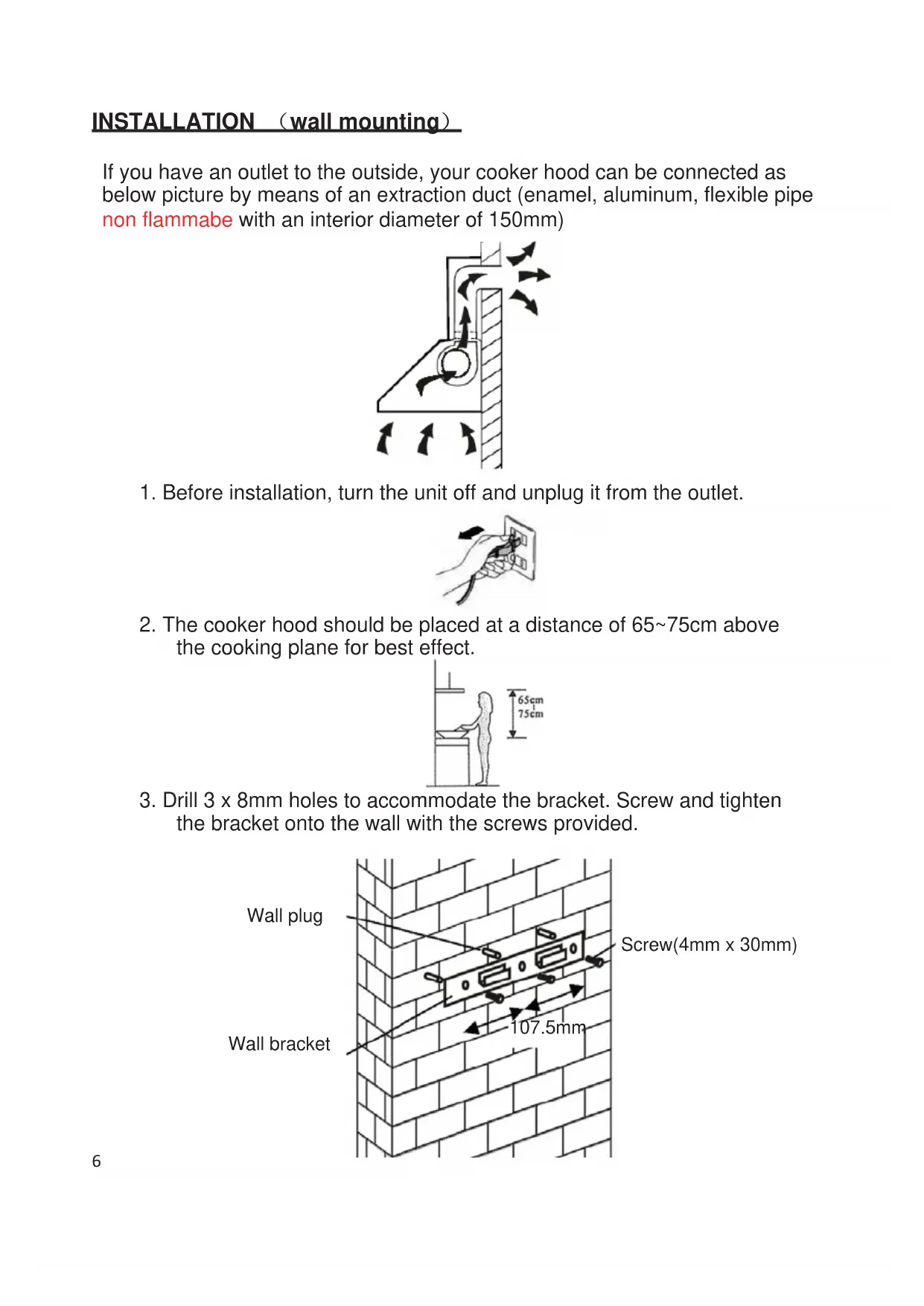 INSTALLATION （wall mounting）

If you have an outlet to the outside, your cooker hood can be connected as below picture by means of an extraction duct (enamel, aluminum, flexible pipe non flammabe with an interior diameter of 150mm)

1. Before installation, turn the unit off and unplug it from the outlet.

2. The cooker hood should be placed at a distance of 65~75cm above the cooking plane for best effect.

65cm
75cm

3. Drill 3 x 8mm holes to accommodate the bracket. Screw and tighten the bracket onto the wall with the screws provided.

Wall plug

Screw(4mm x 30mm)

107.5mm

Wall bracket

6