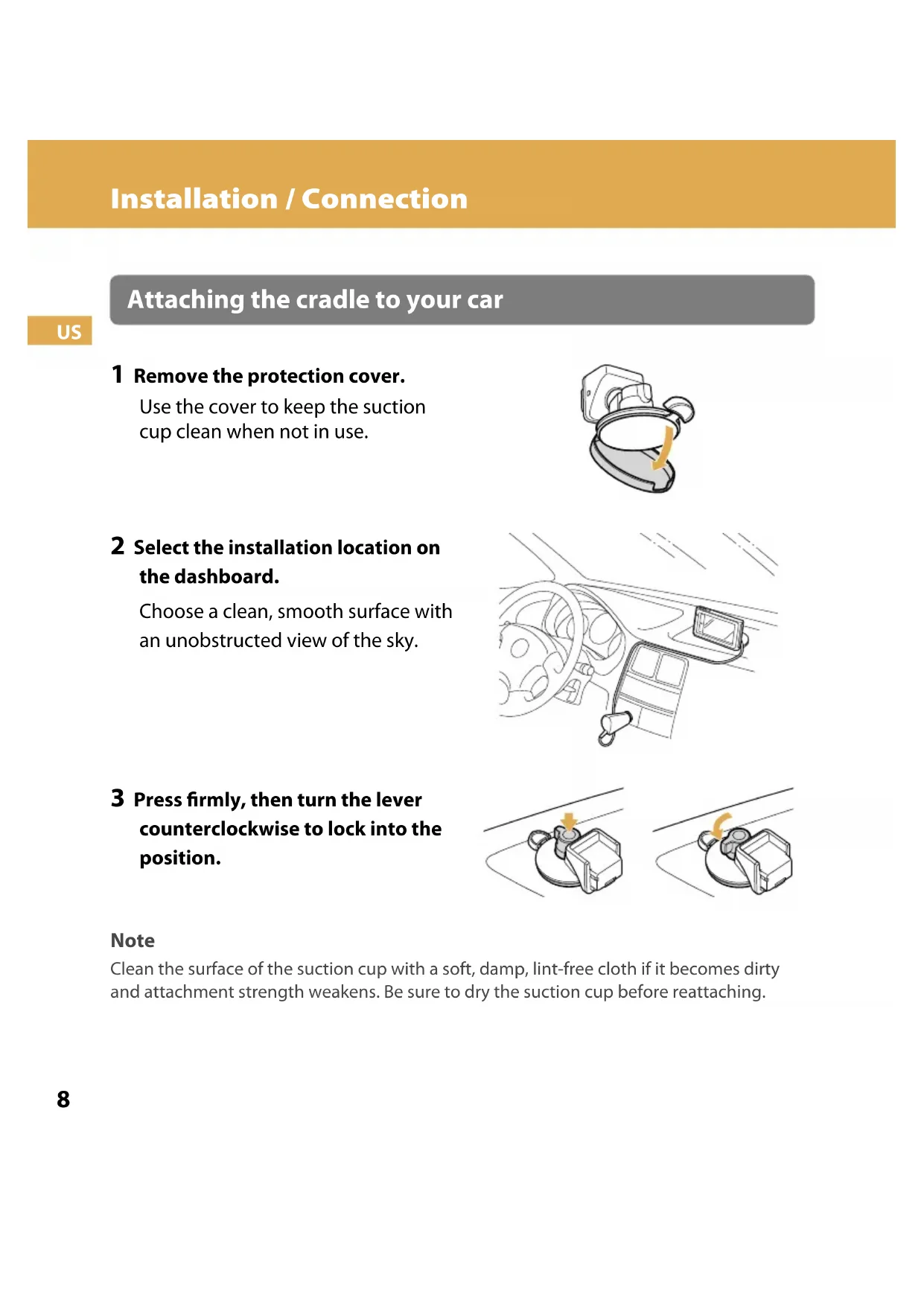 Installation / Connection

Attaching the cradle to your car

US

1 Remove the protection cover.

Use the cover to keep the suction cup clean when not in use.

2 Select the installation location on the dashboard.

Choose a clean, smooth surface with an unobstructed view of the sky.

3 Press firmly, then turn the lever counterclockwise to lock into the position.

Note

Clean the surface of the suction cup with a soft, damp, lint-free cloth if it becomes dirty and attachment strength weakens. Be sure to dry the suction cup before reattaching.

8