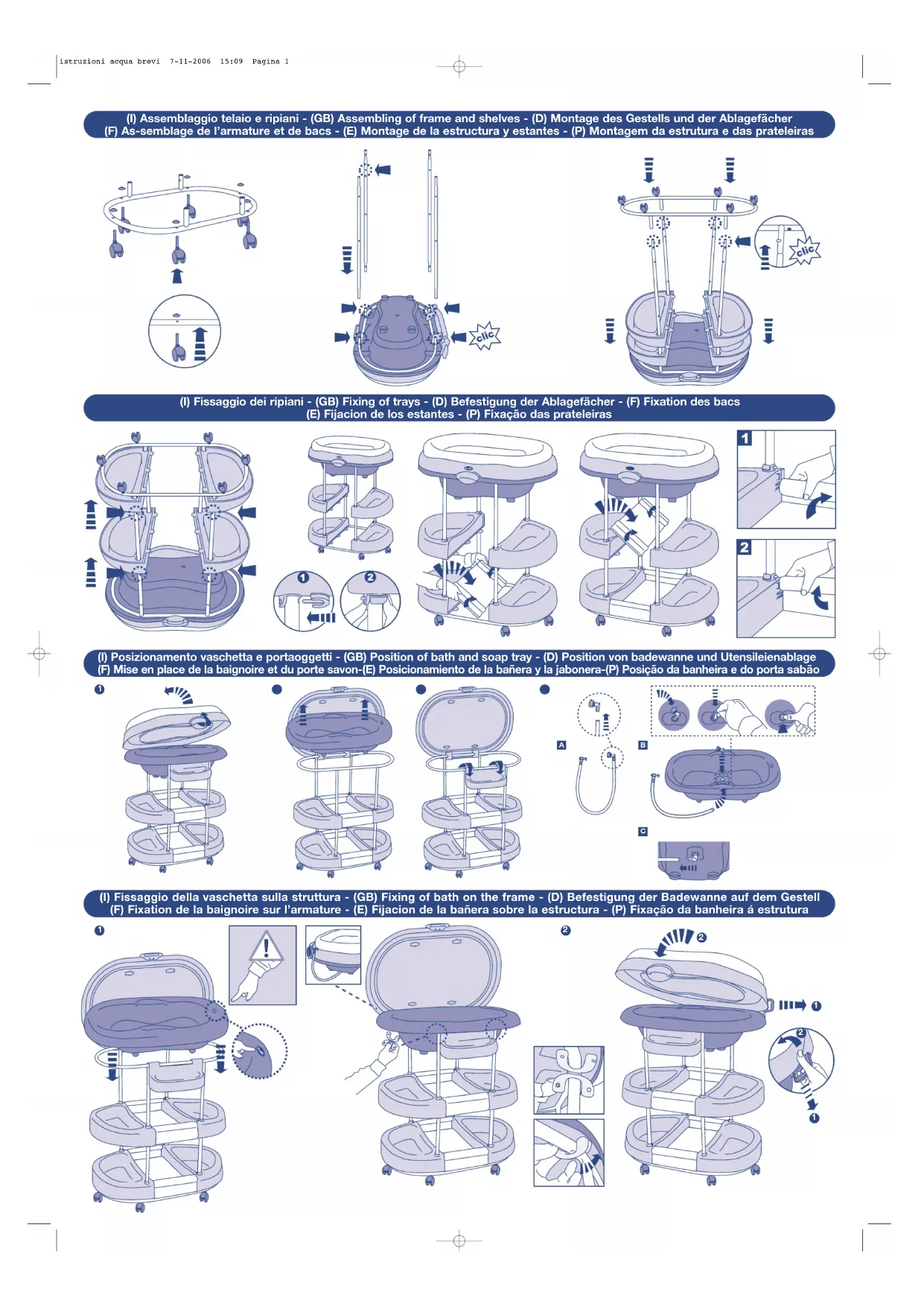 istruzioni acqua brevi 7-11-2006 15:09 Pagina 1

(I) Assemblaggio telaio e ripiani - (GB) Assembling of frame and shelves - (D) Montage des Gestells und der Ablagefächer
(F) As-semblage de l'armature et de bacs - (E) Montage de la estructura y estantes - (P) Montagem da estrutura e das prateleiras

clic

clic

(I) Fissaggio dei ripiani - (GB) Fixing of trays - (D) Befestigung der Ablagefächer - (F) Fixation des bacs
(E) Fijacion de los estantes - (P) Fixação das prateleiras

1

2

1

2

(I) Posizionamento vaschetta e portaoggetti - (GB) Position of bath and soap tray - (D) Position von badewanne und Utensileienablage
(F) Mise en place de la baignoire et du porte savon-(E) Posicionamiento de la bañera y la jabonera-(P) Posição da banheira e do porta sabão

1

A

B

C

(I) Fissaggio della vaschetta sulla struttura - (GB) Fixing of bath on the frame - (D) Befestigung der Badewanne auf dem Gestell
(F) Fixation de la baignoire sur l'armature - (E) Fijacion de la bañera sobre la estructura - (P) Fixação da banheira á estrutura

1

2

2

1

2

1