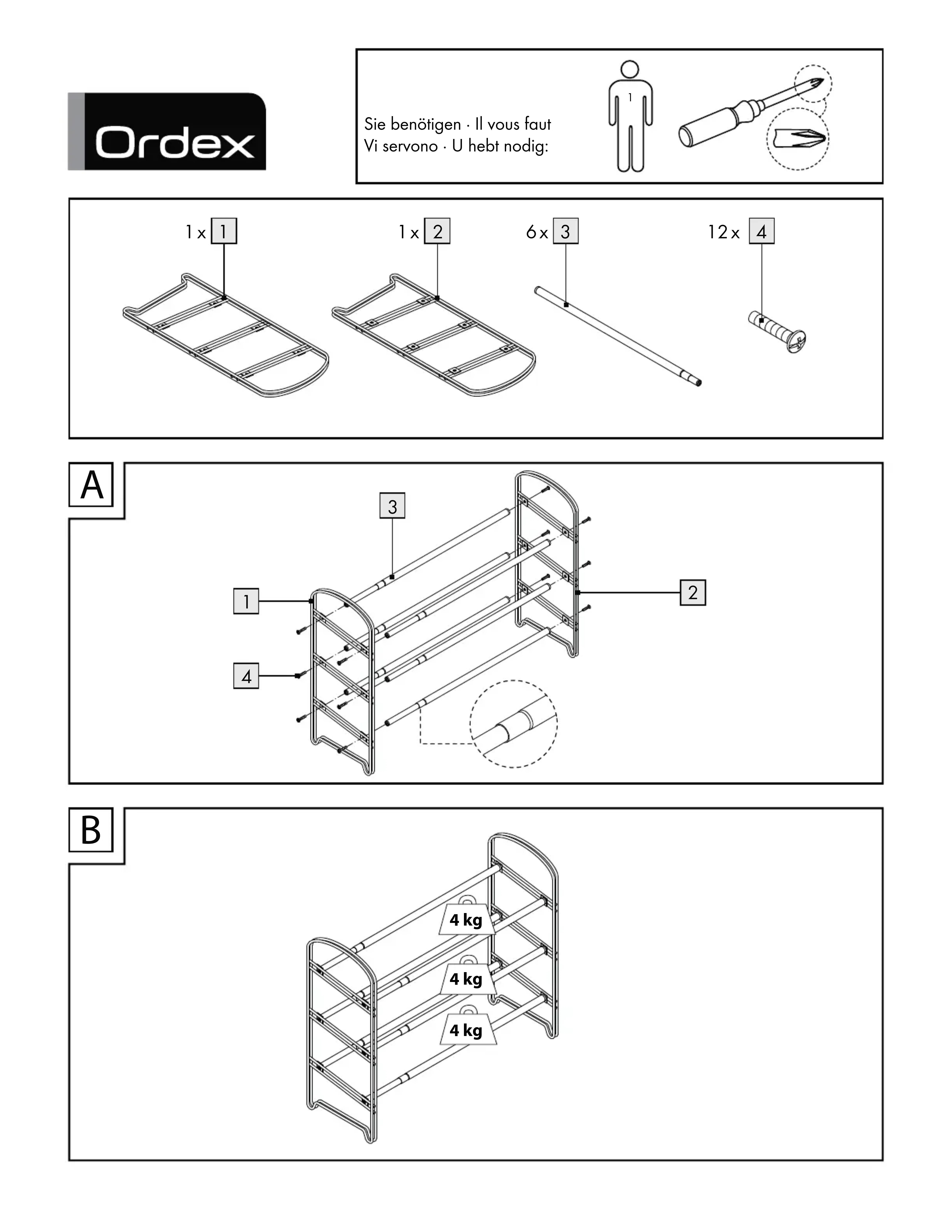 Ordex

Sie benötigen · Il vous faut
Vi servono · U hebt nodig:

1

1 x 1
1 x 2
6 x 3
12 x 4

A

3
1
2
4

B

4 kg
4 kg
4 kg