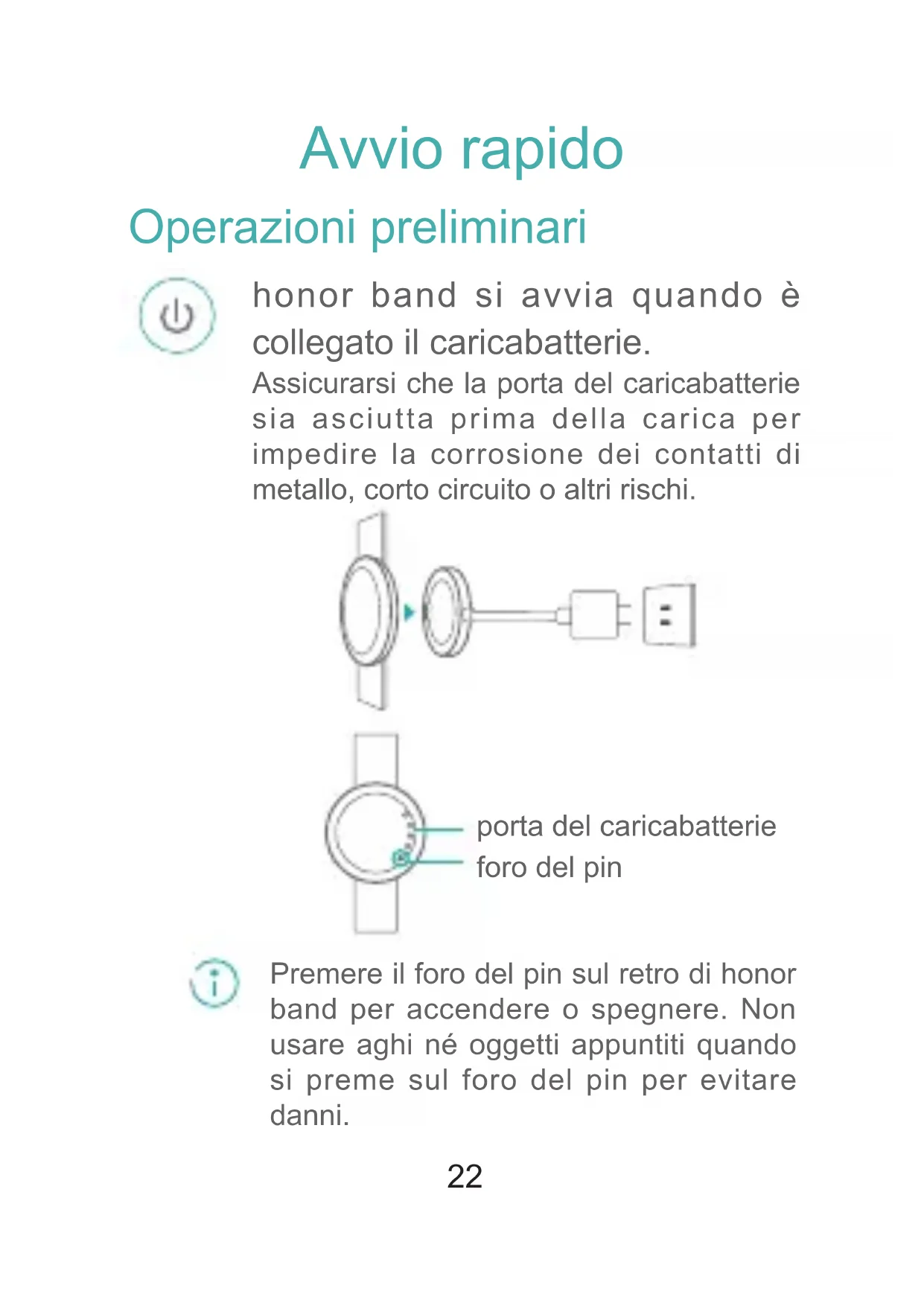 Avvio rapido

Operazioni preliminari

honor band si avvia quando è collegato il caricabatterie.

Assicurarsi che la porta del caricabatterie sia asciutta prima della carica per impedire la corrosione dei contatti di metallo, corto circuito o altri rischi.

porta del caricabatterie

foro del pin

Premere il foro del pin sul retro di honor band per accendere o spegnere. Non usare aghi né oggetti appuntiti quando si preme sul foro del pin per evitare danni.

22