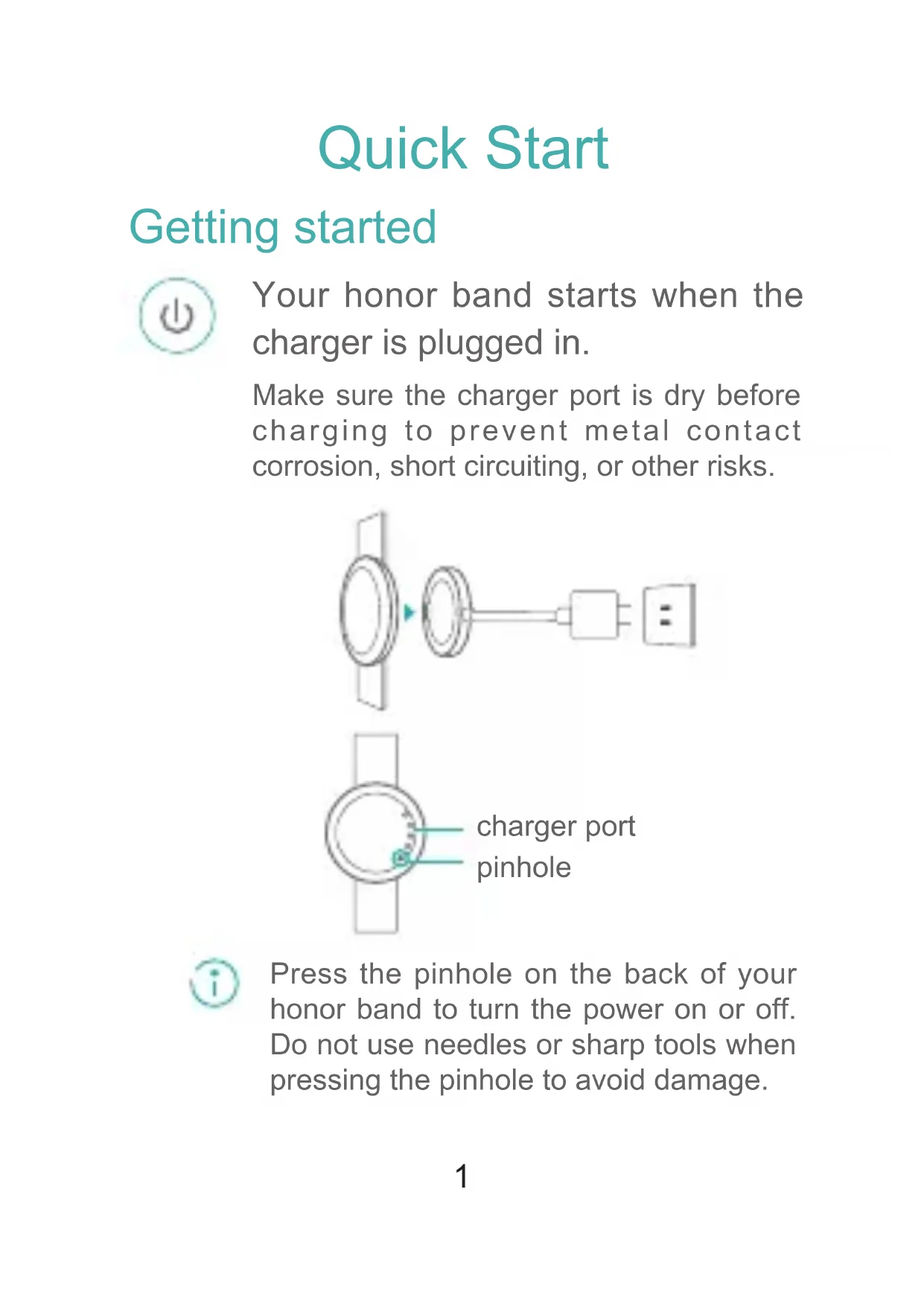 Quick Start

Getting started

Your honor band starts when the charger is plugged in.

Make sure the charger port is dry before charging to prevent metal contact corrosion, short circuiting, or other risks.

charger port
pinhole

Press the pinhole on the back of your honor band to turn the power on or off. Do not use needles or sharp tools when pressing the pinhole to avoid damage.

1