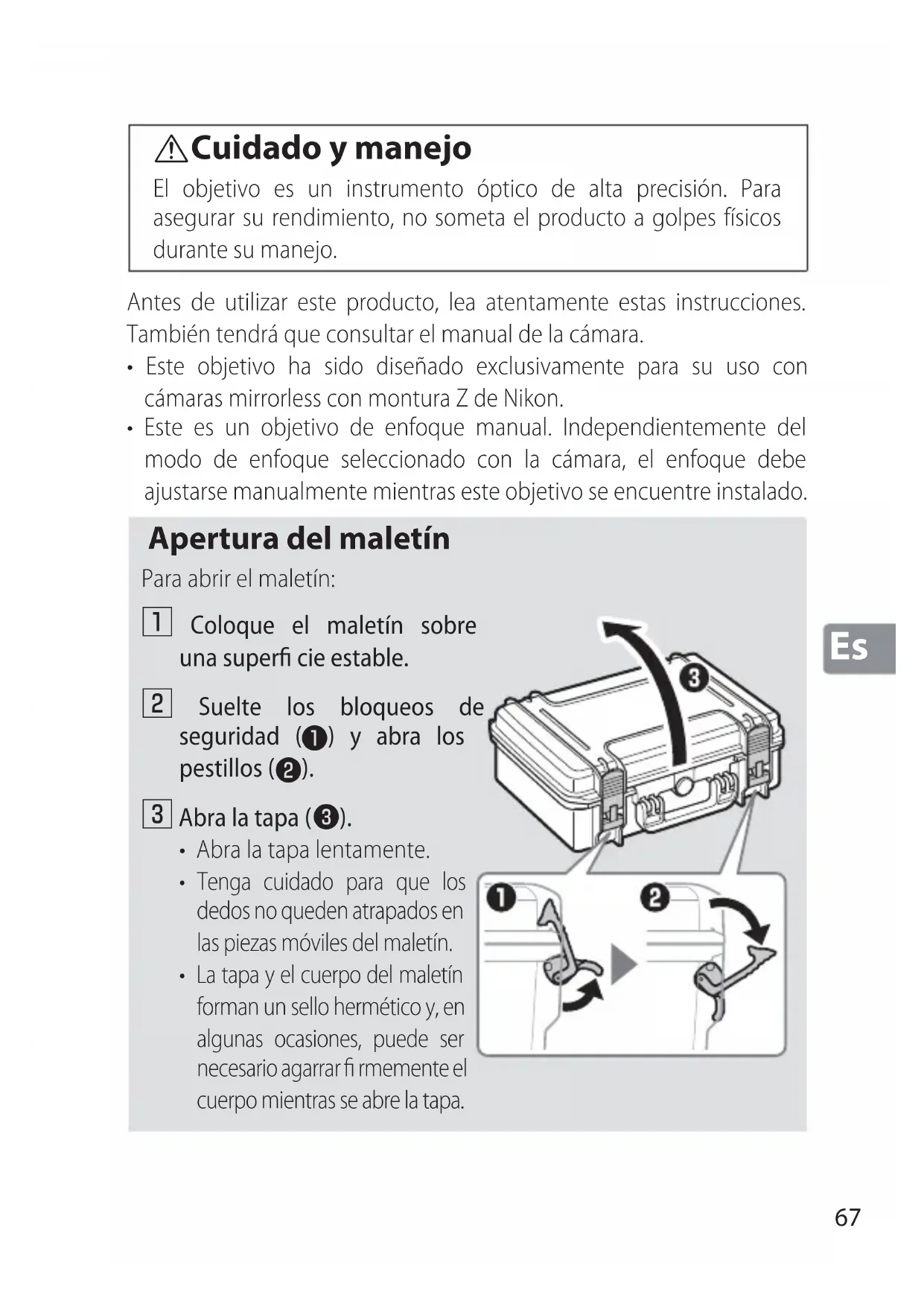 ⚠Cuidado y manejo

El objetivo es un instrumento óptico de alta precisión. Para asegurar su rendimiento, no someta el producto a golpes físicos durante su manejo.

Antes de utilizar este producto, lea atentamente estas instrucciones. También tendrá que consultar el manual de la cámara.

• Este objetivo ha sido diseñado exclusivamente para su uso con cámaras mirrorless con montura Z de Nikon.
• Este es un objetivo de enfoque manual. Independientemente del modo de enfoque seleccionado con la cámara, el enfoque debe ajustarse manualmente mientras este objetivo se encuentre instalado.

Apertura del maletín

Para abrir el maletín:

1 Coloque el maletín sobre una superfi cie estable.

2 Suelte los bloqueos de seguridad (❶) y abra los pestillos (❷).

3 Abra la tapa (❸).
• Abra la tapa lentamente.
• Tenga cuidado para que los dedos no queden atrapados en las piezas móviles del maletín.
• La tapa y el cuerpo del maletín forman un sello hermético y, en algunas ocasiones, puede ser necesario agarrar fi rmemente el cuerpo mientras se abre la tapa.

❸

❶

❷

Es

67