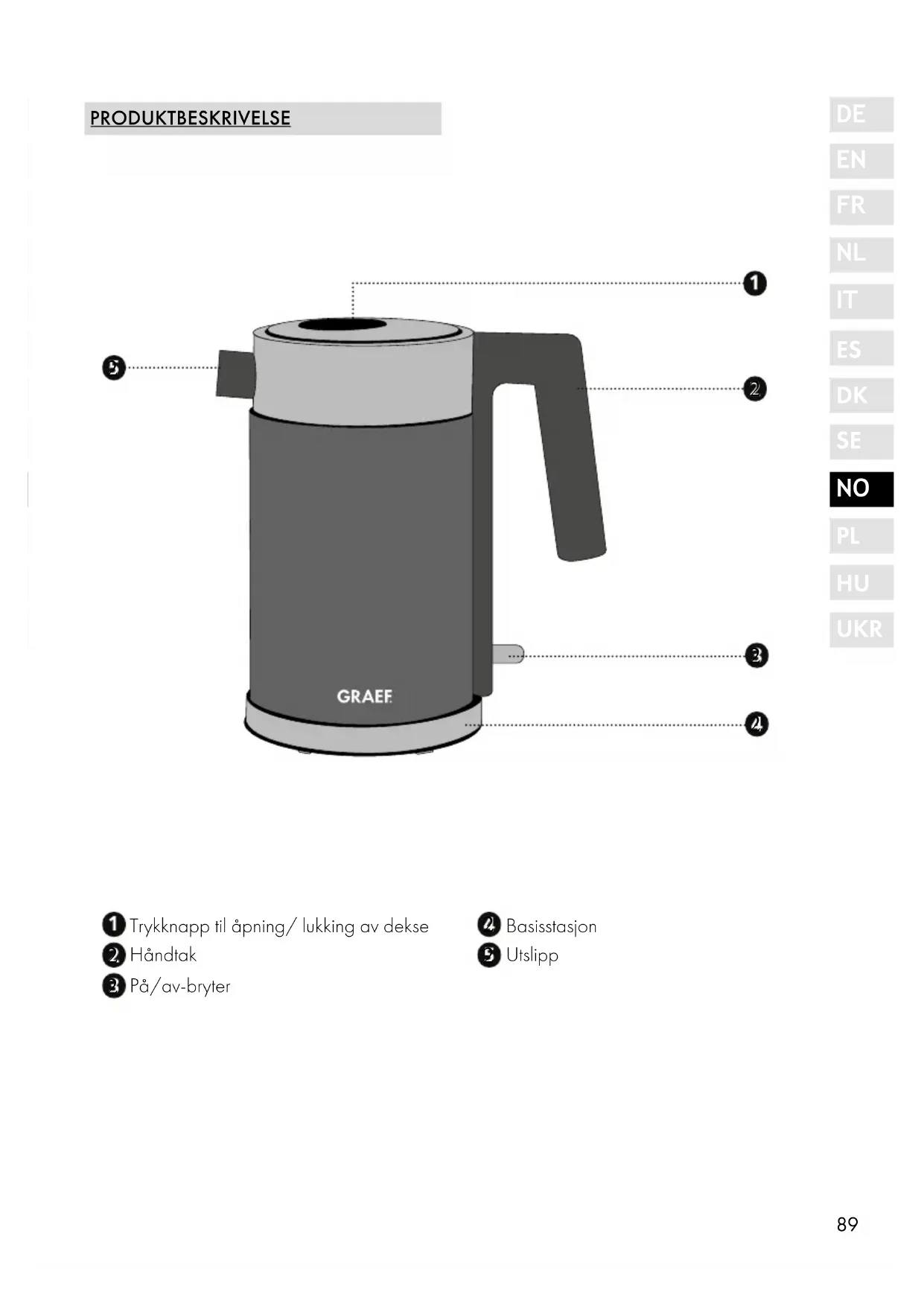 PRODUKTBESKRIVELSE

DE
EN
FR
NL
IT
ES
DK
SE
NO
PL
HU
UKR

1
5
2
3
4
GRAEF

1 Trykknapp til åpning/ lukking av dekse
2 Håndtak
3 På/av-bryter
4 Basisstasjon
5 Utslipp

89