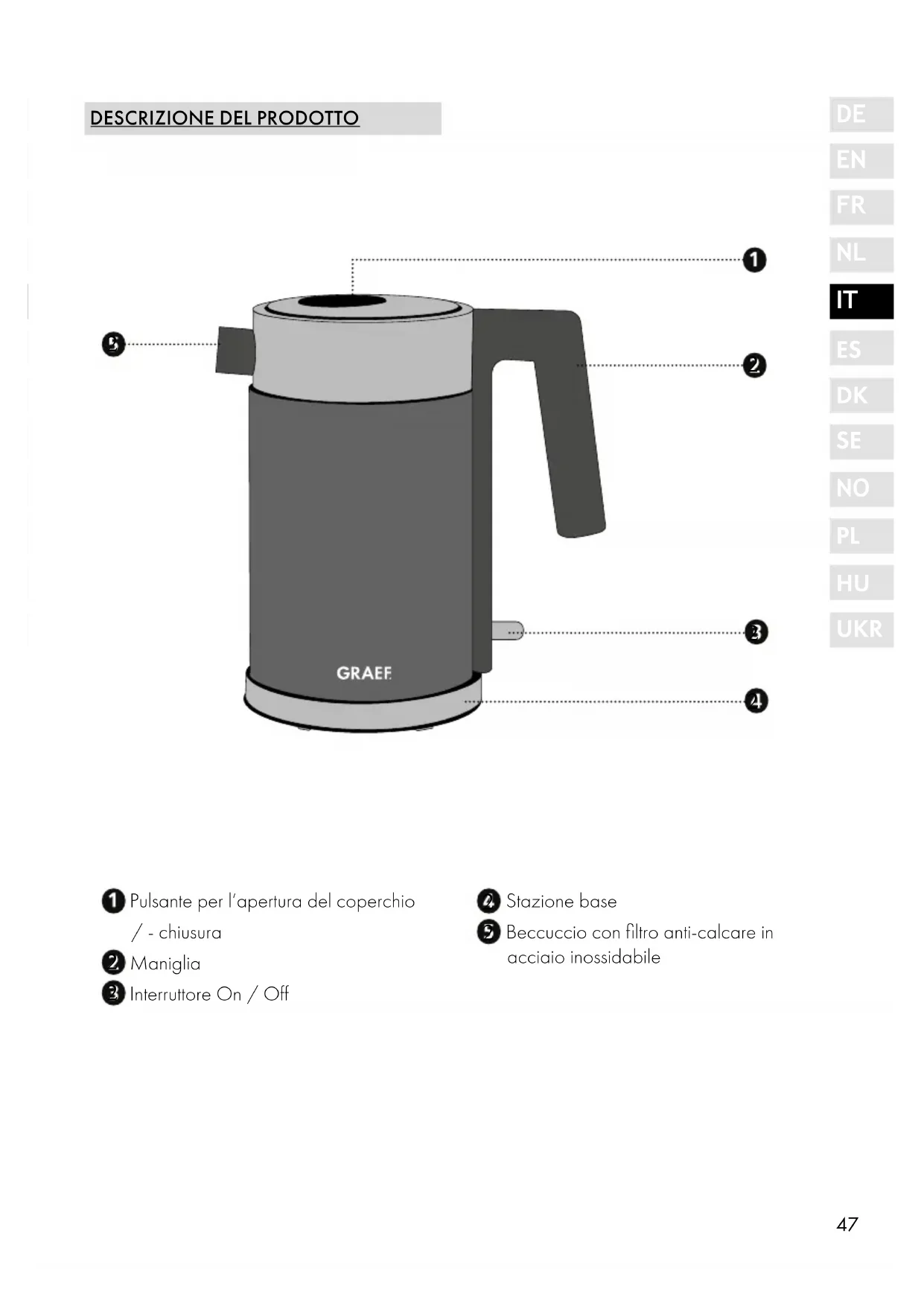 DESCRIZIONE DEL PRODOTTO

DE
EN
FR
NL
IT
ES
DK
SE
NO
PL
HU
UKR

1
5
2
3
GRAEF
4

1 Pulsante per l'apertura del coperchio / - chiusura
2 Maniglia
3 Interruttore On / Off

4 Stazione base
5 Beccuccio con filtro anti-calcare in acciaio inossidabile

47