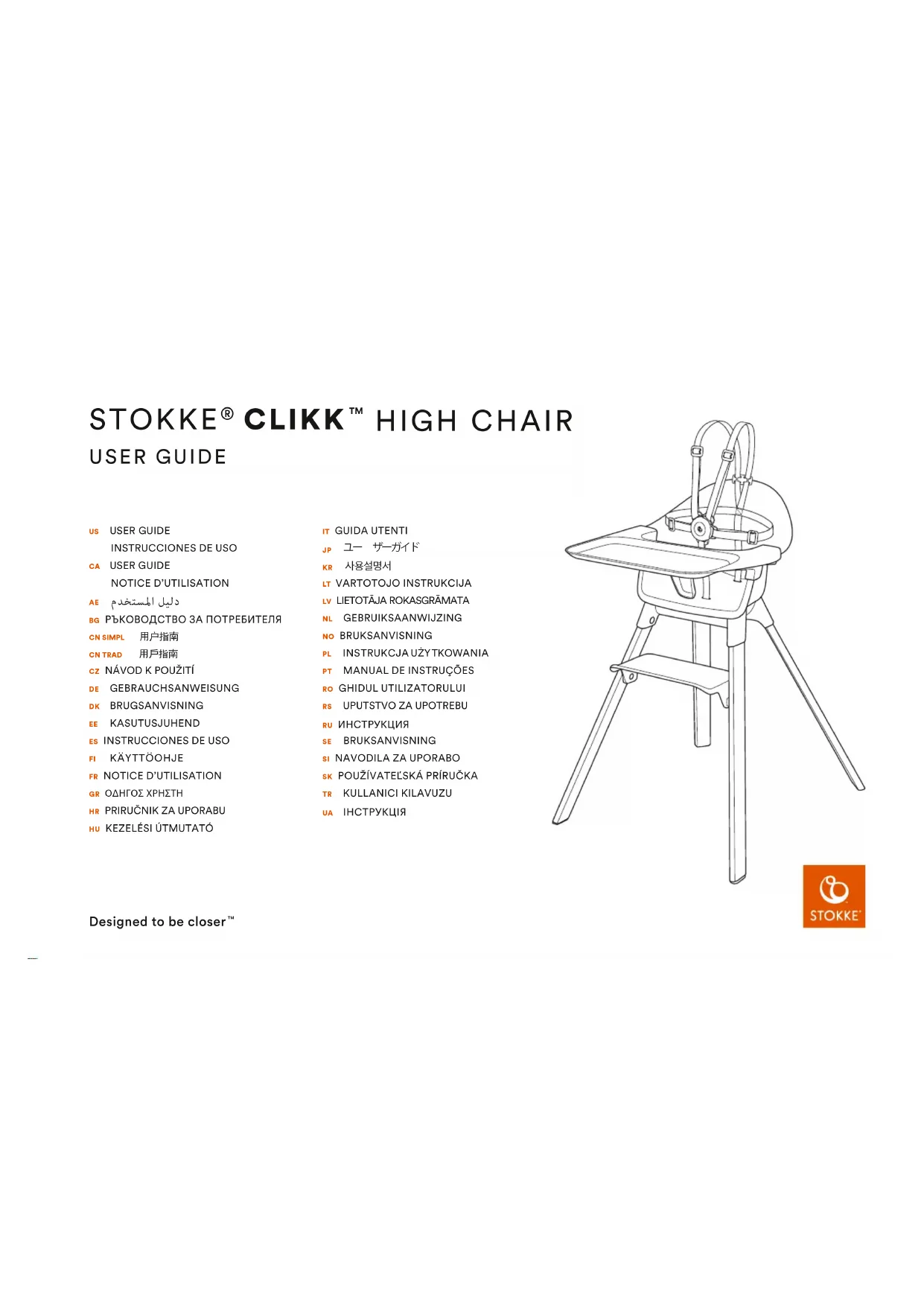 STOKKE® CLIKK™ HIGH CHAIR
USER GUIDE

US USER GUIDE
INSTRUCCIONES DE USO
CA USER GUIDE
NOTICE D'UTILISATION
AE دليل المستخدم
BG РЪКОВОДСТВО ЗА ПОТРЕБИТЕЛЯ
CN SIMPL 用户指南
CN TRAD 用戶指南
CZ NÁVOD K POUŽITÍ
DE GEBRAUCHSANWEISUNG
DK BRUGSANVISNING
EE KASUTUSJUHEND
ES INSTRUCCIONES DE USO
FI KÄYTTÖOHJE
FR NOTICE D'UTILISATION
GR ΟΔΗΓΟΣ ΧΡΗΣΤΗ
HR PRIRUČNIK ZA UPORABU
HU KEZELÉSI ÚTMUTATÓ

IT GUIDA UTENTI
JP ユー ザーガイド
KR 사용설명서
LT VARTOTOJO INSTRUKCIJA
LV LIETOTĀJA ROKASGRĀMATA
NL GEBRUIKSAANWIJZING
NO BRUKSANVISNING
PL INSTRUKCJA UŻYTKOWANIA
PT MANUAL DE INSTRUÇÕES
RO GHIDUL UTILIZATORULUI
RS UPUTSTVO ZA UPOTREBU
RU ИНСТРУКЦИЯ
SE BRUKSANVISNING
SI NAVODILA ZA UPORABO
SK POUŽÍVATEĽSKÁ PRÍRUČKA
TR KULLANICI KILAVUZU
UA ІНСТРУКЦІЯ

Designed to be closer™

STOKKE®