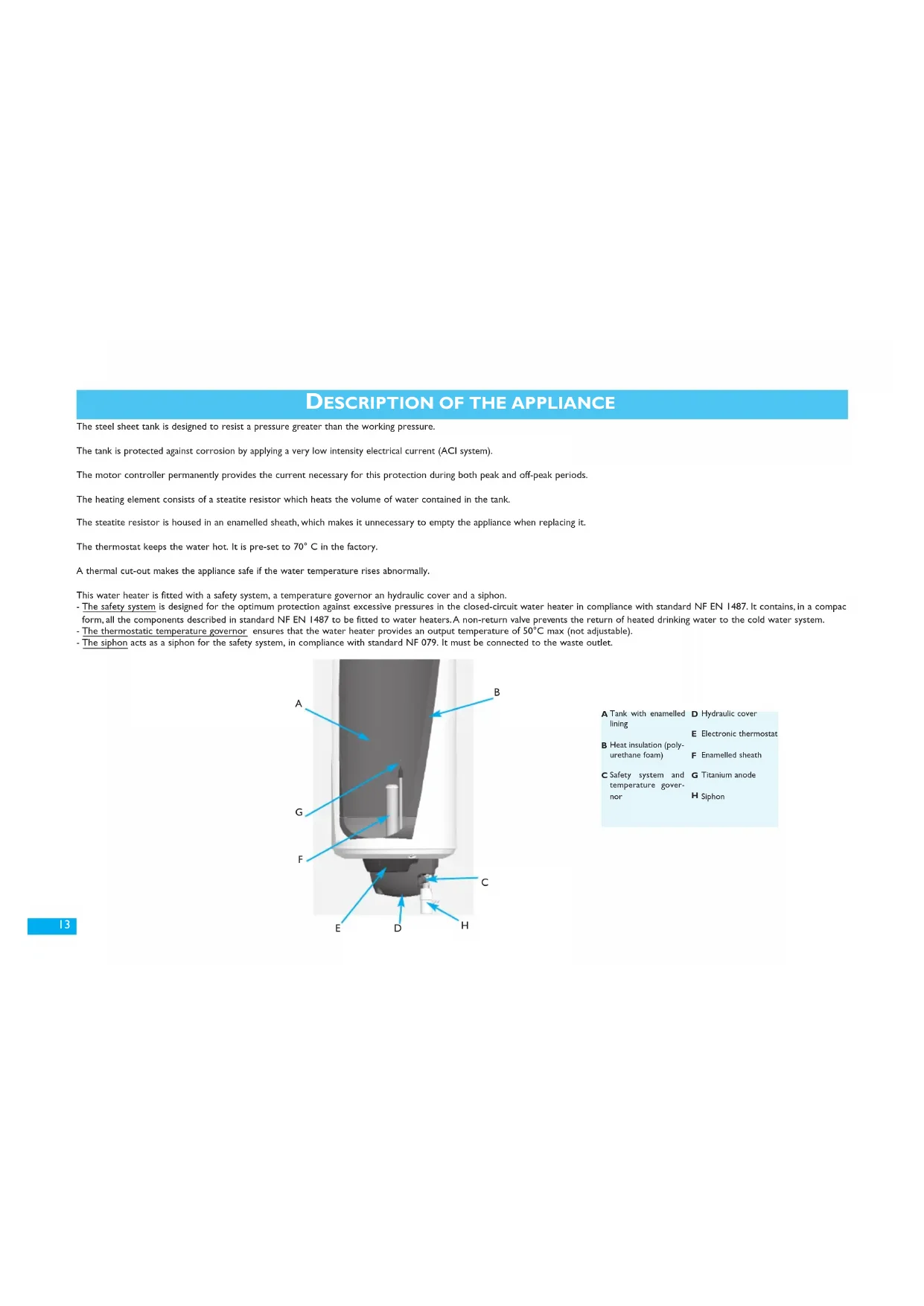 DESCRIPTION OF THE APPLIANCE

The steel sheet tank is designed to resist a pressure greater than the working pressure.

The tank is protected against corrosion by applying a very low intensity electrical current (ACI system).

The motor controller permanently provides the current necessary for this protection during both peak and off-peak periods.

The heating element consists of a steatite resistor which heats the volume of water contained in the tank.

The steatite resistor is housed in an enamelled sheath, which makes it unnecessary to empty the appliance when replacing it.

The thermostat keeps the water hot. It is pre-set to 70° C in the factory.

A thermal cut-out makes the appliance safe if the water temperature rises abnormally.

This water heater is fitted with a safety system, a temperature governor an hydraulic cover and a siphon.
- The safety system is designed for the optimum protection against excessive pressures in the closed-circuit water heater in compliance with standard NF EN 1487. It contains, in a compac form, all the components described in standard NF EN 1487 to be fitted to water heaters. A non-return valve prevents the return of heated drinking water to the cold water system.
- The thermostatic temperature governor ensures that the water heater provides an output temperature of 50°C max (not adjustable).
- The siphon acts as a siphon for the safety system, in compliance with standard NF 079. It must be connected to the waste outlet.

A
B
G
F
C
E
D
H

A Tank with enamelled lining
B Heat insulation (polyurethane foam)
C Safety system and temperature governor
D Hydraulic cover
E Electronic thermostat
F Enamelled sheath
G Titanium anode
H Siphon

13