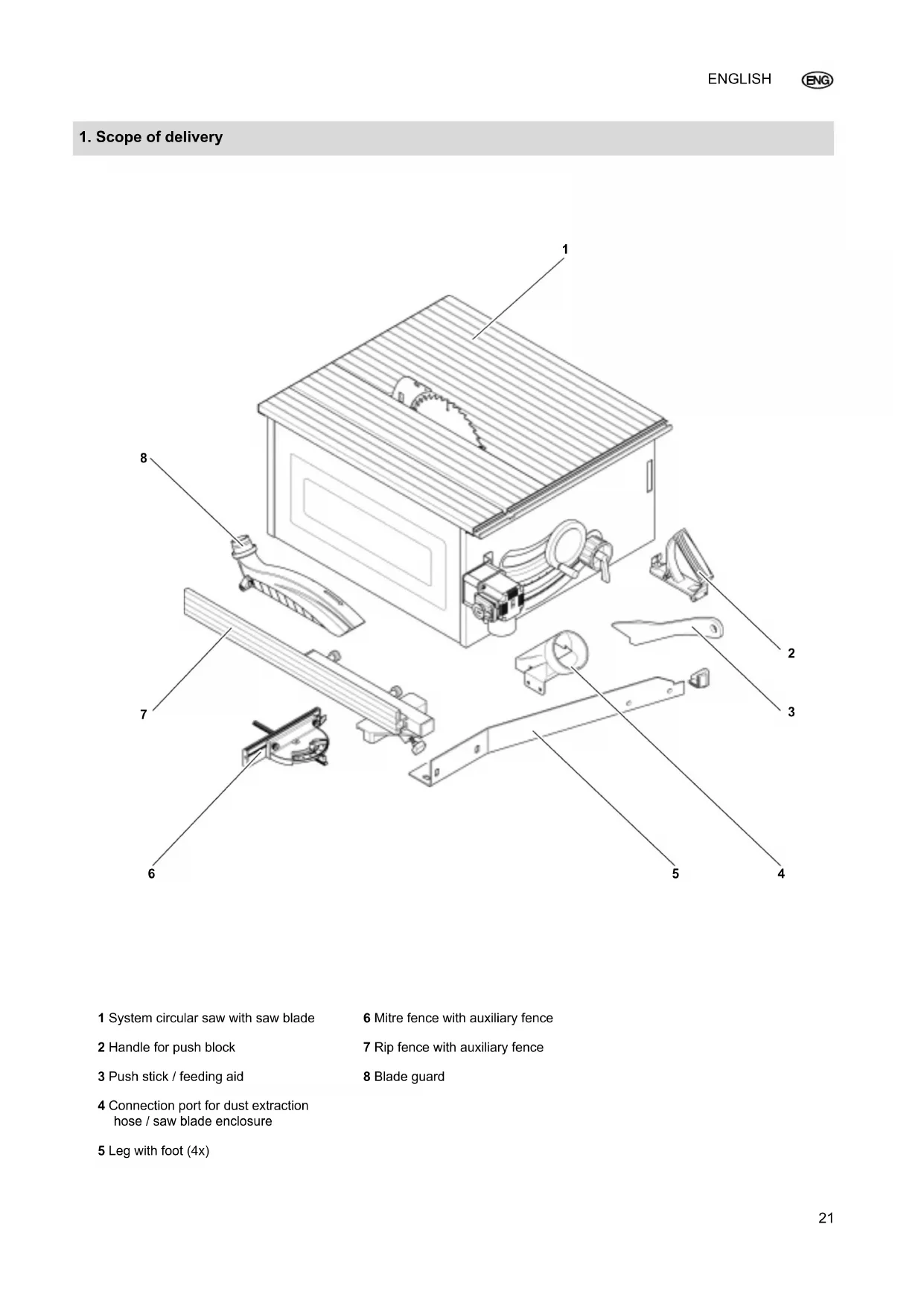 ENGLISH ENG

1. Scope of delivery

1

8

2

3

7

6

5

4

1 System circular saw with saw blade

2 Handle for push block

3 Push stick / feeding aid

4 Connection port for dust extraction hose / saw blade enclosure

5 Leg with foot (4x)

6 Mitre fence with auxiliary fence

7 Rip fence with auxiliary fence

8 Blade guard

21