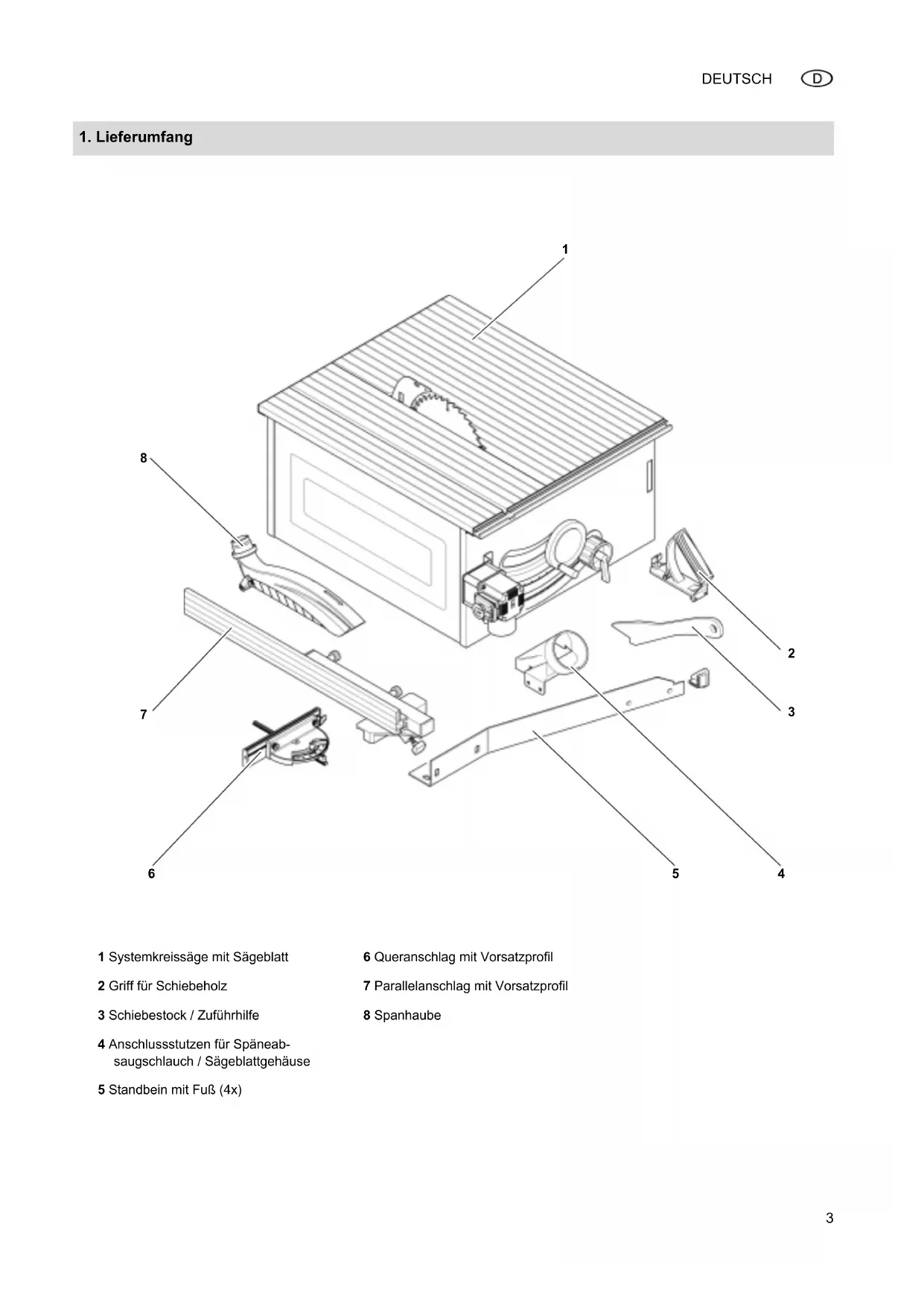 DEUTSCH D

1. Lieferumfang

1

8

2

3

7

6

5

4

1 Systemkreissäge mit Sägeblatt

2 Griff für Schiebeholz

3 Schiebestock / Zuführhilfe

4 Anschlussstutzen für Späneabsaugschlauch / Sägeblattgehäuse

5 Standbein mit Fuß (4x)

6 Queranschlag mit Vorsatzprofil

7 Parallelanschlag mit Vorsatzprofil

8 Spanhaube

3