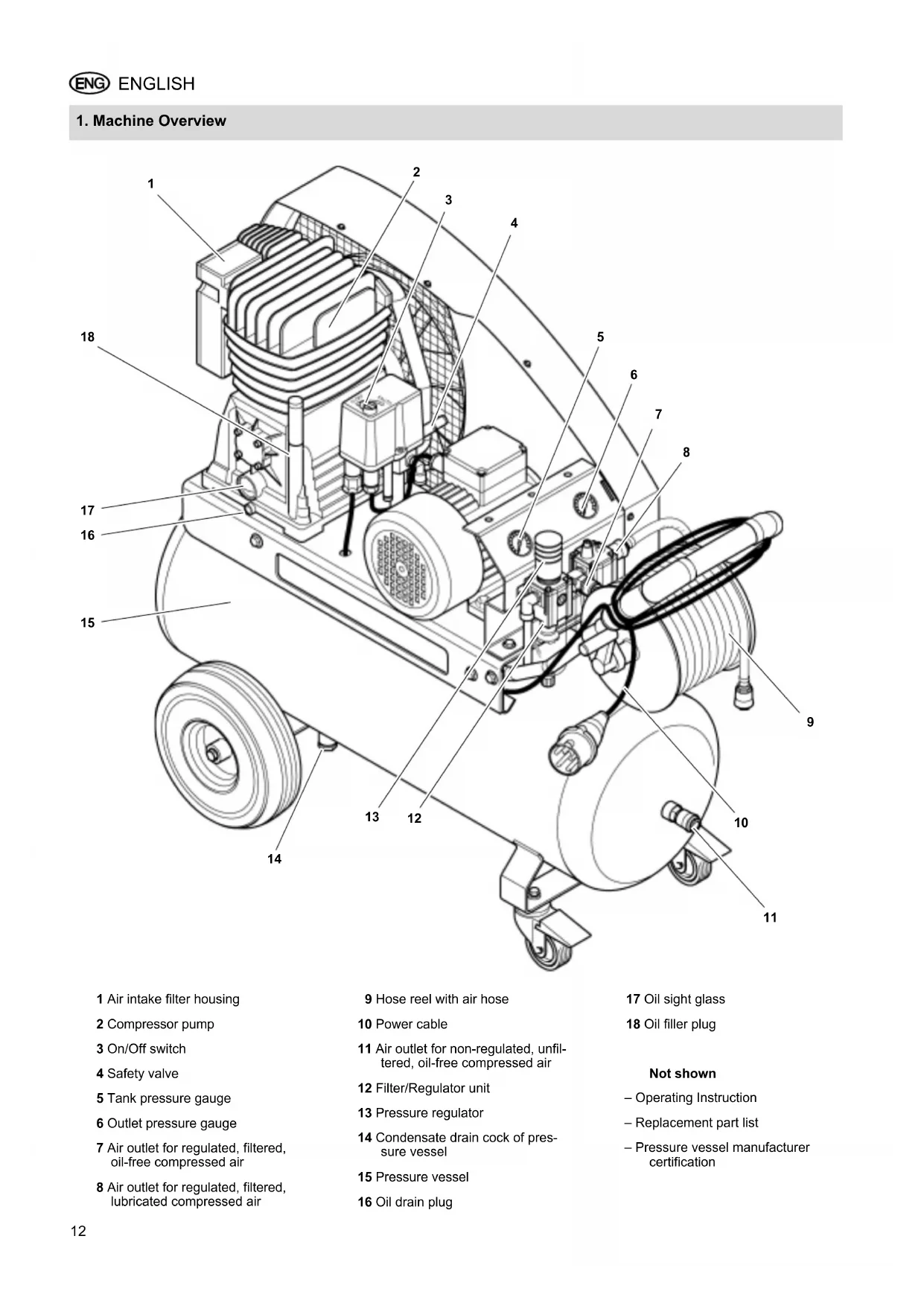 ENG ENGLISH

1. Machine Overview

1
2
3
4
18
5
6
7
8
17
16
15
9
13
12
10
14
11

1 Air intake filter housing

2 Compressor pump

3 On/Off switch

4 Safety valve

5 Tank pressure gauge

6 Outlet pressure gauge

7 Air outlet for regulated, filtered, oil-free compressed air

8 Air outlet for regulated, filtered, lubricated compressed air

9 Hose reel with air hose

10 Power cable

11 Air outlet for non-regulated, unfiltered, oil-free compressed air

12 Filter/Regulator unit

13 Pressure regulator

14 Condensate drain cock of pressure vessel

15 Pressure vessel

16 Oil drain plug

17 Oil sight glass

18 Oil filler plug

Not shown

– Operating Instruction

– Replacement part list

– Pressure vessel manufacturer certification

12