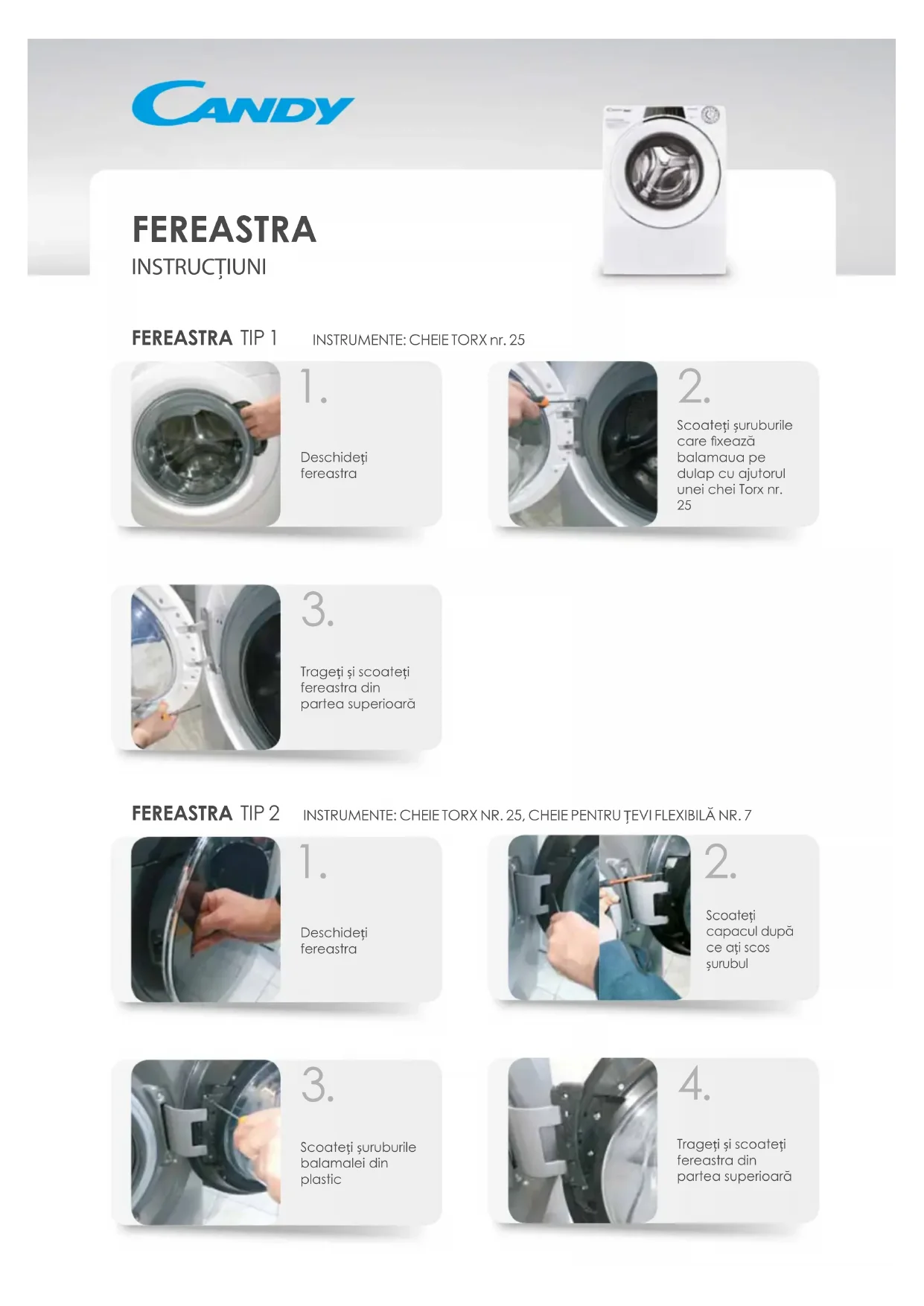 CANDY

FEREASTRA
INSTRUCȚIUNI

FEREASTRA TIP 1 INSTRUMENTE: CHEIE TORX nr. 25

1.
Deschideți fereastra

2.
Scoateți șuruburile care fixează balamaua pe dulap cu ajutorul unei chei Torx nr. 25

3.
Trageți și scoateți fereastra din partea superioară

FEREASTRA TIP 2 INSTRUMENTE: CHEIE TORX NR. 25, CHEIE PENTRU ȚEVI FLEXIBILĂ NR. 7

1.
Deschideți fereastra

2.
Scoateți capacul după ce ați scos șurubul

3.
Scoateți șuruburile balamalei din plastic

4.
Trageți și scoateți fereastra din partea superioară