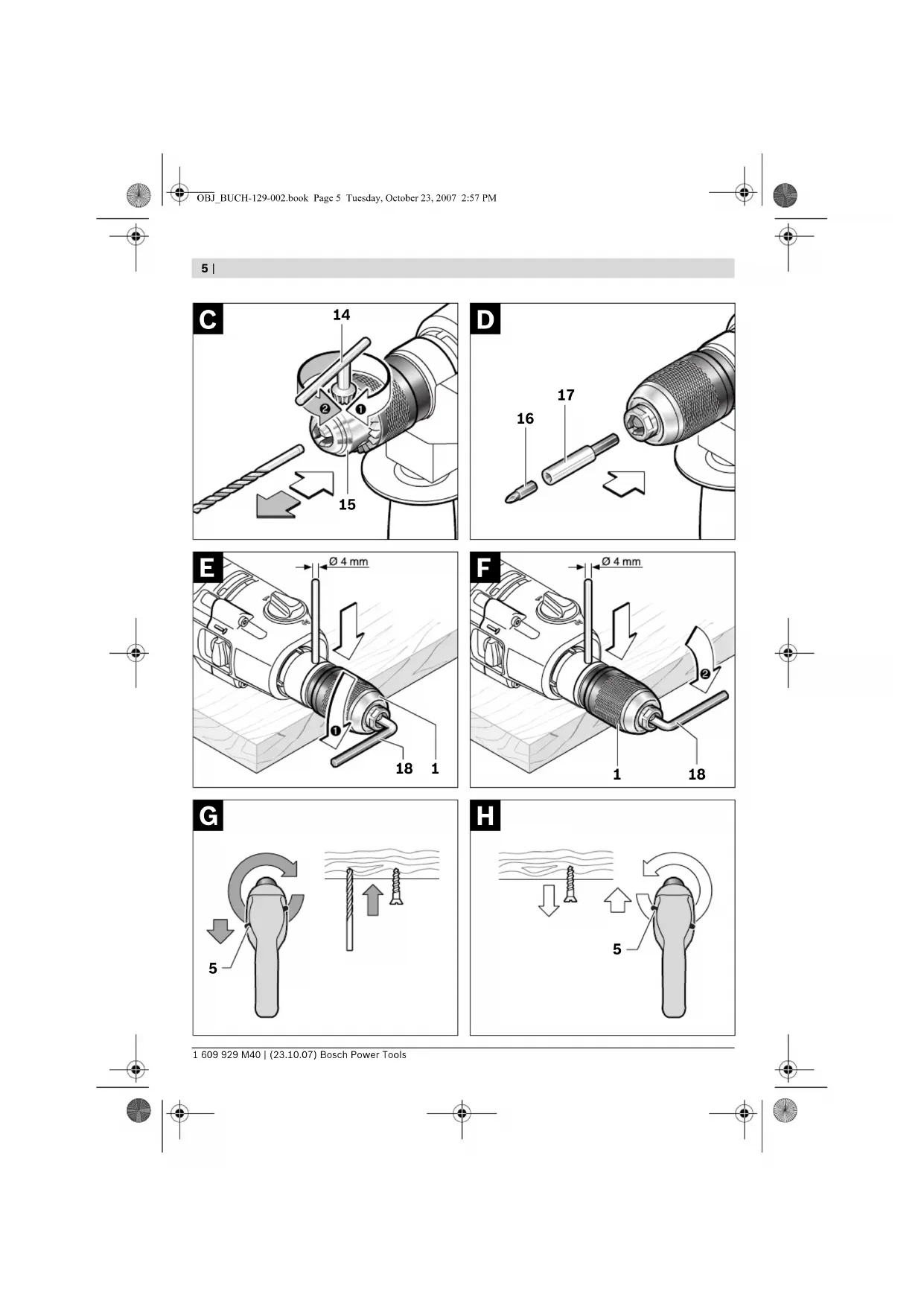 OBJ_BUCH-129-002.book Page 5 Tuesday, October 23, 2007 2:57 PM

5 |

C
14
❷
❶
15

D
17
16

E
Ø 4 mm
❶
18
1

F
Ø 4 mm
❷
1
18

G
5

H
5

1 609 929 M40 | (23.10.07) Bosch Power Tools