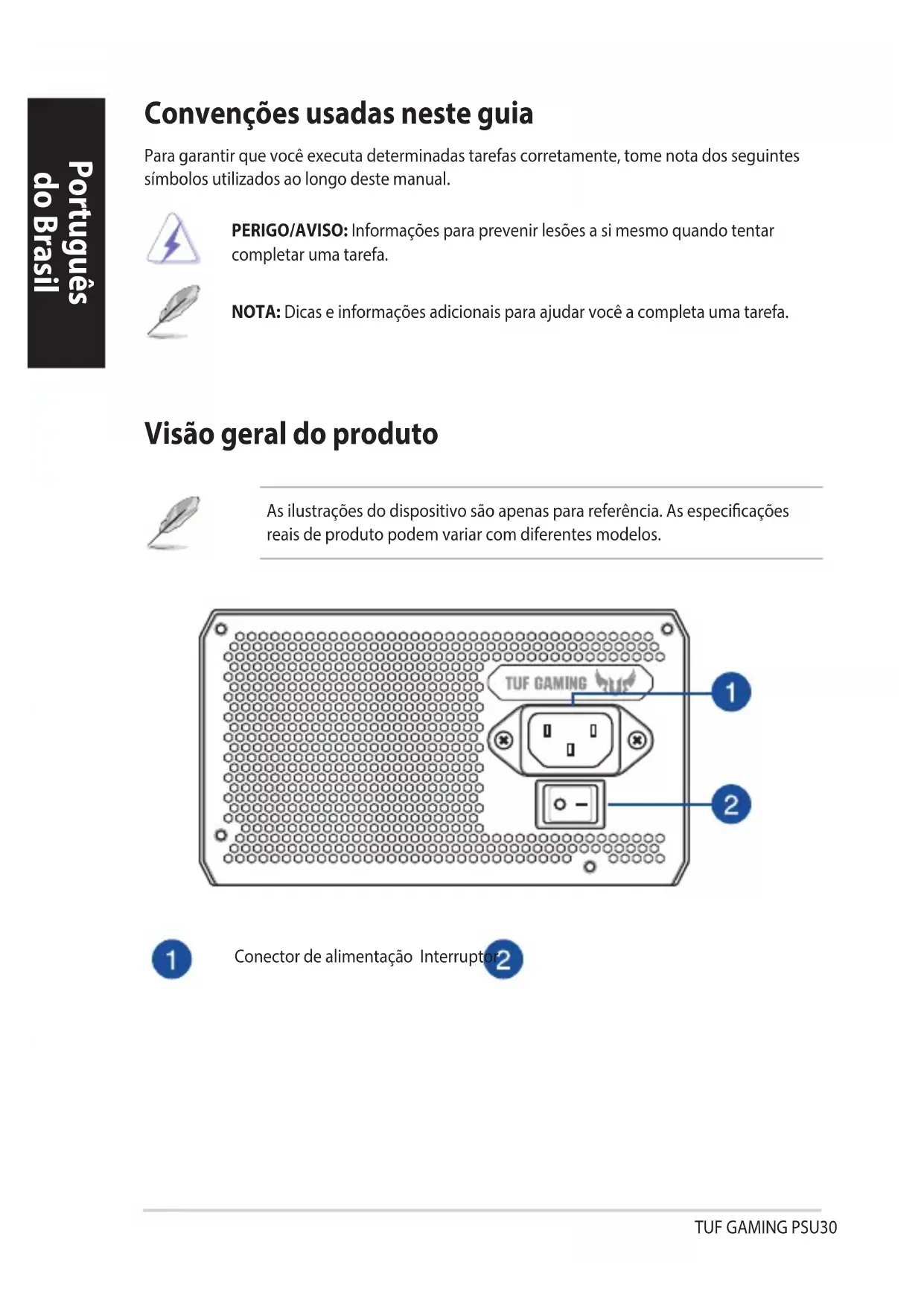 Português do Brasil

Convenções usadas neste guia

Para garantir que você executa determinadas tarefas corretamente, tome nota dos seguintes símbolos utilizados ao longo deste manual.

PERIGO/AVISO: Informações para prevenir lesões a si mesmo quando tentar completar uma tarefa.

NOTA: Dicas e informações adicionais para ajudar você a completa uma tarefa.

Visão geral do produto

As ilustrações do dispositivo são apenas para referência. As especificações reais de produto podem variar com diferentes modelos.

TUF GAMING

1

2

1 Conector de alimentação Interruptor 2

TUF GAMING PSU30