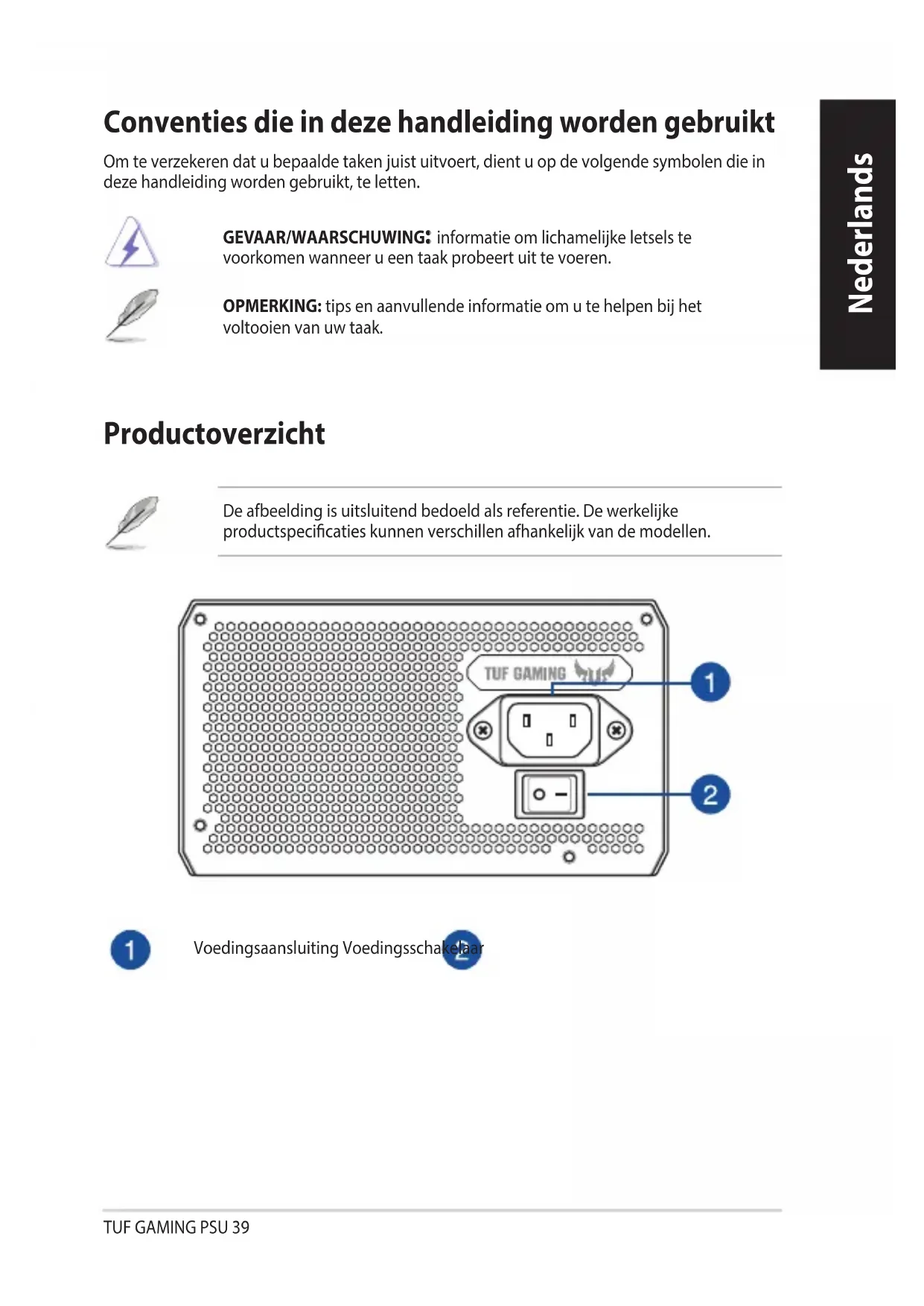 Nederlands

Conventies die in deze handleiding worden gebruikt

Om te verzekeren dat u bepaalde taken juist uitvoert, dient u op de volgende symbolen die in deze handleiding worden gebruikt, te letten.

GEVAAR/WAARSCHUWING: informatie om lichamelijke letsels te voorkomen wanneer u een taak probeert uit te voeren.

OPMERKING: tips en aanvullende informatie om u te helpen bij het voltooien van uw taak.

Productoverzicht

De afbeelding is uitsluitend bedoeld als referentie. De werkelijke productspecificaties kunnen verschillen afhankelijk van de modellen.

TUF GAMING

1

2

1 Voedingsaansluiting Voedingsschakelaar 2

TUF GAMING PSU 39