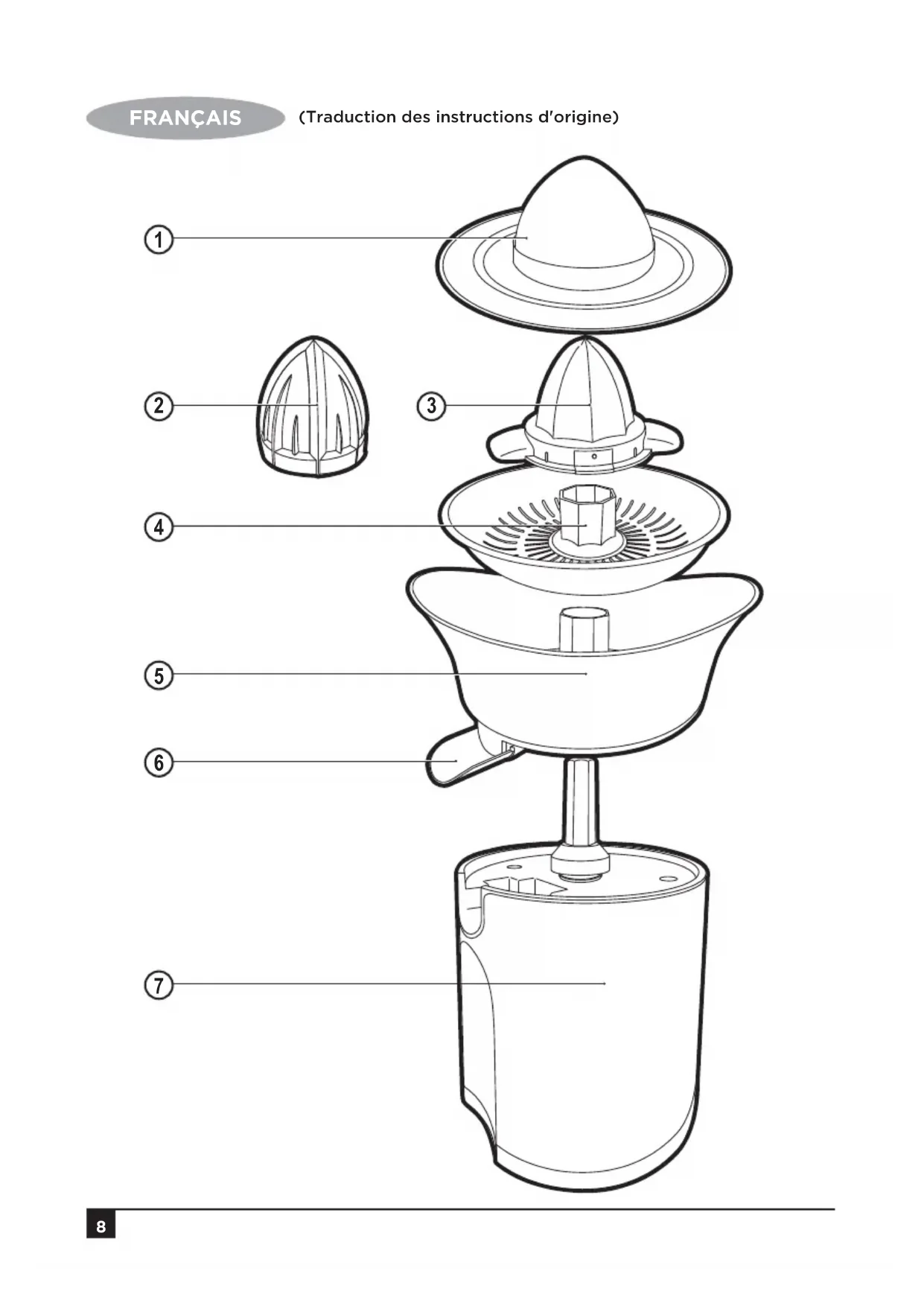 FRANÇAIS (Traduction des instructions d'origine)

1

2

3

4

5

6

7

8