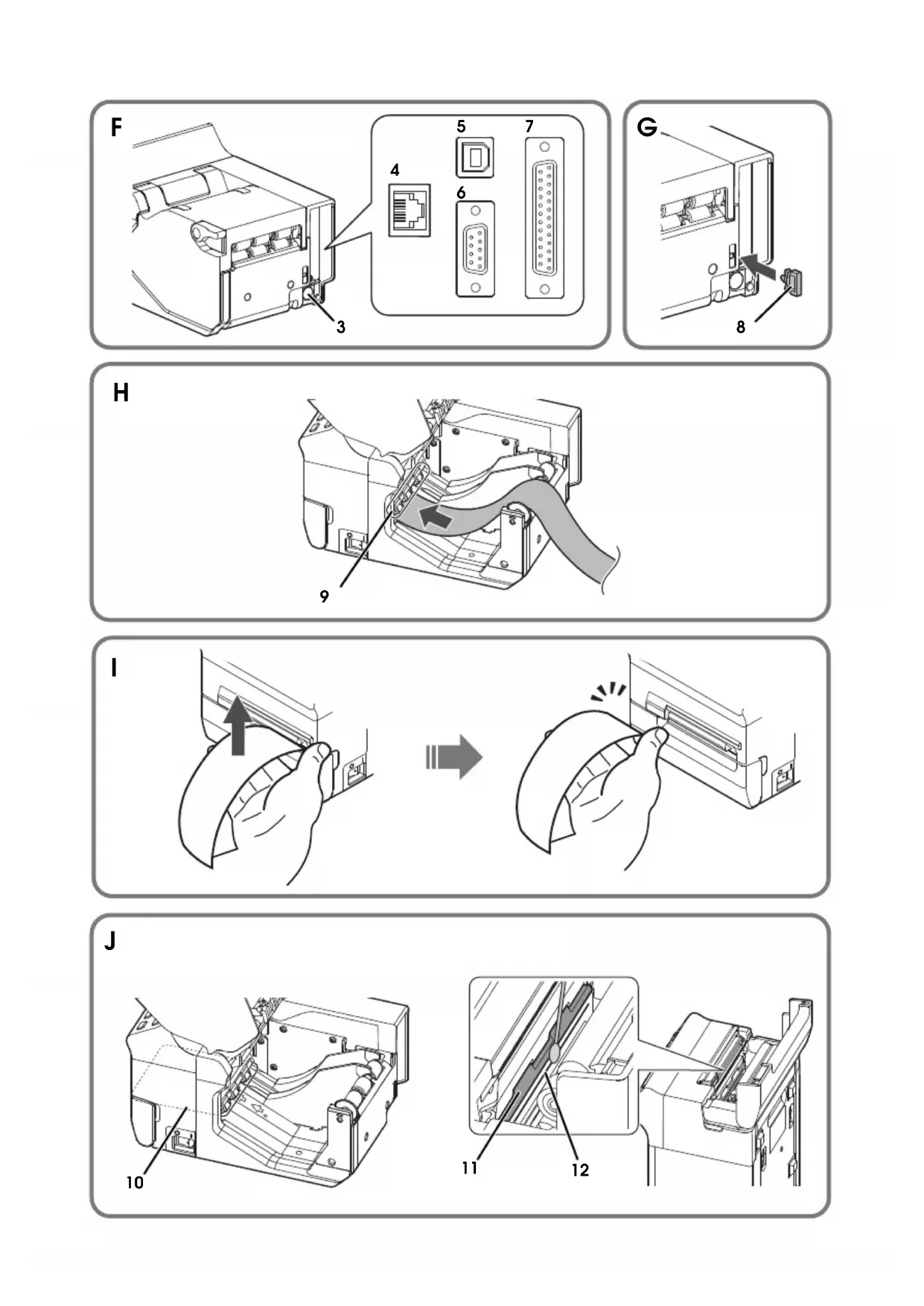 F

5 7

4

6

3

G

8

H

9

I

J

10

11 12