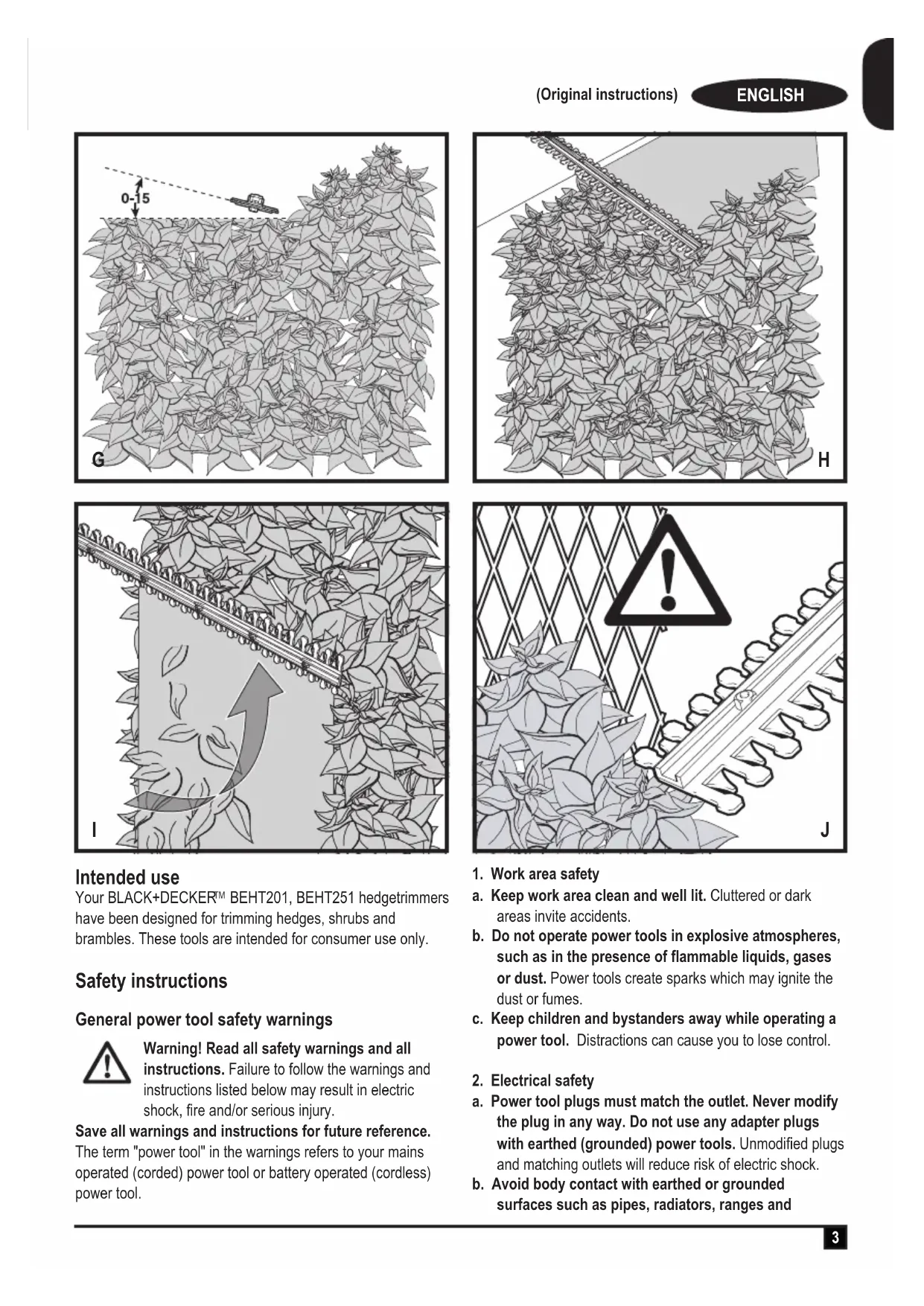 (Original instructions) ENGLISH

0-15

G

H

I

J

Intended use
Your BLACK+DECKER™ BEHT201, BEHT251 hedgetrimmers have been designed for trimming hedges, shrubs and brambles. These tools are intended for consumer use only.

Safety instructions

General power tool safety warnings

Warning! Read all safety warnings and all instructions. Failure to follow the warnings and instructions listed below may result in electric shock, fire and/or serious injury.

Save all warnings and instructions for future reference.
The term "power tool" in the warnings refers to your mains operated (corded) power tool or battery operated (cordless) power tool.

1. Work area safety
a. Keep work area clean and well lit. Cluttered or dark areas invite accidents.
b. Do not operate power tools in explosive atmospheres, such as in the presence of flammable liquids, gases or dust. Power tools create sparks which may ignite the dust or fumes.
c. Keep children and bystanders away while operating a power tool. Distractions can cause you to lose control.

2. Electrical safety
a. Power tool plugs must match the outlet. Never modify the plug in any way. Do not use any adapter plugs with earthed (grounded) power tools. Unmodified plugs and matching outlets will reduce risk of electric shock.
b. Avoid body contact with earthed or grounded surfaces such as pipes, radiators, ranges and

3