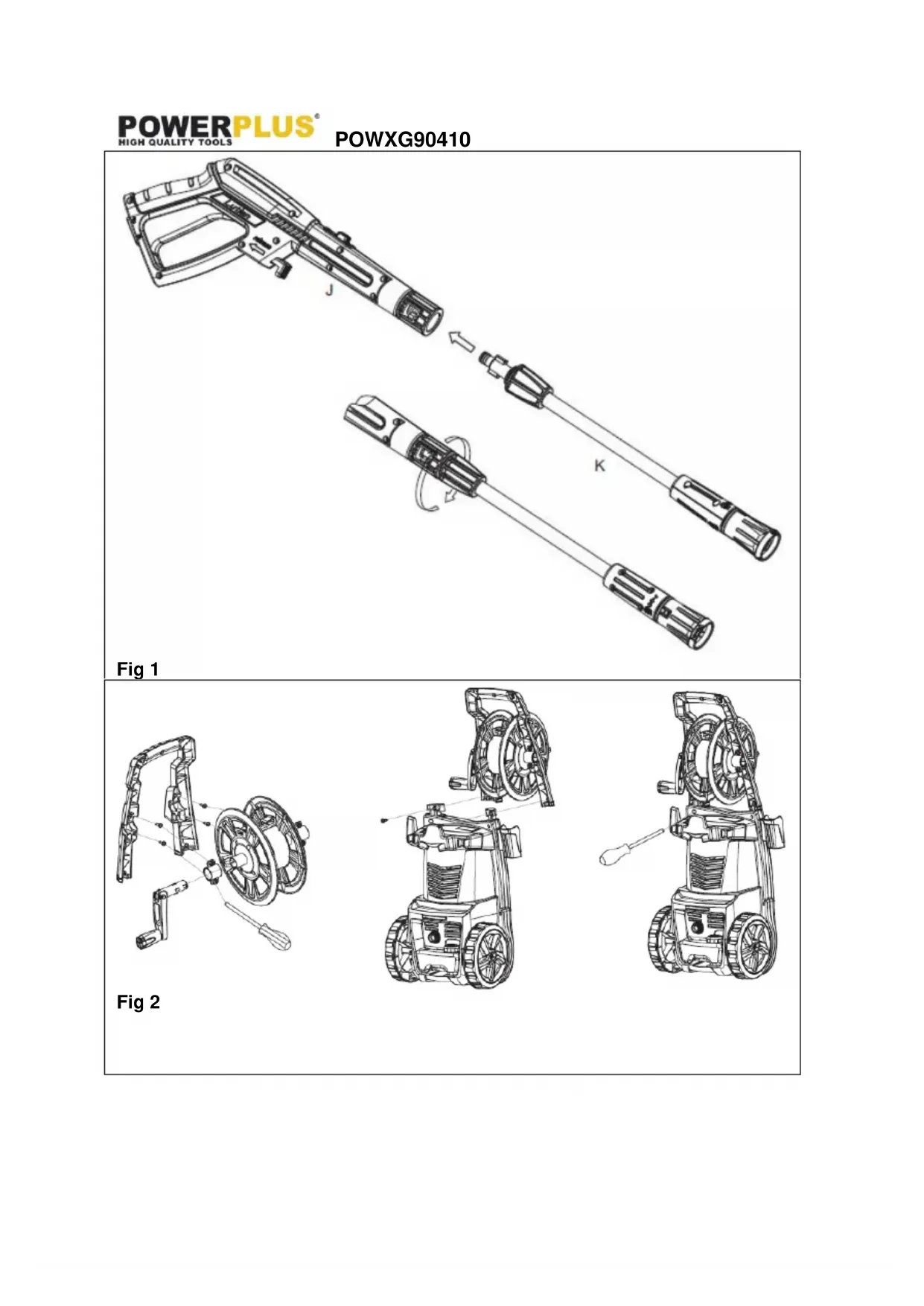 POWERPLUS®
HIGH QUALITY TOOLS

POWXG90410

J

K

Fig 1

Fig 2