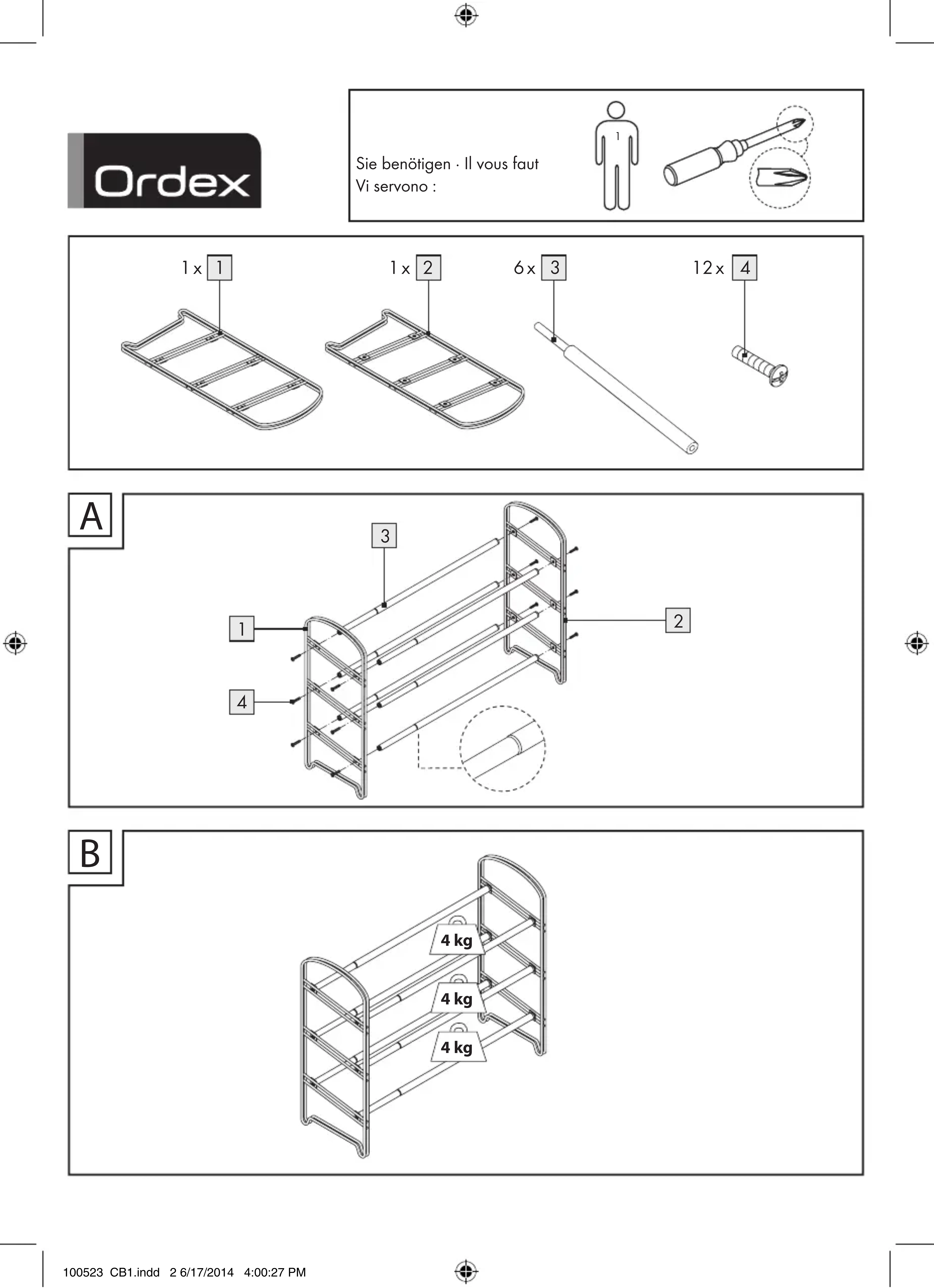 Ordex

Sie benötigen · Il vous faut
Vi servono :

1

1 x 1

1 x 2

6 x 3

12 x 4

A

3

1

2

4

B

4 kg

4 kg

4 kg

100523 CB1.indd 2 6/17/2014 4:00:27 PM