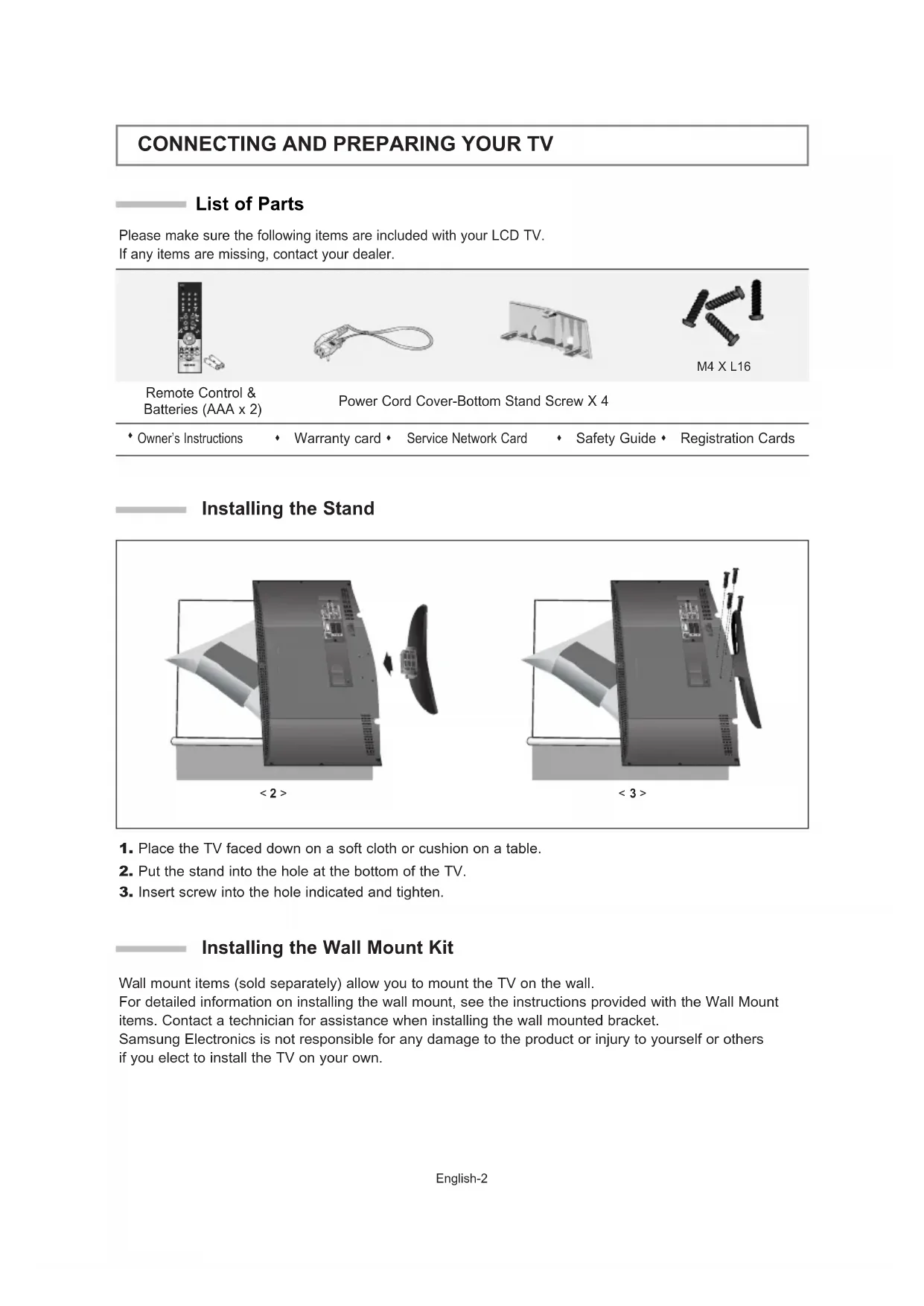 CONNECTING AND PREPARING YOUR TV

List of Parts

Please make sure the following items are included with your LCD TV.
If any items are missing, contact your dealer.

M4 X L16

Remote Control & Batteries (AAA x 2)

Power Cord Cover-Bottom Stand Screw X 4

♦ Owner's Instructions ♦ Warranty card ♦ Service Network Card ♦ Safety Guide ♦ Registration Cards

Installing the Stand

< 2 >

< 3 >

1. Place the TV faced down on a soft cloth or cushion on a table.
2. Put the stand into the hole at the bottom of the TV.
3. Insert screw into the hole indicated and tighten.

Installing the Wall Mount Kit

Wall mount items (sold separately) allow you to mount the TV on the wall.
For detailed information on installing the wall mount, see the instructions provided with the Wall Mount items. Contact a technician for assistance when installing the wall mounted bracket.
Samsung Electronics is not responsible for any damage to the product or injury to yourself or others if you elect to install the TV on your own.

English-2