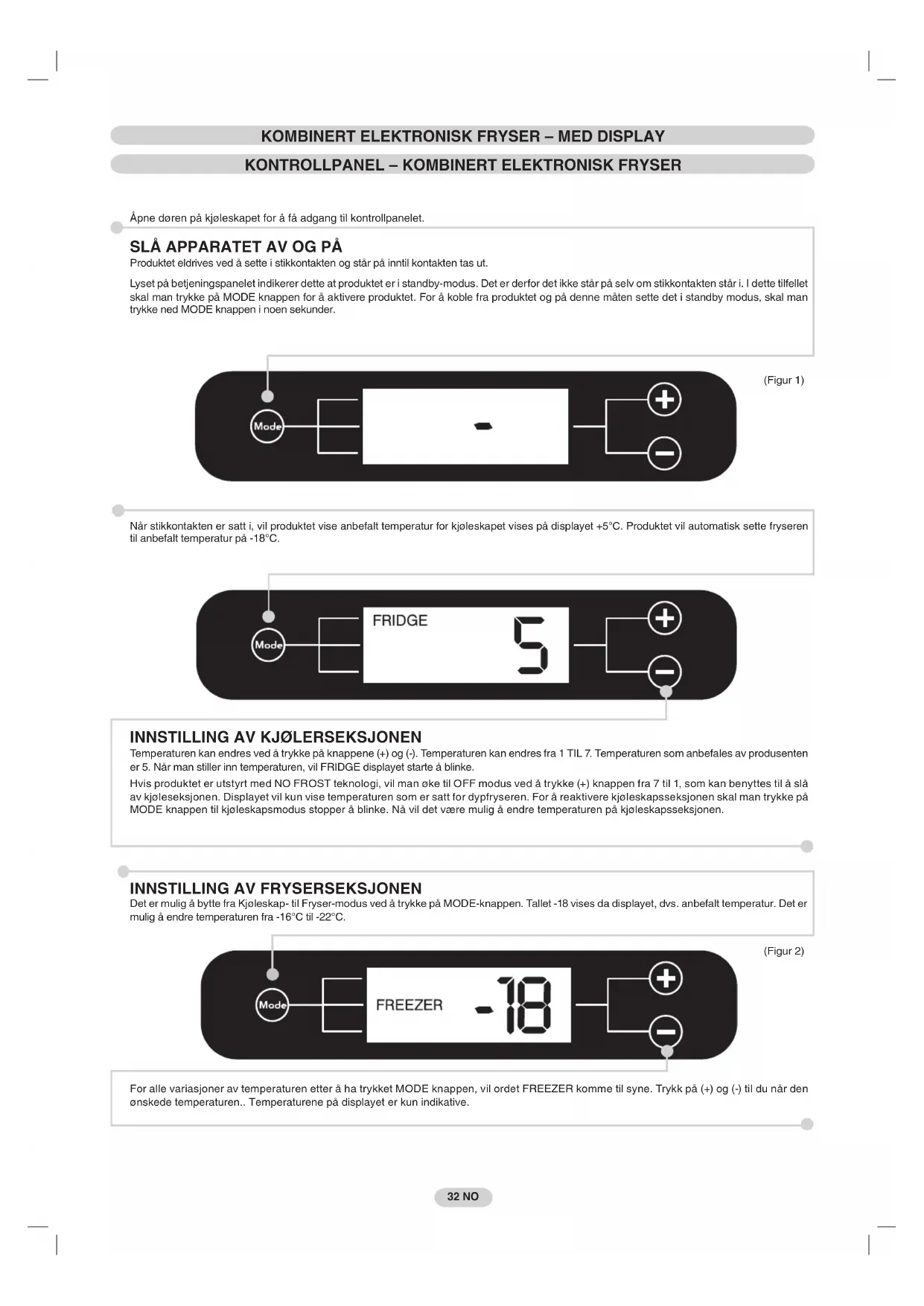 KOMBINERT ELEKTRONISK FRYSER – MED DISPLAY

KONTROLLPANEL – KOMBINERT ELEKTRONISK FRYSER

Åpne døren på kjøleskapet for å få adgang til kontrollpanelet.

SLÅ APPARATET AV OG PÅ
Produktet eldrives ved å sette i stikkontakten og står på inntil kontakten tas ut.

Lyset på betjeningspanelet indikerer dette at produktet er i standby-modus. Det er derfor det ikke står på selv om stikkontakten står i. I dette tilfellet skal man trykke på MODE knappen for å aktivere produktet. For å koble fra produktet og på denne måten sette det i standby modus, skal man trykke ned MODE knappen i noen sekunder.

(Figur 1)

Mode

-

Når stikkontakten er satt i, vil produktet vise anbefalt temperatur for kjøleskapet vises på displayet +5°C. Produktet vil automatisk sette fryseren til anbefalt temperatur på -18°C.

Mode

FRIDGE 5

INNSTILLING AV KJØLERSEKSJONEN
Temperaturen kan endres ved å trykke på knappene (+) og (-). Temperaturen kan endres fra 1 TIL 7. Temperaturen som anbefales av produsenten er 5. Når man stiller inn temperaturen, vil FRIDGE displayet starte å blinke.
Hvis produktet er utstyrt med NO FROST teknologi, vil man øke til OFF modus ved å trykke (+) knappen fra 7 til 1, som kan benyttes til å slå av kjøleseksjonen. Displayet vil kun vise temperaturen som er satt for dypfryseren. For å reaktivere kjøleskapsseksjonen skal man trykke på MODE knappen til kjøleskapsmodus stopper å blinke. Nå vil det være mulig å endre temperaturen på kjøleskapsseksjonen.

INNSTILLING AV FRYSERSEKSJONEN
Det er mulig å bytte fra Kjøleskap- til Fryser-modus ved å trykke på MODE-knappen. Tallet -18 vises da displayet, dvs. anbefalt temperatur. Det er mulig å endre temperaturen fra -16°C til -22°C.

(Figur 2)

Mode

FREEZER -18

For alle variasjoner av temperaturen etter å ha trykket MODE knappen, vil ordet FREEZER komme til syne. Trykk på (+) og (-) til du når den ønskede temperaturen.. Temperaturene på displayet er kun indikative.

32 NO