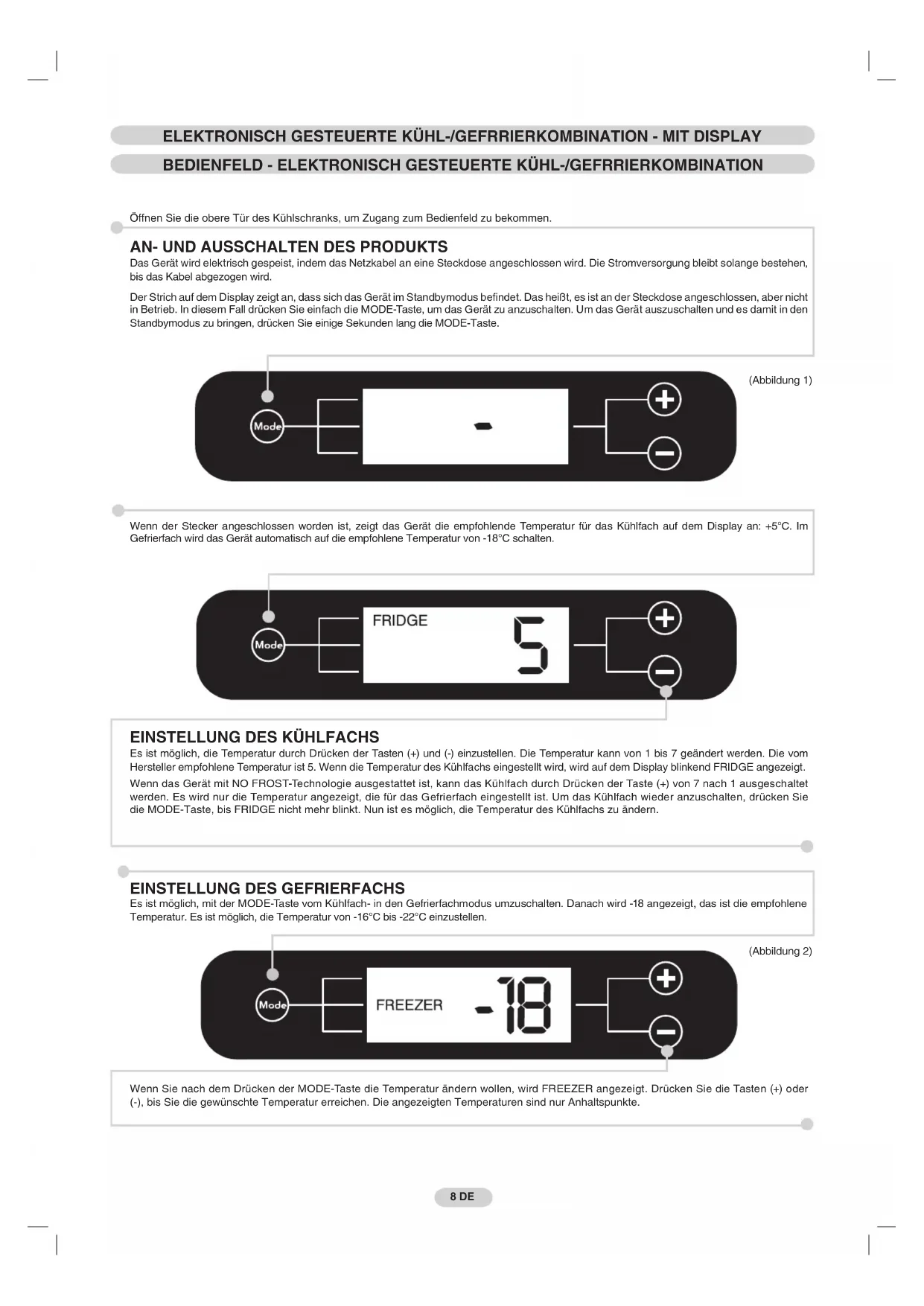 ELEKTRONISCH GESTEUERTE KÜHL-/GEFRRIERKOMBINATION - MIT DISPLAY

BEDIENFELD - ELEKTRONISCH GESTEUERTE KÜHL-/GEFRRIERKOMBINATION

Öffnen Sie die obere Tür des Kühlschranks, um Zugang zum Bedienfeld zu bekommen.

AN- UND AUSSCHALTEN DES PRODUKTS
Das Gerät wird elektrisch gespeist, indem das Netzkabel an eine Steckdose angeschlossen wird. Die Stromversorgung bleibt solange bestehen, bis das Kabel abgezogen wird.

Der Strich auf dem Display zeigt an, dass sich das Gerät im Standbymodus befindet. Das heißt, es ist an der Steckdose angeschlossen, aber nicht in Betrieb. In diesem Fall drücken Sie einfach die MODE-Taste, um das Gerät zu anzuschalten. Um das Gerät auszuschalten und es damit in den Standbymodus zu bringen, drücken Sie einige Sekunden lang die MODE-Taste.

(Abbildung 1)

Mode

-

Wenn der Stecker angeschlossen worden ist, zeigt das Gerät die empfohlende Temperatur für das Kühlfach auf dem Display an: +5°C. Im Gefrierfach wird das Gerät automatisch auf die empfohlene Temperatur von -18°C schalten.

Mode

FRIDGE 5

EINSTELLUNG DES KÜHLFACHS
Es ist möglich, die Temperatur durch Drücken der Tasten (+) und (-) einzustellen. Die Temperatur kann von 1 bis 7 geändert werden. Die vom Hersteller empfohlene Temperatur ist 5. Wenn die Temperatur des Kühlfachs eingestellt wird, wird auf dem Display blinkend FRIDGE angezeigt.

Wenn das Gerät mit NO FROST-Technologie ausgestattet ist, kann das Kühlfach durch Drücken der Taste (+) von 7 nach 1 ausgeschaltet werden. Es wird nur die Temperatur angezeigt, die für das Gefrierfach eingestellt ist. Um das Kühlfach wieder anzuschalten, drücken Sie die MODE-Taste, bis FRIDGE nicht mehr blinkt. Nun ist es möglich, die Temperatur des Kühlfachs zu ändern.

EINSTELLUNG DES GEFRIERFACHS
Es ist möglich, mit der MODE-Taste vom Kühlfach- in den Gefrierfachmodus umzuschalten. Danach wird -18 angezeigt, das ist die empfohlene Temperatur. Es ist möglich, die Temperatur von -16°C bis -22°C einzustellen.

(Abbildung 2)

Mode

FREEZER -18

Wenn Sie nach dem Drücken der MODE-Taste die Temperatur ändern wollen, wird FREEZER angezeigt. Drücken Sie die Tasten (+) oder (-), bis Sie die gewünschte Temperatur erreichen. Die angezeigten Temperaturen sind nur Anhaltspunkte.

8 DE