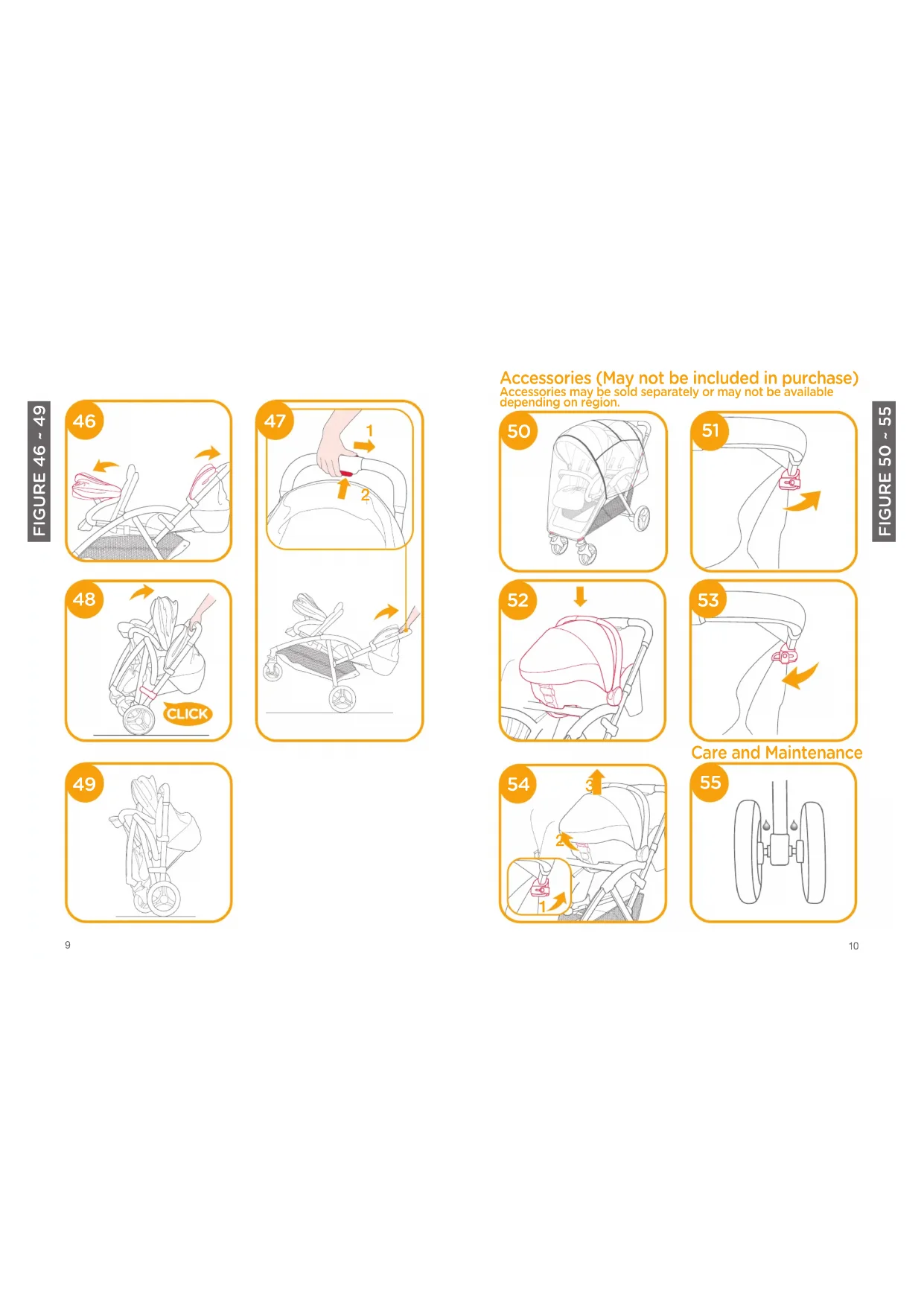 FIGURE 46 ~ 49

46

47

1

2

48

CLICK

49

9

Accessories (May not be included in purchase)
Accessories may be sold separately or may not be available depending on region.

FIGURE 50 ~ 55

50

51

52

53

Care and Maintenance

54

3

2

1

55

10