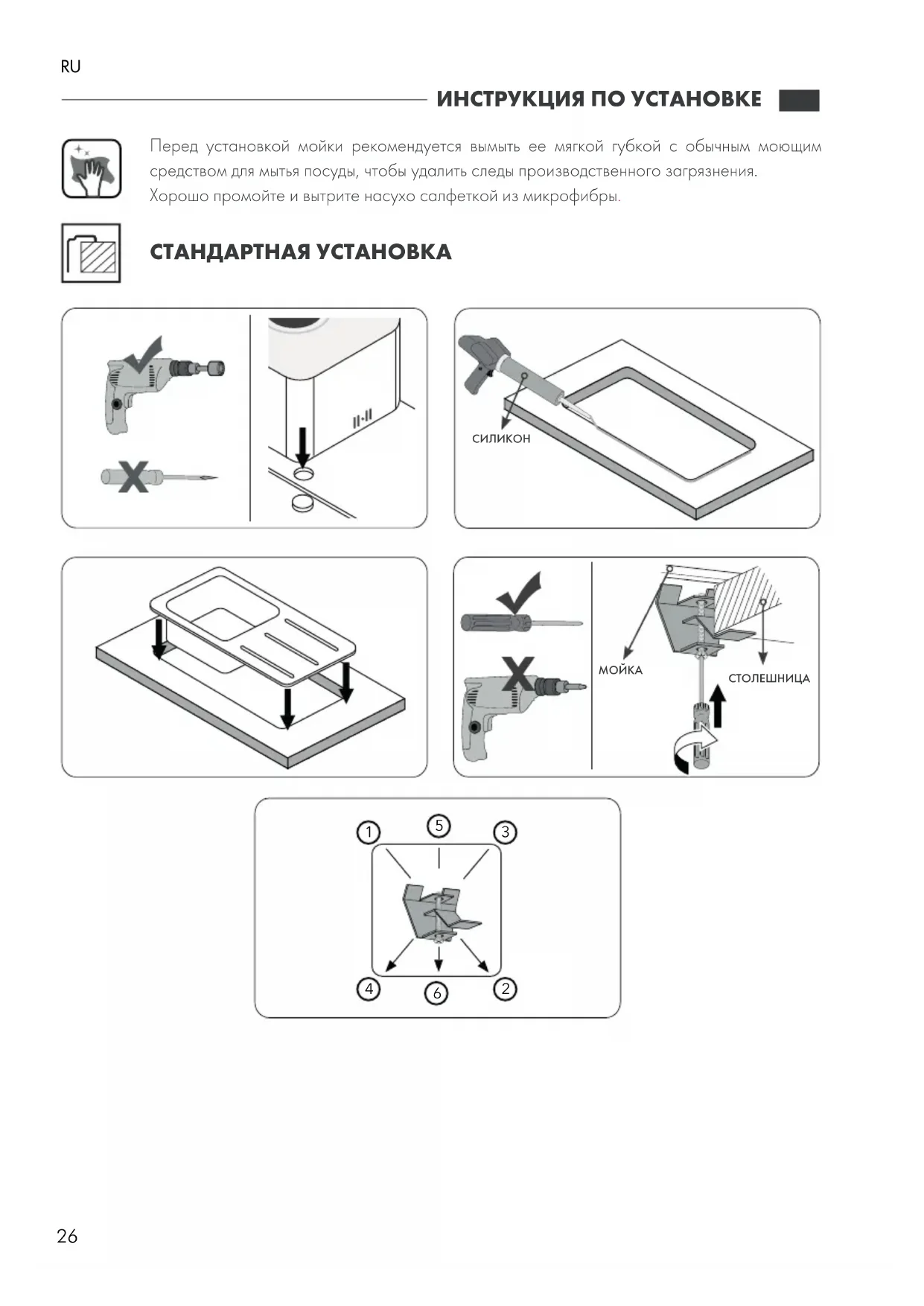 RU

ИНСТРУКЦИЯ ПО УСТАНОВКЕ

Перед установкой мойки рекомендуется вымыть ее мягкой губкой с обычным моющим средством для мытья посуды, чтобы удалить следы производственного загрязнения. Хорошо промойте и вытрите насухо салфеткой из микрофибры.

СТАНДАРТНАЯ УСТАНОВКА

СИЛИКОН

МОЙКА

СТОЛЕШНИЦА

1 5 3

4 6 2

26