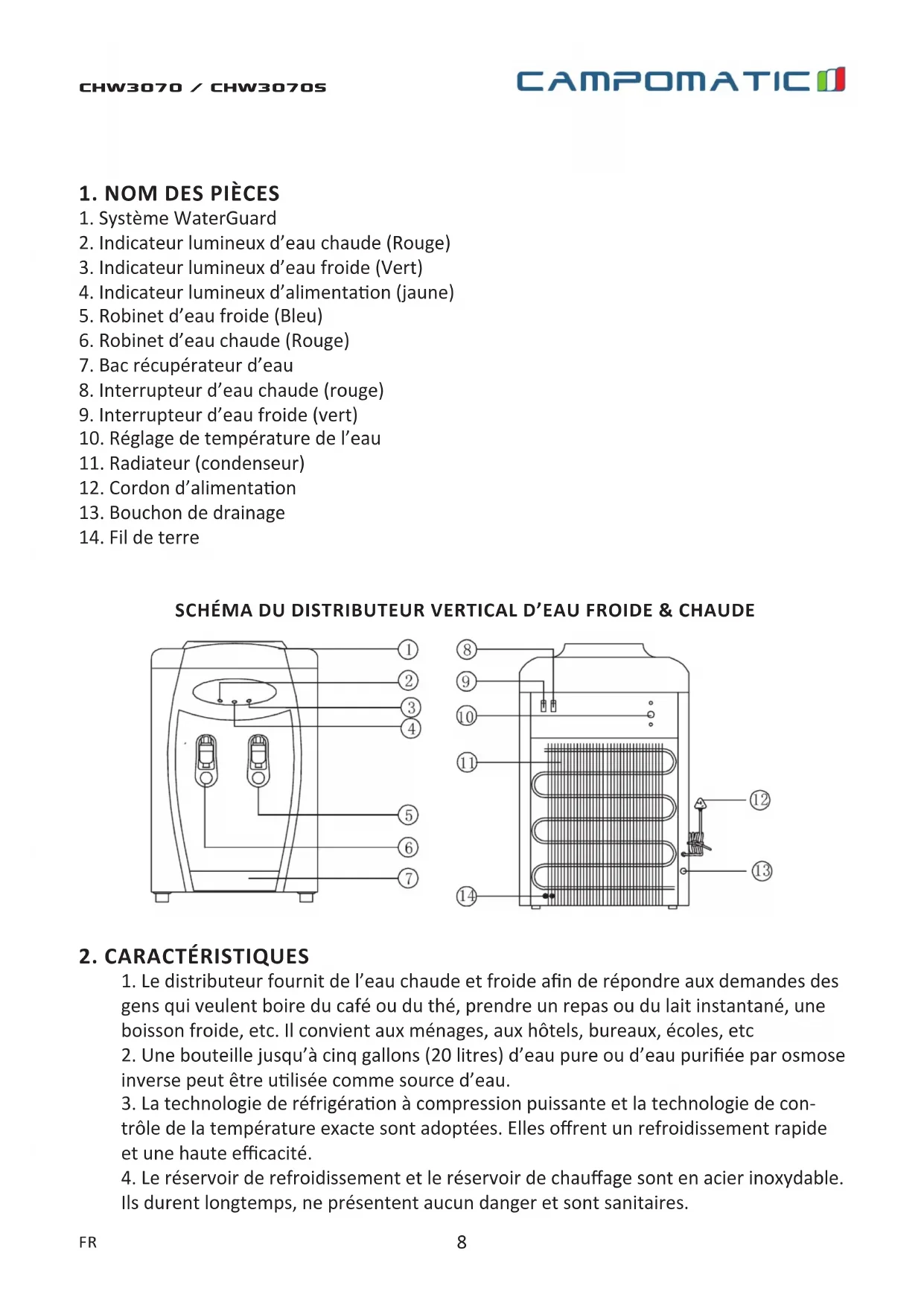 CHW3070 / CHW3070S

CAMPOMATIC

1. NOM DES PIÈCES
1. Système WaterGuard
2. Indicateur lumineux d'eau chaude (Rouge)
3. Indicateur lumineux d'eau froide (Vert)
4. Indicateur lumineux d'alimentation (jaune)
5. Robinet d'eau froide (Bleu)
6. Robinet d'eau chaude (Rouge)
7. Bac récupérateur d'eau
8. Interrupteur d'eau chaude (rouge)
9. Interrupteur d'eau froide (vert)
10. Réglage de température de l'eau
11. Radiateur (condenseur)
12. Cordon d'alimentation
13. Bouchon de drainage
14. Fil de terre

SCHÉMA DU DISTRIBUTEUR VERTICAL D'EAU FROIDE & CHAUDE

1
2
3
4
5
6
7
8
9
10
11
12
13
14

2. CARACTÉRISTIQUES
1. Le distributeur fournit de l'eau chaude et froide afin de répondre aux demandes des gens qui veulent boire du café ou du thé, prendre un repas ou du lait instantané, une boisson froide, etc. Il convient aux ménages, aux hôtels, bureaux, écoles, etc
2. Une bouteille jusqu'à cinq gallons (20 litres) d'eau pure ou d'eau purifiée par osmose inverse peut être utilisée comme source d'eau.
3. La technologie de réfrigération à compression puissante et la technologie de contrôle de la température exacte sont adoptées. Elles offrent un refroidissement rapide et une haute efficacité.
4. Le réservoir de refroidissement et le réservoir de chauffage sont en acier inoxydable. Ils durent longtemps, ne présentent aucun danger et sont sanitaires.

FR
8