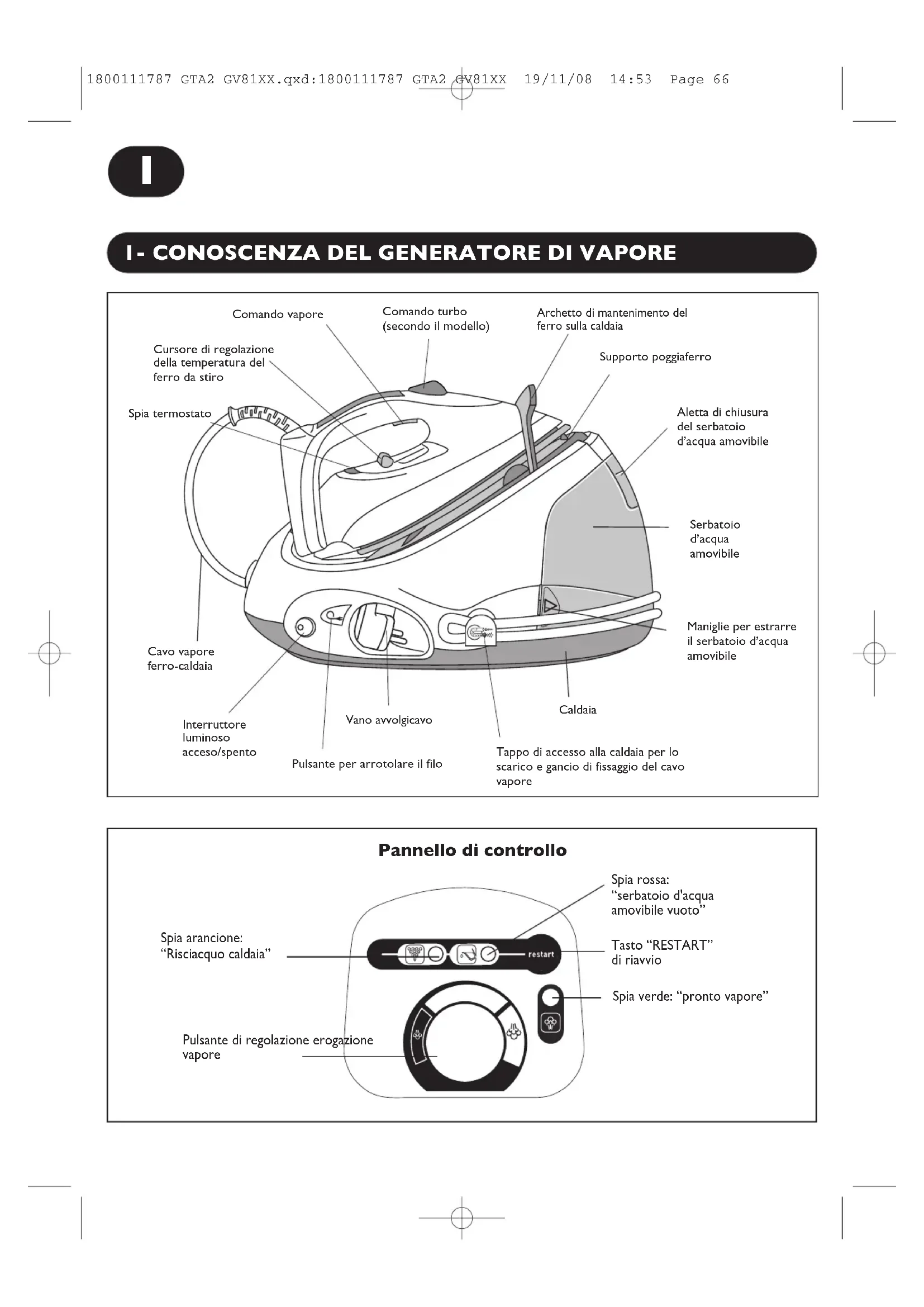 1800111787 GTA2 GV81XX.qxd:1800111787 GTA2 GV81XX 19/11/08 14:53 Page 66

I

I - CONOSCENZA DEL GENERATORE DI VAPORE

Comando vapore

Comando turbo (secondo il modello)

Archetto di mantenimento del ferro sulla caldaia

Cursore di regolazione della temperatura del ferro da stiro

Supporto poggiaferro

Spia termostato

Aletta di chiusura del serbatoio d'acqua amovibile

Serbatoio d'acqua amovibile

Maniglie per estrarre il serbatoio d'acqua amovibile

Cavo vapore ferro-caldaia

Caldaia

Interruttore luminoso acceso/spento

Vano avvolgicavo

Pulsante per arrotolare il filo

Tappo di accesso alla caldaia per lo scarico e gancio di fissaggio del cavo vapore

Pannello di controllo

Spia rossa: "serbatoio d'acqua amovibile vuoto"

Spia arancione: "Risciacquo caldaia"

restart

Tasto "RESTART" di riavvio

Spia verde: "pronto vapore"

Pulsante di regolazione erogazione vapore