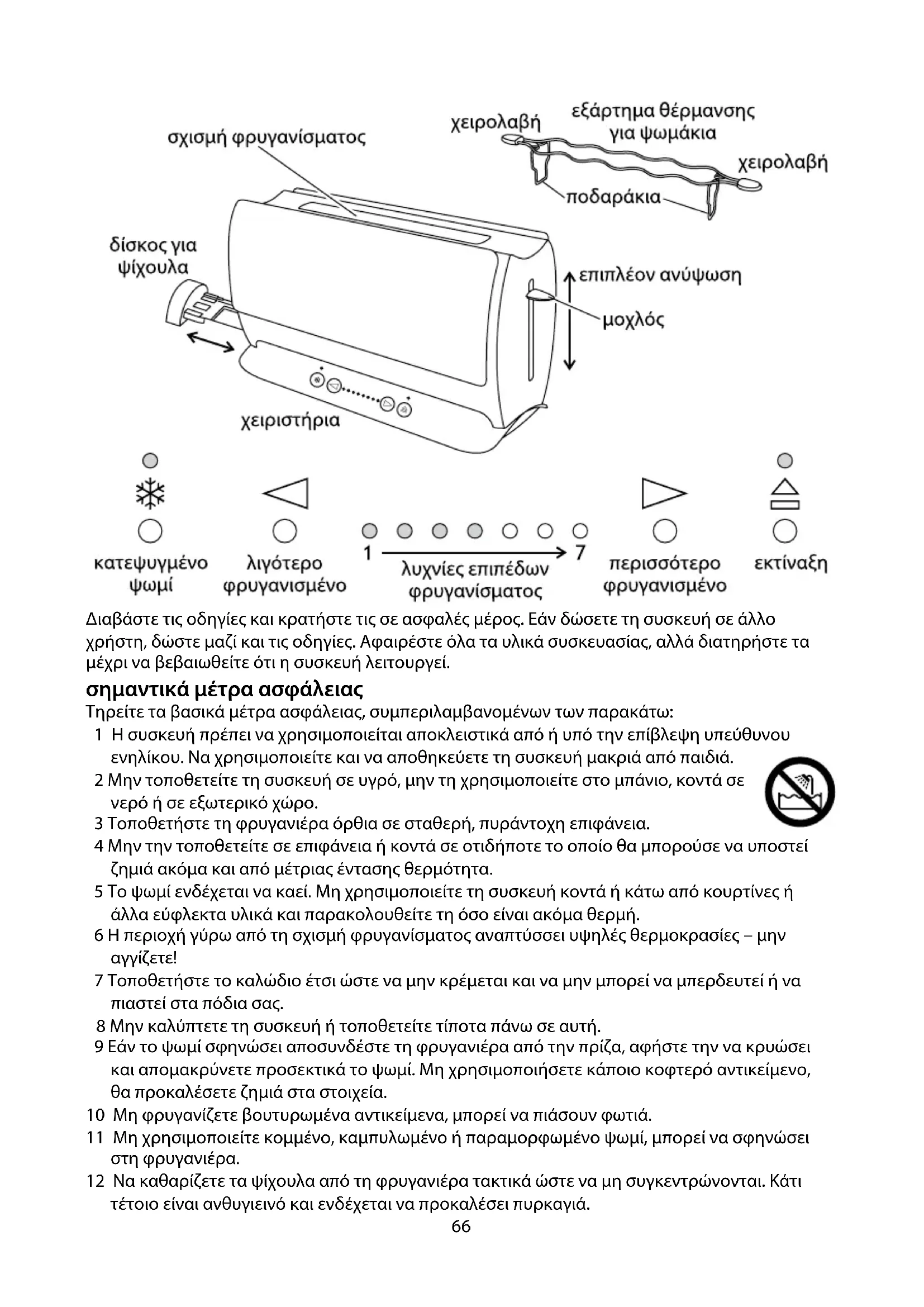 σχισμή φρυγανίσματος

χειρολαβή

εξάρτημα θέρμανσης για ψωμάκια

χειρολαβή

ποδαράκια

δίσκος για ψίχουλα

επιπλέον ανύψωση

μοχλός

χειριστήρια

κατεψυγμένο ψωμί

λιγότερο φρυγανισμένο

1

7

λυχνίες επιπέδων φρυγανίσματος

περισσότερο φρυγανισμένο

εκτίναξη

Διαβάστε τις οδηγίες και κρατήστε τις σε ασφαλές μέρος. Εάν δώσετε τη συσκευή σε άλλο χρήστη, δώστε μαζί και τις οδηγίες. Αφαιρέστε όλα τα υλικά συσκευασίας, αλλά διατηρήστε τα μέχρι να βεβαιωθείτε ότι η συσκευή λειτουργεί.

σημαντικά μέτρα ασφάλειας

Τηρείτε τα βασικά μέτρα ασφάλειας, συμπεριλαμβανομένων των παρακάτω:

1 Η συσκευή πρέπει να χρησιμοποιείται αποκλειστικά από ή υπό την επίβλεψη υπεύθυνου ενηλίκου. Να χρησιμοποιείτε και να αποθηκεύετε τη συσκευή μακριά από παιδιά.

2 Μην τοποθετείτε τη συσκευή σε υγρό, μην τη χρησιμοποιείτε στο μπάνιο, κοντά σε νερό ή σε εξωτερικό χώρο.

3 Τοποθετήστε τη φρυγανιέρα όρθια σε σταθερή, πυράντοχη επιφάνεια.

4 Μην την τοποθετείτε σε επιφάνεια ή κοντά σε οτιδήποτε το οποίο θα μπορούσε να υποστεί ζημιά ακόμα και από μέτριας έντασης θερμότητα.

5 Το ψωμί ενδέχεται να καεί. Μη χρησιμοποιείτε τη συσκευή κοντά ή κάτω από κουρτίνες ή άλλα εύφλεκτα υλικά και παρακολουθείτε τη όσο είναι ακόμα θερμή.

6 Η περιοχή γύρω από τη σχισμή φρυγανίσματος αναπτύσσει υψηλές θερμοκρασίες – μην αγγίζετε!

7 Τοποθετήστε το καλώδιο έτσι ώστε να μην κρέμεται και να μην μπορεί να μπερδευτεί ή να πιαστεί στα πόδια σας.

8 Μην καλύπτετε τη συσκευή ή τοποθετείτε τίποτα πάνω σε αυτή.

9 Εάν το ψωμί σφηνώσει αποσυνδέστε τη φρυγανιέρα από την πρίζα, αφήστε την να κρυώσει και απομακρύνετε προσεκτικά το ψωμί. Μη χρησιμοποιήσετε κάποιο κοφτερό αντικείμενο, θα προκαλέσετε ζημιά στα στοιχεία.

10 Μη φρυγανίζετε βουτυρωμένα αντικείμενα, μπορεί να πιάσουν φωτιά.

11 Μη χρησιμοποιείτε κομμένο, καμπυλωμένο ή παραμορφωμένο ψωμί, μπορεί να σφηνώσει στη φρυγανιέρα.

12 Να καθαρίζετε τα ψίχουλα από τη φρυγανιέρα τακτικά ώστε να μη συγκεντρώνονται. Κάτι τέτοιο είναι ανθυγιεινό και ενδέχεται να προκαλέσει πυρκαγιά.

66