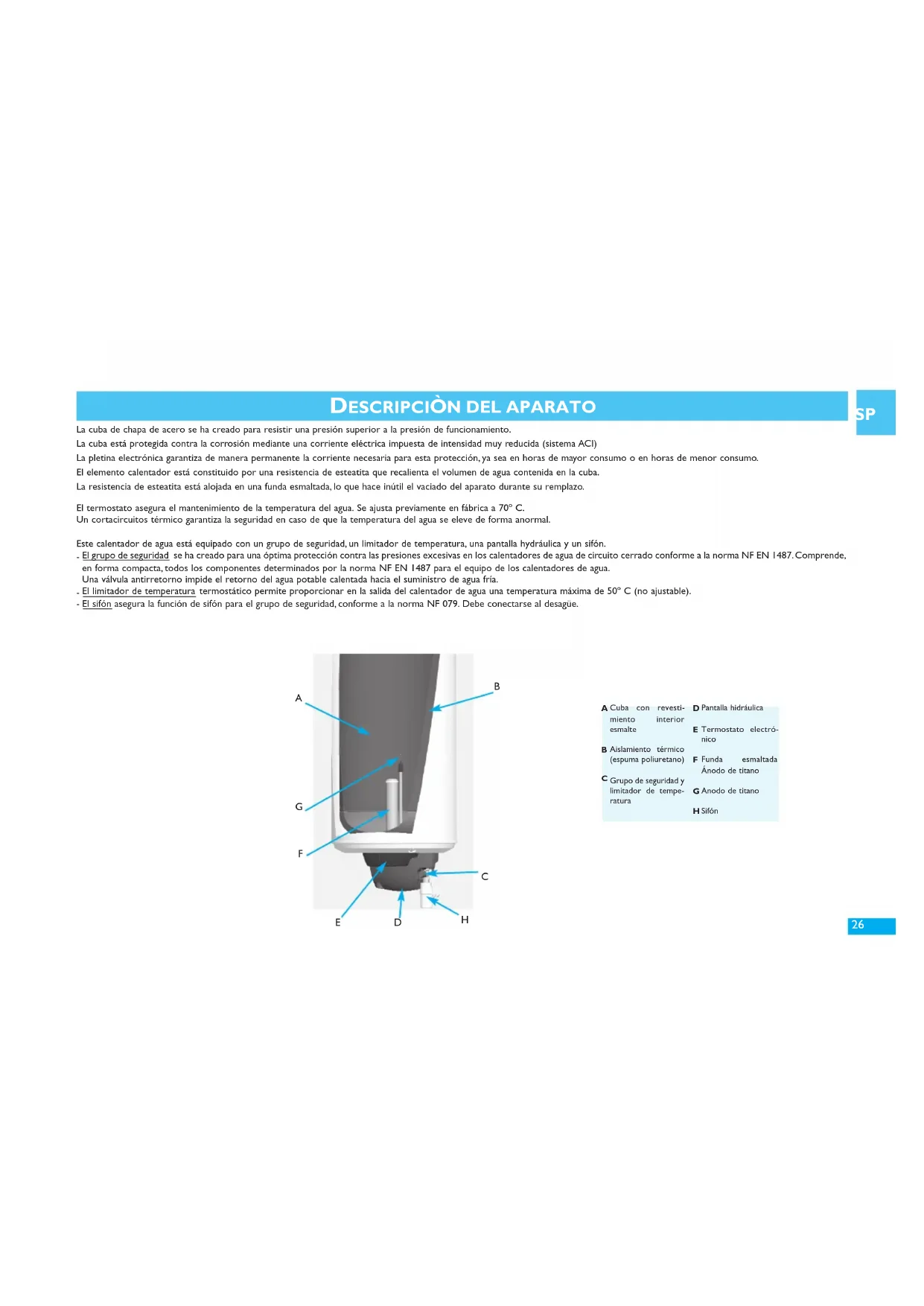 DESCRIPCIÒN DEL APARATO

SP

La cuba de chapa de acero se ha creado para resistir una presión superior a la presión de funcionamiento.
La cuba está protegida contra la corrosión mediante una corriente eléctrica impuesta de intensidad muy reducida (sistema ACI)
La pletina electrónica garantiza de manera permanente la corriente necesaria para esta protección, ya sea en horas de mayor consumo o en horas de menor consumo.
El elemento calentador está constituido por una resistencia de esteatita que recalienta el volumen de agua contenida en la cuba.
La resistencia de esteatita está alojada en una funda esmaltada, lo que hace inútil el vaciado del aparato durante su remplazo.

El termostato asegura el mantenimiento de la temperatura del agua. Se ajusta previamente en fábrica a 70° C.
Un cortacircuitos térmico garantiza la seguridad en caso de que la temperatura del agua se eleve de forma anormal.

Este calentador de agua está equipado con un grupo de seguridad, un limitador de temperatura, una pantalla hydráulica y un sifón.
- El grupo de seguridad se ha creado para una óptima protección contra las presiones excesivas en los calentadores de agua de circuito cerrado conforme a la norma NF EN 1487. Comprende, en forma compacta, todos los componentes determinados por la norma NF EN 1487 para el equipo de los calentadores de agua.
Una válvula antirretorno impide el retorno del agua potable calentada hacia el suministro de agua fría.
- El limitador de temperatura termostático permite proporcionar en la salida del calentador de agua una temperatura máxima de 50° C (no ajustable).
- El sifón asegura la función de sifón para el grupo de seguridad, conforme a la norma NF 079. Debe conectarse al desagüe.

A
B
G
F
C
E
D
H

A Cuba con revestimiento interior esmalte
B Aislamiento térmico (espuma poliuretano)
C Grupo de seguridad y limitador de temperatura
D Pantalla hidráulica
E Termostato electrónico
F Funda esmaltada Ánodo de titano
G Anodo de titano
H Sifón

26