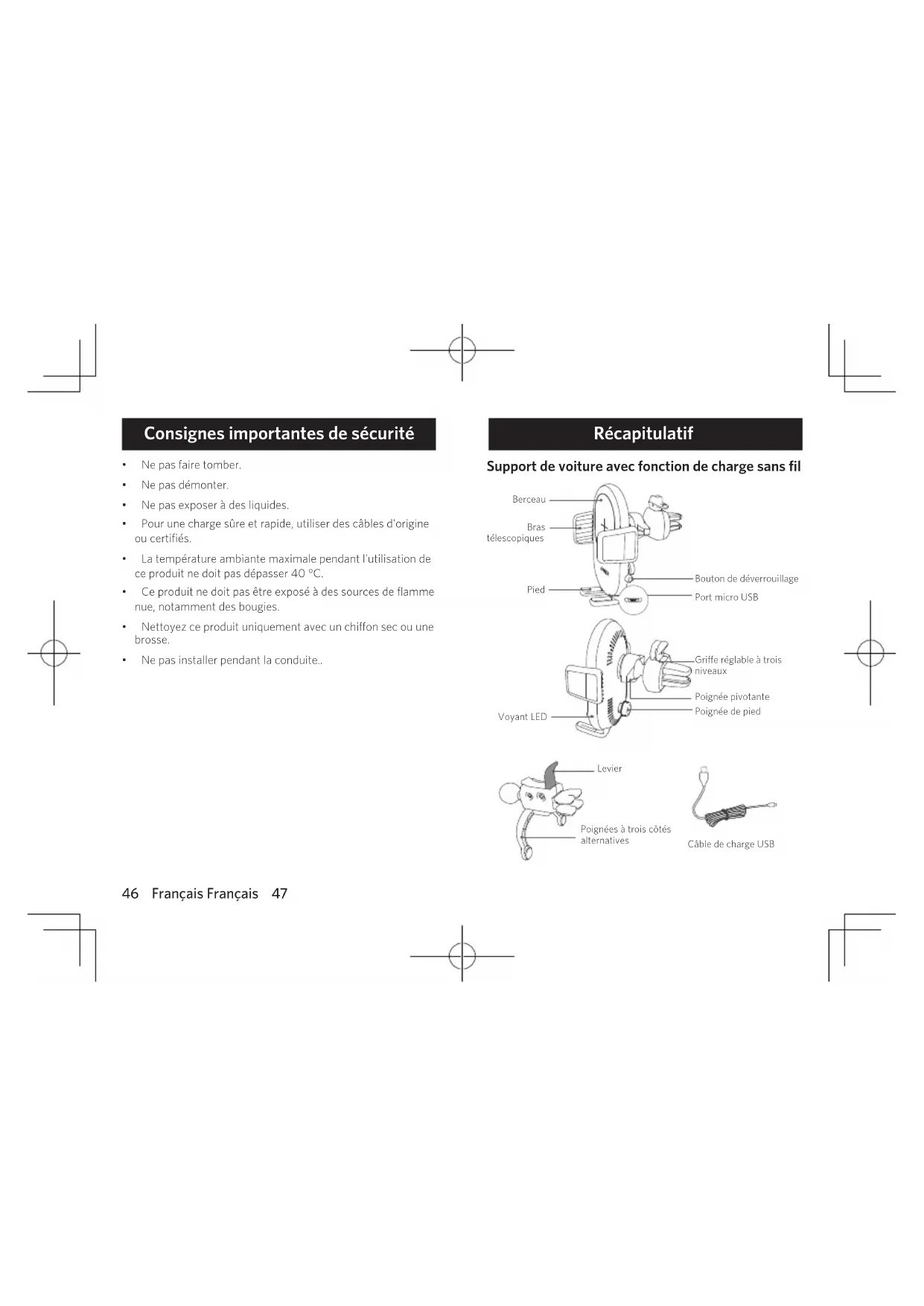 Consignes importantes de sécurité

• Ne pas faire tomber.
• Ne pas démonter.
• Ne pas exposer à des liquides.
• Pour une charge sûre et rapide, utiliser des câbles d'origine ou certifiés.
• La température ambiante maximale pendant l'utilisation de ce produit ne doit pas dépasser 40 °C.
• Ce produit ne doit pas être exposé à des sources de flamme nue, notamment des bougies.
• Nettoyez ce produit uniquement avec un chiffon sec ou une brosse.
• Ne pas installer pendant la conduite..

Récapitulatif

Support de voiture avec fonction de charge sans fil

Berceau
Bras télescopiques
Pied
Bouton de déverrouillage
Port micro USB
Griffe réglable à trois niveaux
Poignée pivotante
Poignée de pied
Voyant LED
Levier
Poignées à trois côtés alternatives
Câble de charge USB

46 Français Français 47