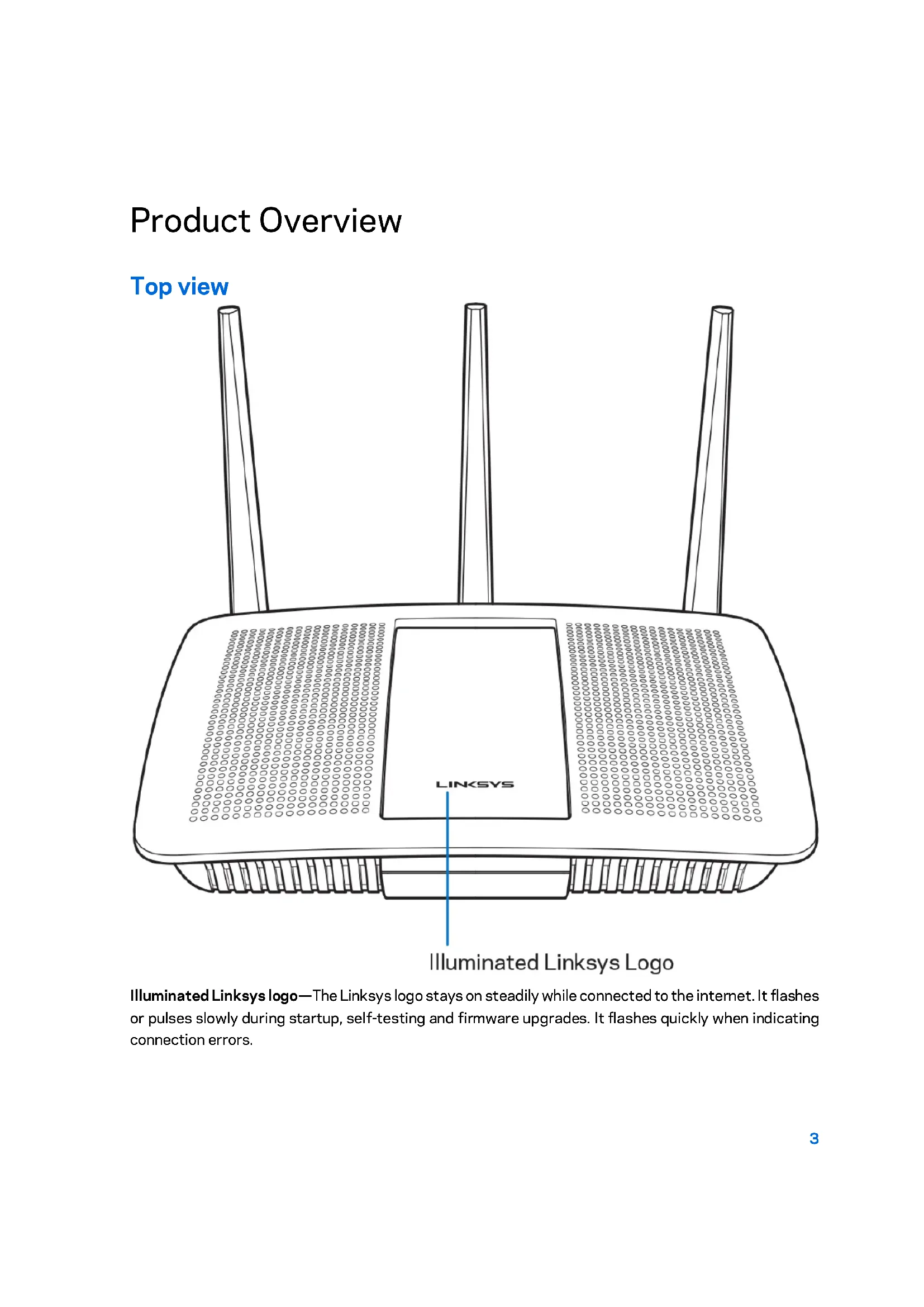 Product Overview

Top view

LINKSYS

Illuminated Linksys Logo

Illuminated Linksys logo—The Linksys logo stays on steadily while connected to the internet. It flashes or pulses slowly during startup, self-testing and firmware upgrades. It flashes quickly when indicating connection errors.

3