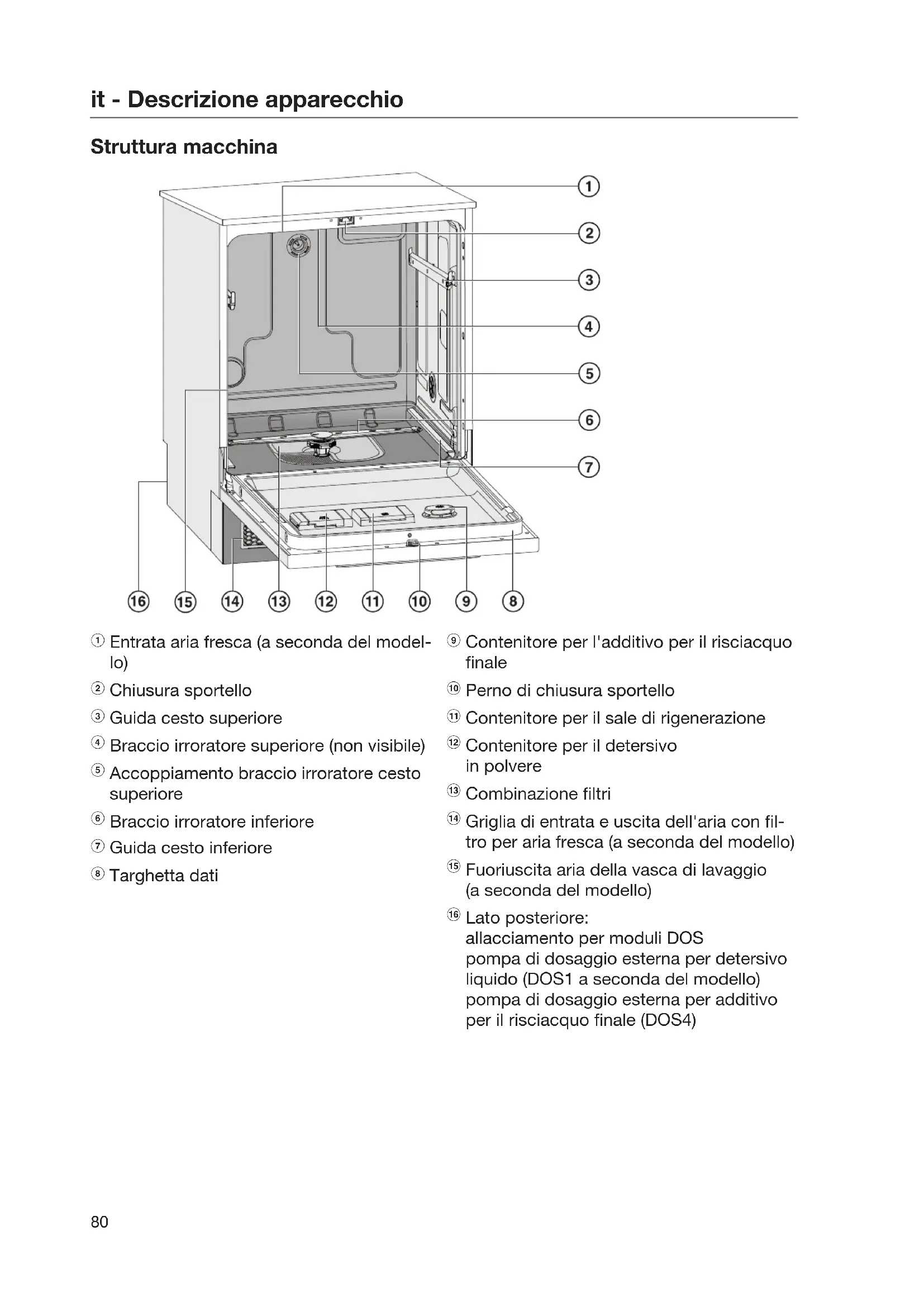 it - Descrizione apparecchio

Struttura macchina

①
②
③
④
⑤
⑥
⑦
⑯ ⑮ ⑭ ⑬ ⑫ ⑪ ⑩ ⑨ ⑧

① Entrata aria fresca (a seconda del modello)

② Chiusura sportello

③ Guida cesto superiore

④ Braccio irroratore superiore (non visibile)

⑤ Accoppiamento braccio irroratore cesto superiore

⑥ Braccio irroratore inferiore

⑦ Guida cesto inferiore

⑧ Targhetta dati

⑨ Contenitore per l'additivo per il risciacquo finale

⑩ Perno di chiusura sportello

⑪ Contenitore per il sale di rigenerazione

⑫ Contenitore per il detersivo in polvere

⑬ Combinazione filtri

⑭ Griglia di entrata e uscita dell'aria con filtro per aria fresca (a seconda del modello)

⑮ Fuoriuscita aria della vasca di lavaggio (a seconda del modello)

⑯ Lato posteriore:
allacciamento per moduli DOS
pompa di dosaggio esterna per detersivo liquido (DOS1 a seconda del modello)
pompa di dosaggio esterna per additivo per il risciacquo finale (DOS4)

80