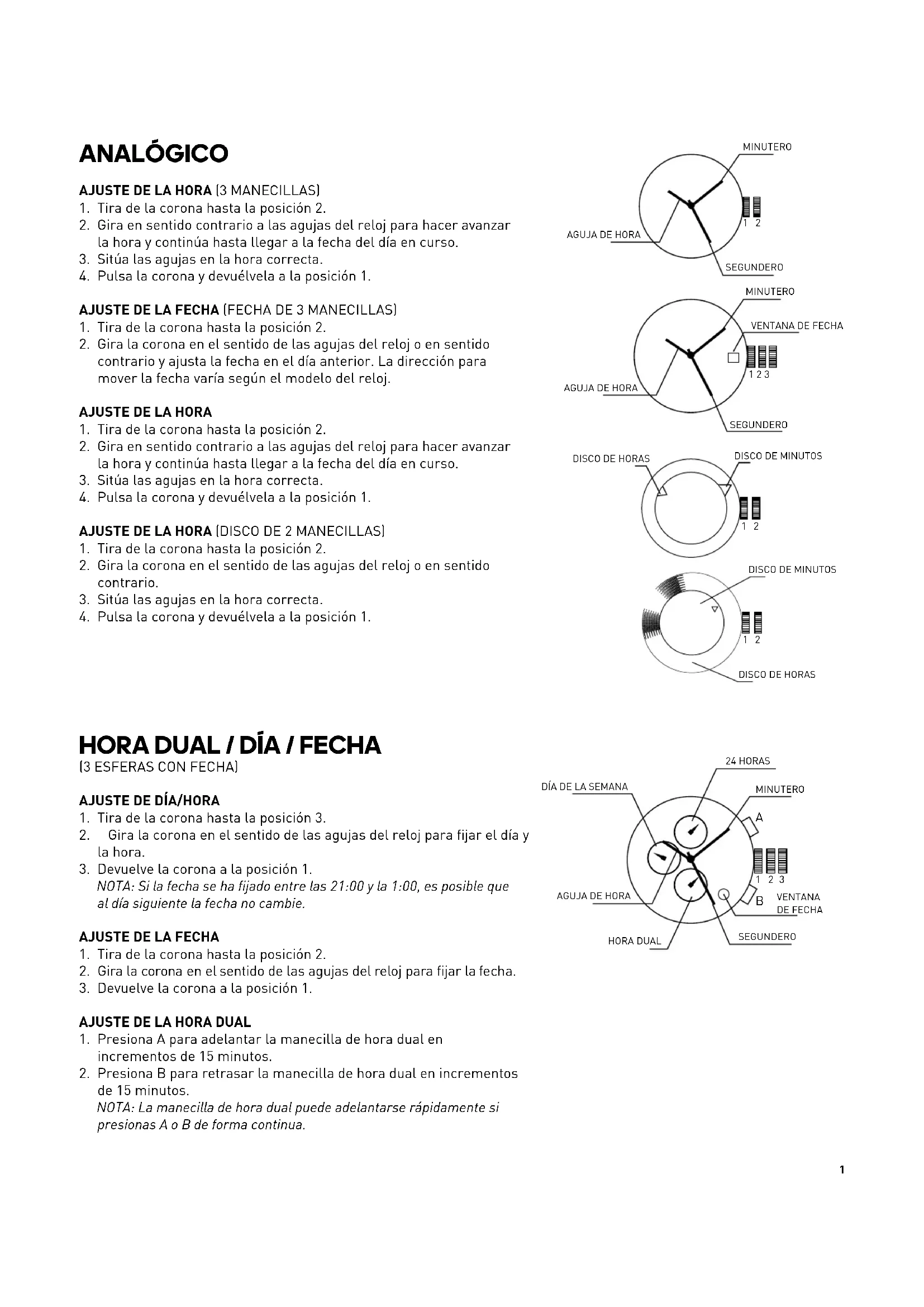 ANALÓGICO

AJUSTE DE LA HORA (3 MANECILLAS)
1. Tira de la corona hasta la posición 2.
2. Gira en sentido contrario a las agujas del reloj para hacer avanzar la hora y continúa hasta llegar a la fecha del día en curso.
3. Sitúa las agujas en la hora correcta.
4. Pulsa la corona y devuélvela a la posición 1.

AJUSTE DE LA FECHA (FECHA DE 3 MANECILLAS)
1. Tira de la corona hasta la posición 2.
2. Gira la corona en el sentido de las agujas del reloj o en sentido contrario y ajusta la fecha en el día anterior. La dirección para mover la fecha varía según el modelo del reloj.

AJUSTE DE LA HORA
1. Tira de la corona hasta la posición 2.
2. Gira en sentido contrario a las agujas del reloj para hacer avanzar la hora y continúa hasta llegar a la fecha del día en curso.
3. Sitúa las agujas en la hora correcta.
4. Pulsa la corona y devuélvela a la posición 1.

AJUSTE DE LA HORA (DISCO DE 2 MANECILLAS)
1. Tira de la corona hasta la posición 2.
2. Gira la corona en el sentido de las agujas del reloj o en sentido contrario.
3. Sitúa las agujas en la hora correcta.
4. Pulsa la corona y devuélvela a la posición 1.

MINUTERO
AGUJA DE HORA
1 2
SEGUNDERO

MINUTERO
VENTANA DE FECHA
AGUJA DE HORA
1 2 3
SEGUNDERO

DISCO DE HORAS
DISCO DE MINUTOS
1 2

DISCO DE MINUTOS
1 2
DISCO DE HORAS

HORA DUAL / DÍA / FECHA
(3 ESFERAS CON FECHA)

AJUSTE DE DÍA/HORA
1. Tira de la corona hasta la posición 3.
2. Gira la corona en el sentido de las agujas del reloj para fijar el día y la hora.
3. Devuelve la corona a la posición 1.
NOTA: Si la fecha se ha fijado entre las 21:00 y la 1:00, es posible que al día siguiente la fecha no cambie.

AJUSTE DE LA FECHA
1. Tira de la corona hasta la posición 2.
2. Gira la corona en el sentido de las agujas del reloj para fijar la fecha.
3. Devuelve la corona a la posición 1.

AJUSTE DE LA HORA DUAL
1. Presiona A para adelantar la manecilla de hora dual en incrementos de 15 minutos.
2. Presiona B para retrasar la manecilla de hora dual en incrementos de 15 minutos.
NOTA: La manecilla de hora dual puede adelantarse rápidamente si presionas A o B de forma continua.

24 HORAS
DÍA DE LA SEMANA
MINUTERO
A
1 2 3
AGUJA DE HORA
B
VENTANA DE FECHA
HORA DUAL
SEGUNDERO

1