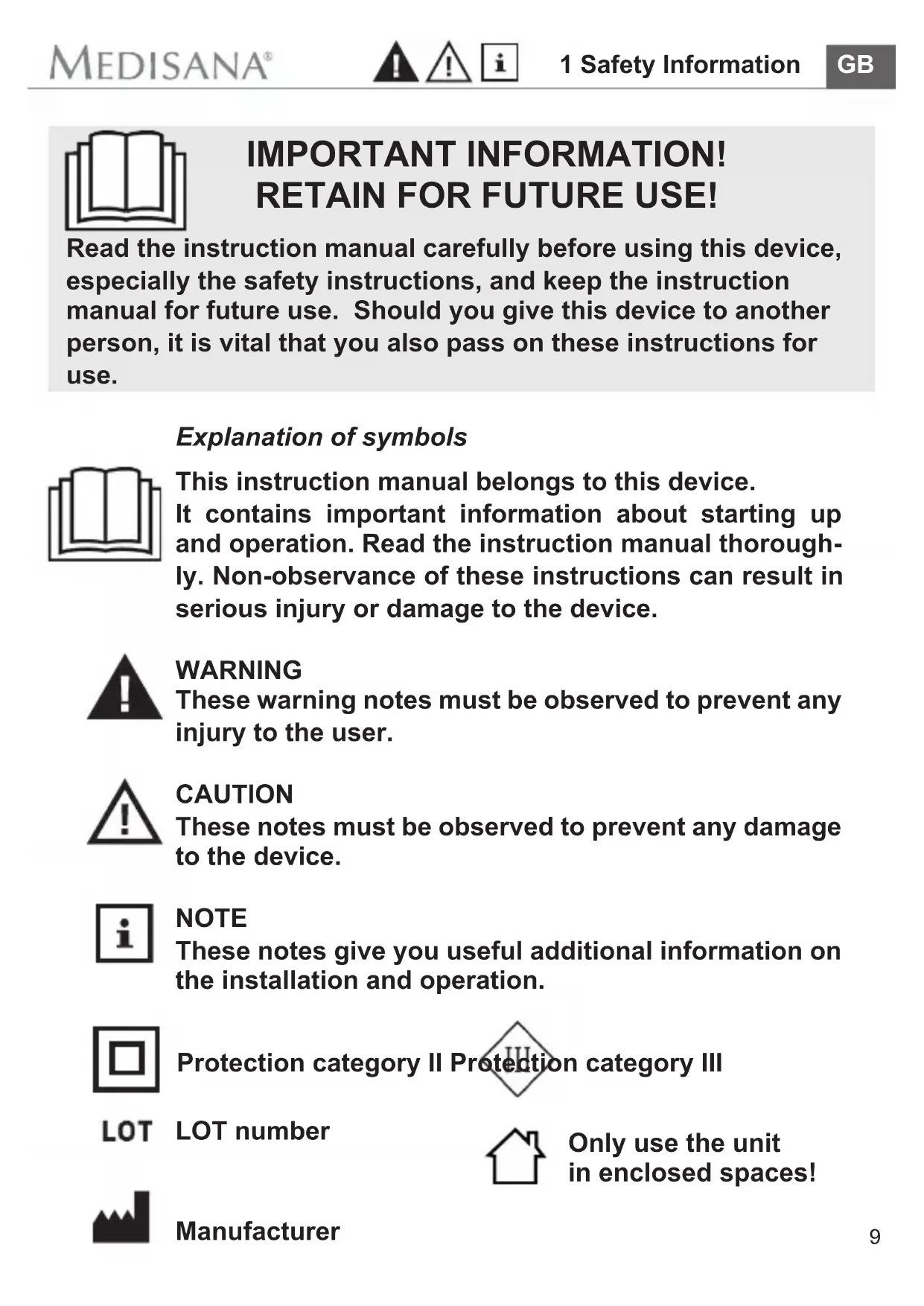 MEDISANA®

1 Safety Information GB

IMPORTANT INFORMATION! RETAIN FOR FUTURE USE!

Read the instruction manual carefully before using this device, especially the safety instructions, and keep the instruction manual for future use. Should you give this device to another person, it is vital that you also pass on these instructions for use.

Explanation of symbols

This instruction manual belongs to this device. It contains important information about starting up and operation. Read the instruction manual thoroughly. Non-observance of these instructions can result in serious injury or damage to the device.

WARNING
These warning notes must be observed to prevent any injury to the user.

CAUTION
These notes must be observed to prevent any damage to the device.

NOTE
These notes give you useful additional information on the installation and operation.

Protection category II Protection category III

III

LOT LOT number

Only use the unit in enclosed spaces!

Manufacturer

9