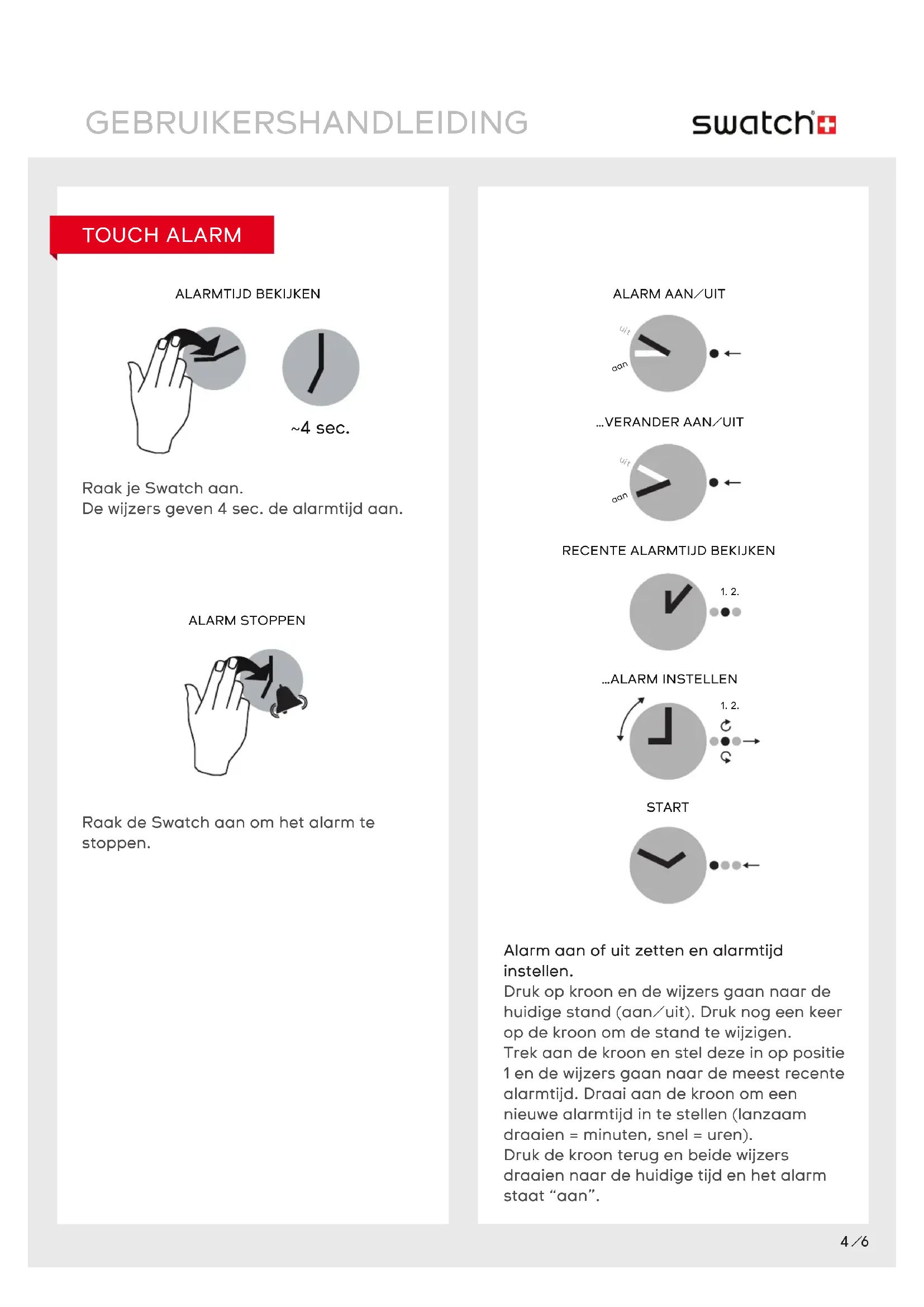 GEBRUIKERSHANDLEIDING

swatch

TOUCH ALARM

ALARMTIJD BEKIJKEN

~4 sec.

Raak je Swatch aan.
De wijzers geven 4 sec. de alarmtijd aan.

ALARM STOPPEN

Raak de Swatch aan om het alarm te stoppen.

ALARM AAN/UIT

uit
aan

...VERANDER AAN/UIT

uit
aan

RECENTE ALARMTIJD BEKIJKEN

1. 2.

...ALARM INSTELLEN

1. 2.

START

Alarm aan of uit zetten en alarmtijd instellen.
Druk op kroon en de wijzers gaan naar de huidige stand (aan/uit). Druk nog een keer op de kroon om de stand te wijzigen.
Trek aan de kroon en stel deze in op positie 1 en de wijzers gaan naar de meest recente alarmtijd. Draai aan de kroon om een nieuwe alarmtijd in te stellen (lanzaam draaien = minuten, snel = uren).
Druk de kroon terug en beide wijzers draaien naar de huidige tijd en het alarm staat “aan”.

4/6