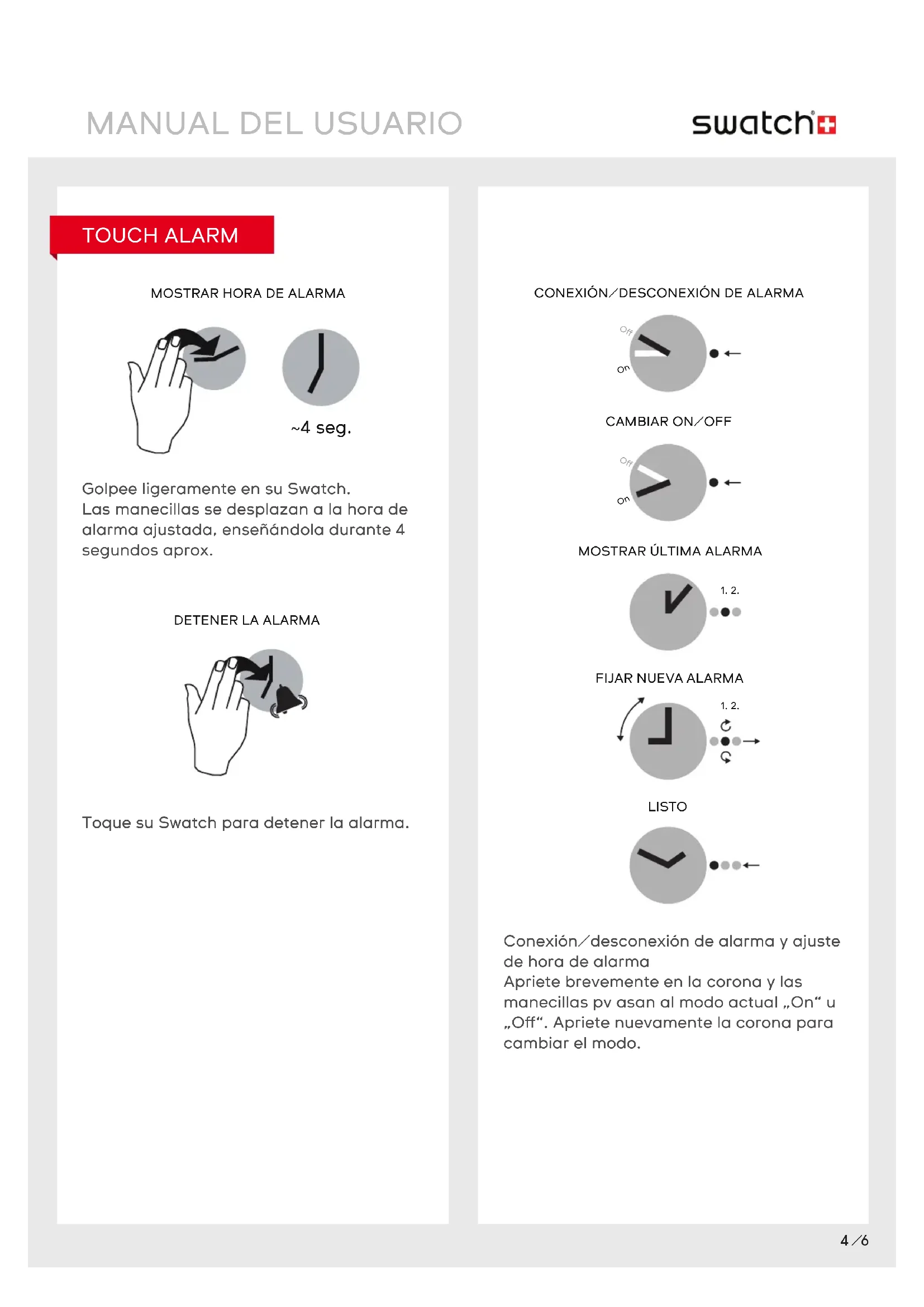 MANUAL DEL USUARIO

swatch

TOUCH ALARM

MOSTRAR HORA DE ALARMA

~4 seg.

Golpee ligeramente en su Swatch.
Las manecillas se desplazan a la hora de alarma ajustada, enseñándola durante 4 segundos aprox.

DETENER LA ALARMA

Toque su Swatch para detener la alarma.

CONEXIÓN/DESCONEXIÓN DE ALARMA

Off
On

CAMBIAR ON/OFF

Off
On

MOSTRAR ÚLTIMA ALARMA

1. 2.

FIJAR NUEVA ALARMA

1. 2.

LISTO

Conexión/desconexión de alarma y ajuste de hora de alarma
Apriete brevemente en la corona y las manecillas pv asan al modo actual „On“ u „Off“. Apriete nuevamente la corona para cambiar el modo.

4/6