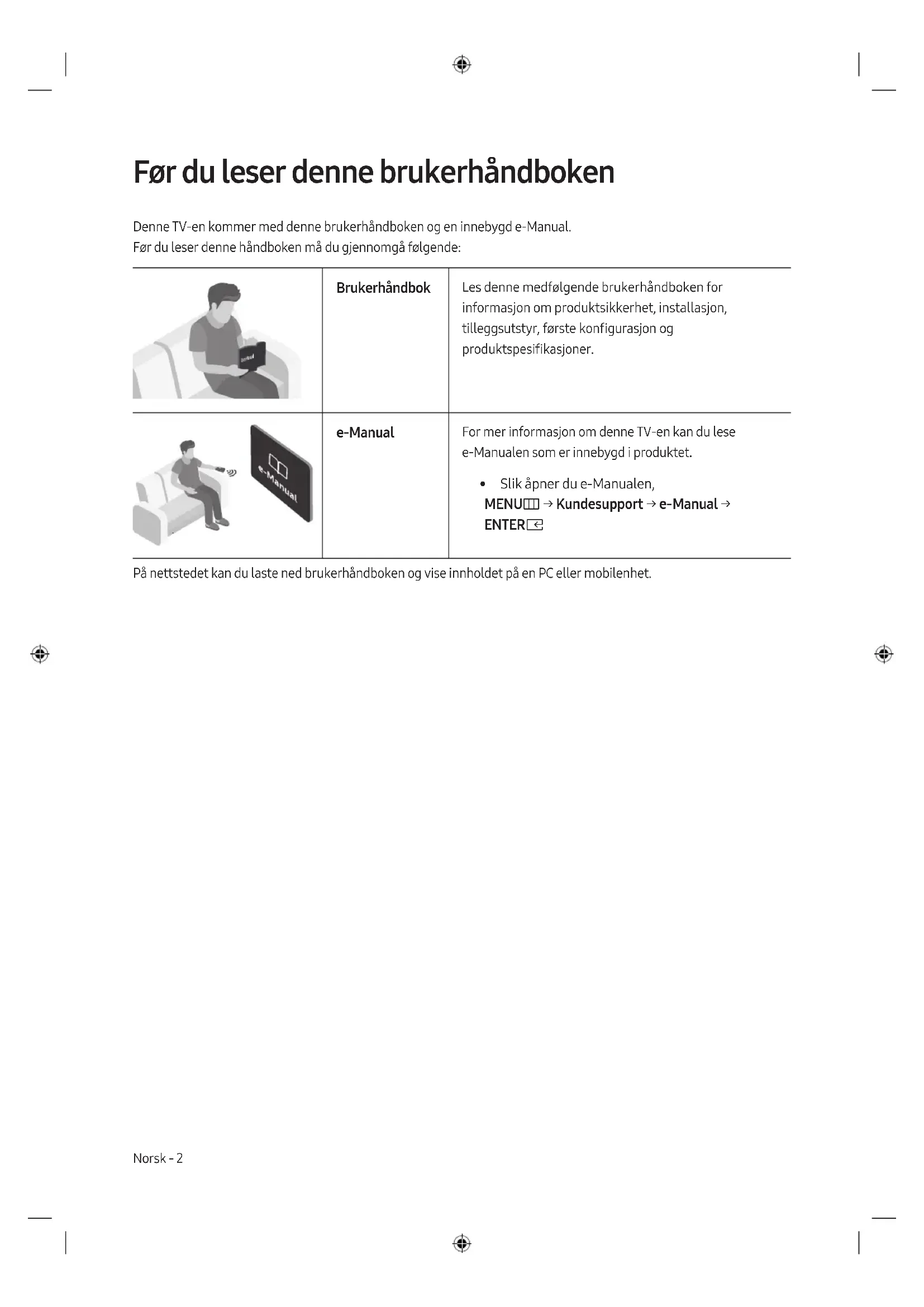 Før du leser denne brukerhåndboken

Denne TV-en kommer med denne brukerhåndboken og en innebygd e-Manual.
Før du leser denne håndboken må du gjennomgå følgende:

| | Brukerhåndbok | Les denne medfølgende brukerhåndboken for informasjon om produktsikkerhet, installasjon, tilleggsutstyr, første konfigurasjon og produktspesifikasjoner. |
|---|---|---|
| e-Manual | e-Manual | For mer informasjon om denne TV-en kan du lese e-Manualen som er innebygd i produktet. • Slik åpner du e-Manualen, MENU → Kundesupport → e-Manual → ENTER |

På nettstedet kan du laste ned brukerhåndboken og vise innholdet på en PC eller mobilenhet.

Norsk - 2