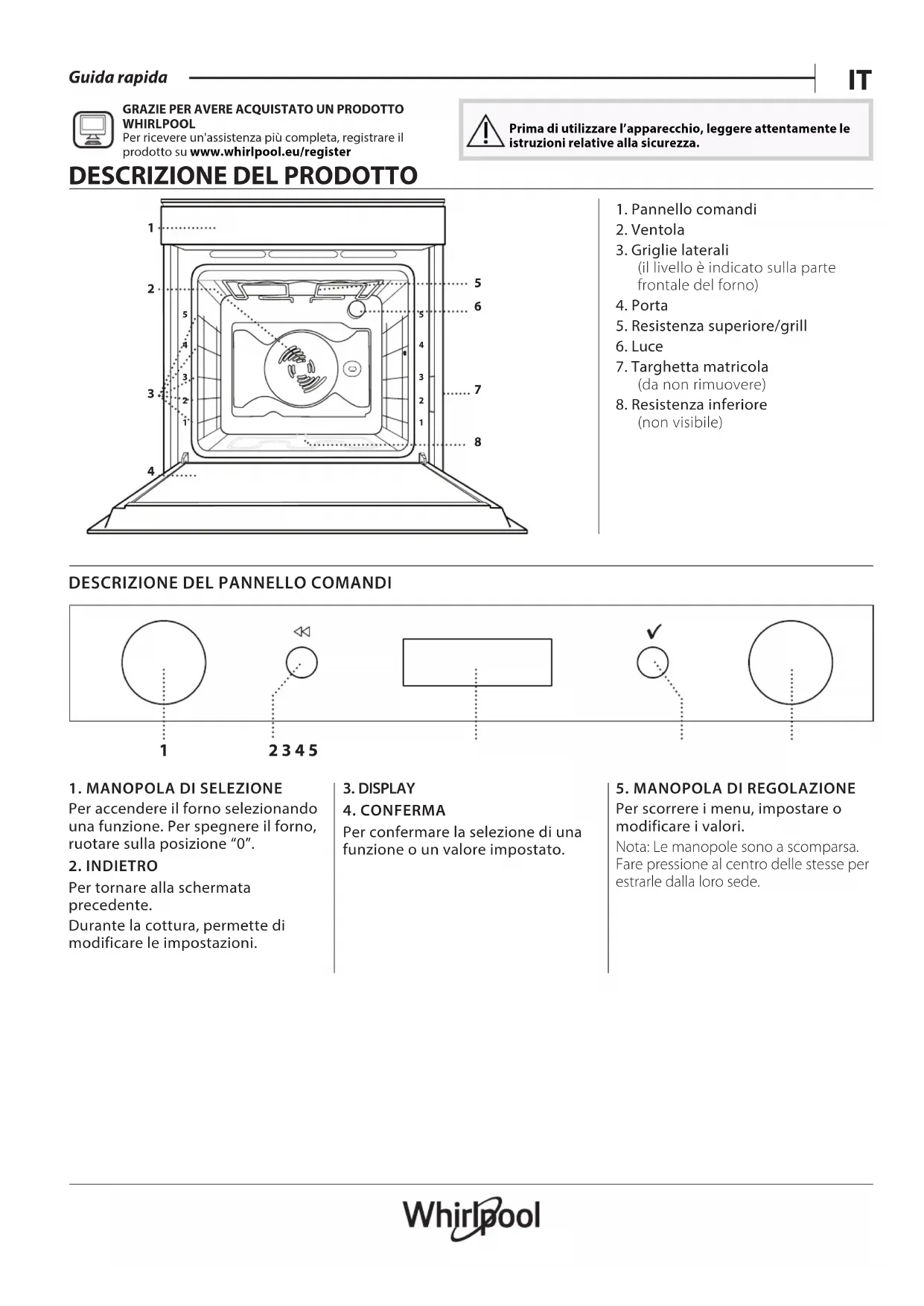 Guida rapida

IT

GRAZIE PER AVERE ACQUISTATO UN PRODOTTO WHIRLPOOL
Per ricevere un'assistenza più completa, registrare il prodotto su www.whirlpool.eu/register

Prima di utilizzare l'apparecchio, leggere attentamente le istruzioni relative alla sicurezza.

DESCRIZIONE DEL PRODOTTO

1
2
3
4
5
6
7
8
5
4
3
2
1
5
4
3
2
1

1. Pannello comandi
2. Ventola
3. Griglie laterali
(il livello è indicato sulla parte frontale del forno)
4. Porta
5. Resistenza superiore/grill
6. Luce
7. Targhetta matricola
(da non rimuovere)
8. Resistenza inferiore
(non visibile)

DESCRIZIONE DEL PANNELLO COMANDI

1 2 3 4 5

1. MANOPOLA DI SELEZIONE
Per accendere il forno selezionando una funzione. Per spegnere il forno, ruotare sulla posizione "0".

2. INDIETRO
Per tornare alla schermata precedente.
Durante la cottura, permette di modificare le impostazioni.

3. DISPLAY

4. CONFERMA
Per confermare la selezione di una funzione o un valore impostato.

5. MANOPOLA DI REGOLAZIONE
Per scorrere i menu, impostare o modificare i valori.
Nota: Le manopole sono a scomparsa. Fare pressione al centro delle stesse per estrarle dalla loro sede.

Whirlpool