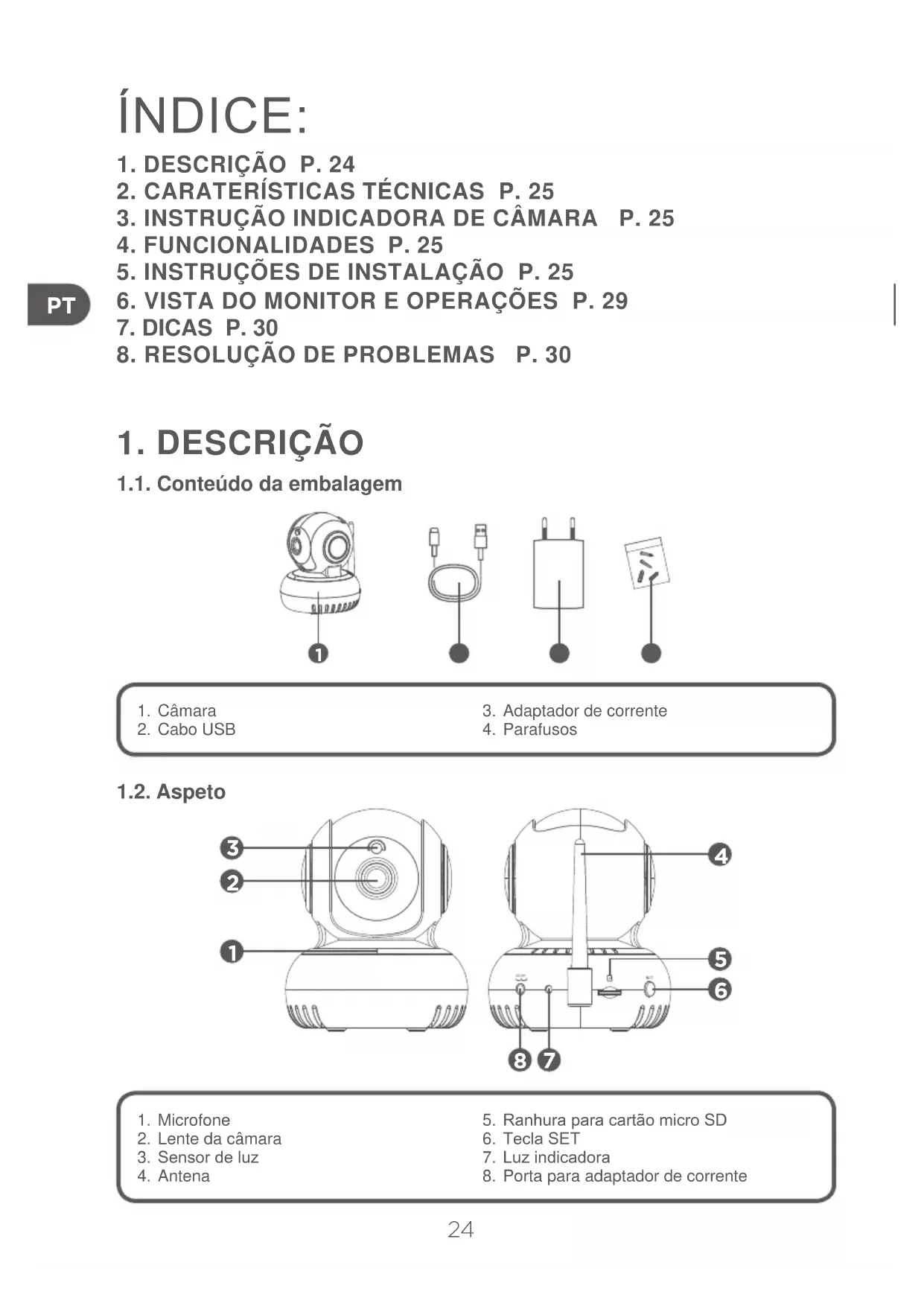 ÍNDICE:
1. DESCRIÇÃO P. 24
2. CARATERÍSTICAS TÉCNICAS P. 25
3. INSTRUÇÃO INDICADORA DE CÂMARA P. 25
4. FUNCIONALIDADES P. 25
5. INSTRUÇÕES DE INSTALAÇÃO P. 25
6. VISTA DO MONITOR E OPERAÇÕES P. 29
7. DICAS P. 30
8. RESOLUÇÃO DE PROBLEMAS P. 30

PT

1. DESCRIÇÃO

1.1. Conteúdo da embalagem

1

1. Câmara
2. Cabo USB
3. Adaptador de corrente
4. Parafusos

1.2. Aspeto

3
2
1
4
5
6
8 7

1. Microfone
2. Lente da câmara
3. Sensor de luz
4. Antena
5. Ranhura para cartão micro SD
6. Tecla SET
7. Luz indicadora
8. Porta para adaptador de corrente

24