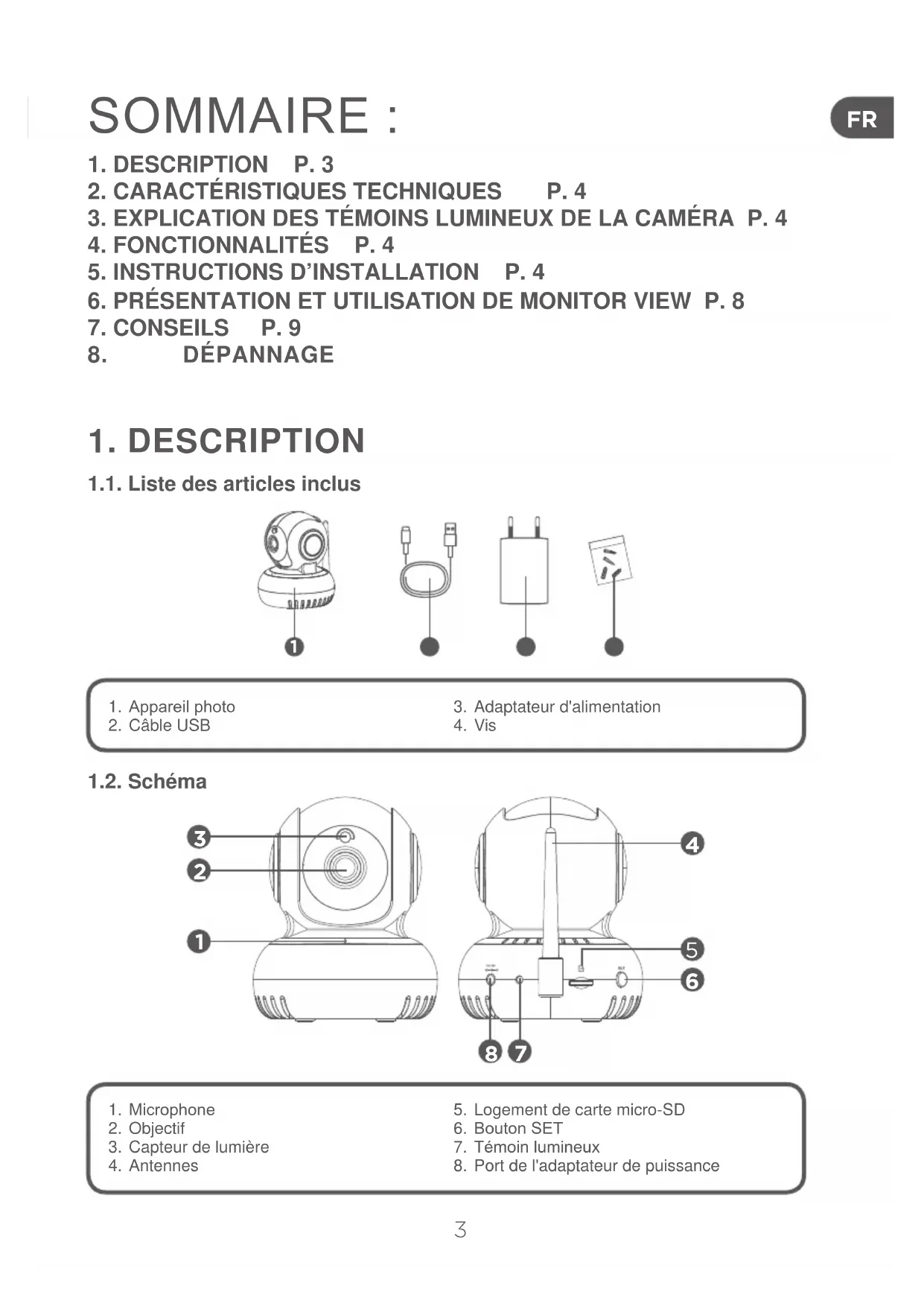 SOMMAIRE :

FR

1. DESCRIPTION P. 3
2. CARACTÉRISTIQUES TECHNIQUES P. 4
3. EXPLICATION DES TÉMOINS LUMINEUX DE LA CAMÉRA P. 4
4. FONCTIONNALITÉS P. 4
5. INSTRUCTIONS D'INSTALLATION P. 4
6. PRÉSENTATION ET UTILISATION DE MONITOR VIEW P. 8
7. CONSEILS P. 9
8. DÉPANNAGE

1. DESCRIPTION

1.1. Liste des articles inclus

1

1. Appareil photo
2. Câble USB
3. Adaptateur d'alimentation
4. Vis

1.2. Schéma

3
2
1
4
5
6
8
7

1. Microphone
2. Objectif
3. Capteur de lumière
4. Antennes
5. Logement de carte micro-SD
6. Bouton SET
7. Témoin lumineux
8. Port de l'adaptateur de puissance

3