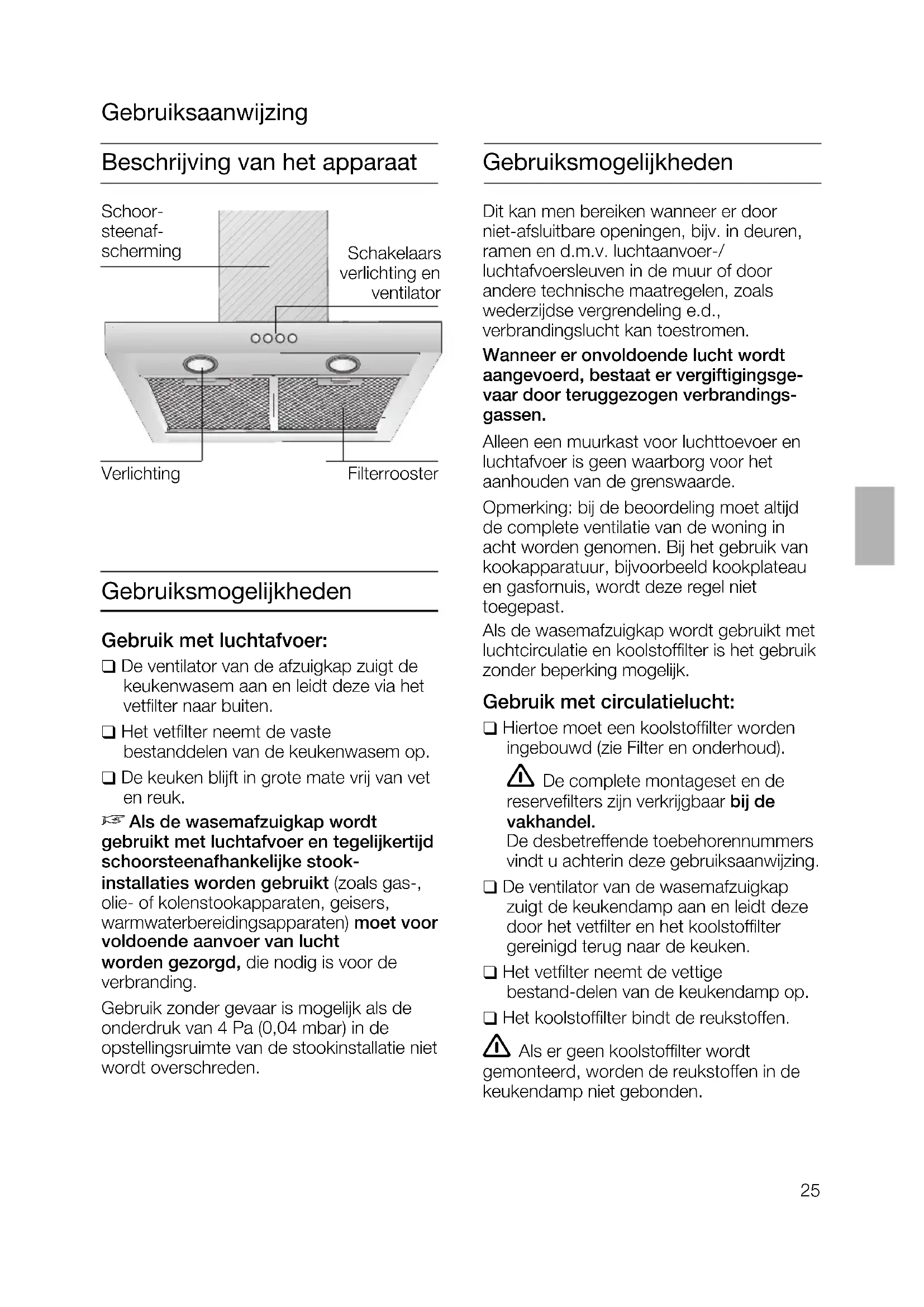 Gebruiksaanwijzing

Beschrijving van het apparaat

Schoorsteenafscherming

Schakelaars verlichting en ventilator

Verlichting

Filterrooster

Gebruiksmogelijkheden

Gebruik met luchtafvoer:

❑ De ventilator van de afzuigkap zuigt de keukenwasem aan en leidt deze via het vetfilter naar buiten.

❑ Het vetfilter neemt de vaste bestanddelen van de keukenwasem op.

❑ De keuken blijft in grote mate vrij van vet en reuk.

☞ Als de wasemafzuigkap wordt gebruikt met luchtafvoer en tegelijkertijd schoorsteenafhankelijke stookinstallaties worden gebruikt (zoals gas-, olie- of kolenstookapparaten, geisers, warmwaterbereidingsapparaten) moet voor voldoende aanvoer van lucht worden gezorgd, die nodig is voor de verbranding.

Gebruik zonder gevaar is mogelijk als de onderdruk van 4 Pa (0,04 mbar) in de opstellingsruimte van de stookinstallatie niet wordt overschreden.

Gebruiksmogelijkheden

Dit kan men bereiken wanneer er door niet-afsluitbare openingen, bijv. in deuren, ramen en d.m.v. luchtaanvoer-/ luchtafvoersleuven in de muur of door andere technische maatregelen, zoals wederzijdse vergrendeling e.d., verbrandingslucht kan toestromen.

Wanneer er onvoldoende lucht wordt aangevoerd, bestaat er vergiftigingsgevaar door teruggezogen verbrandingsgassen.

Alleen een muurkast voor luchttoevoer en luchtafvoer is geen waarborg voor het aanhouden van de grenswaarde.

Opmerking: bij de beoordeling moet altijd de complete ventilatie van de woning in acht worden genomen. Bij het gebruik van kookapparatuur, bijvoorbeeld kookplateau en gasfornuis, wordt deze regel niet toegepast.

Als de wasemafzuigkap wordt gebruikt met luchtcirculatie en koolstoffilter is het gebruik zonder beperking mogelijk.

Gebruik met circulatielucht:

❑ Hiertoe moet een koolstoffilter worden ingebouwd (zie Filter en onderhoud).

⚠ De complete montageset en de reservefilters zijn verkrijgbaar bij de vakhandel.
De desbetreffende toebehorennummers vindt u achterin deze gebruiksaanwijzing.

❑ De ventilator van de wasemafzuigkap zuigt de keukendamp aan en leidt deze door het vetfilter en het koolstoffilter gereinigd terug naar de keuken.

❑ Het vetfilter neemt de vettige bestand-delen van de keukendamp op.

❑ Het koolstoffilter bindt de reukstoffen.

⚠ Als er geen koolstoffilter wordt gemonteerd, worden de reukstoffen in de keukendamp niet gebonden.

25