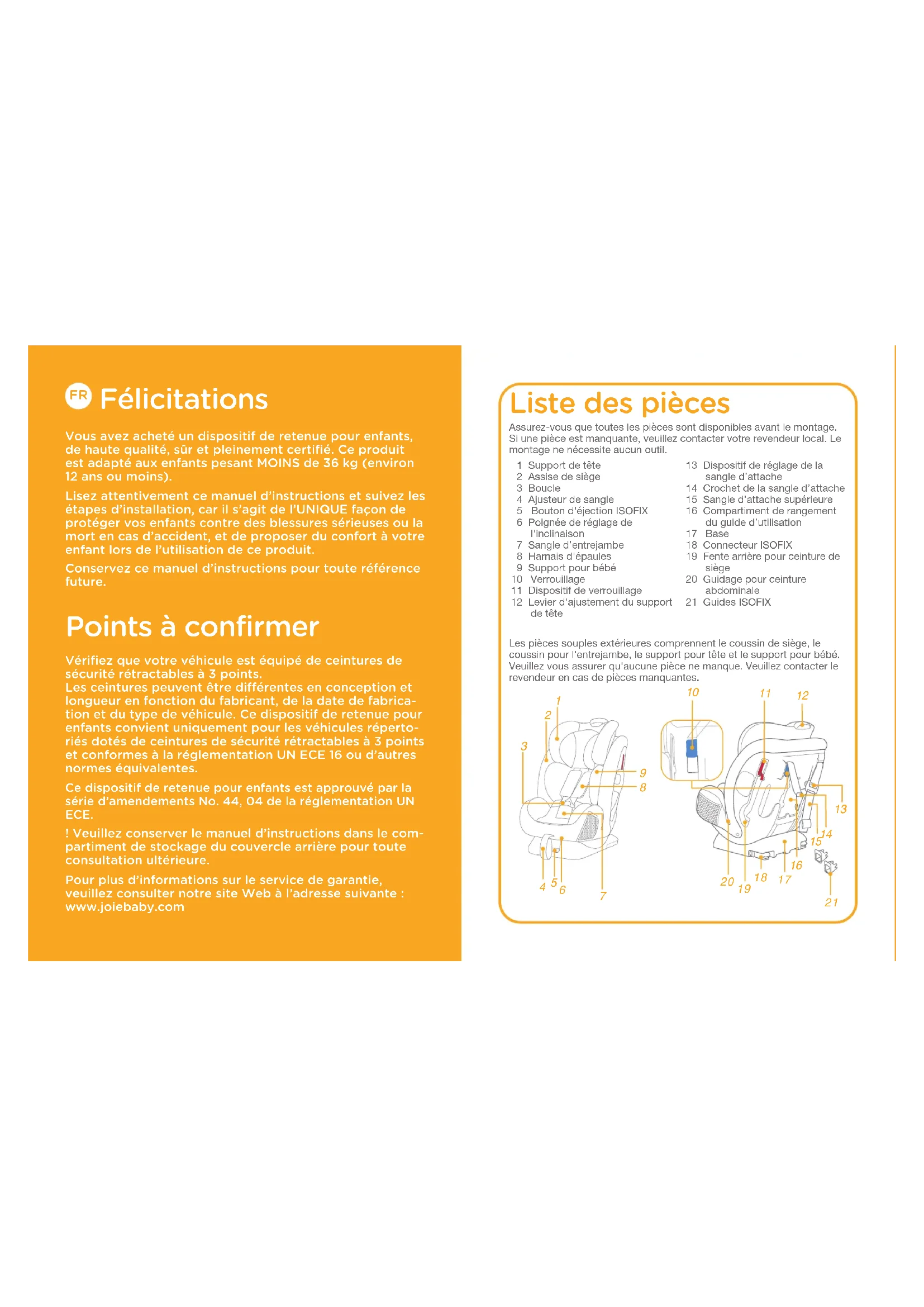 FR Félicitations

Vous avez acheté un dispositif de retenue pour enfants, de haute qualité, sûr et pleinement certifié. Ce produit est adapté aux enfants pesant MOINS de 36 kg (environ 12 ans ou moins).

Lisez attentivement ce manuel d'instructions et suivez les étapes d'installation, car il s'agit de l'UNIQUE façon de protéger vos enfants contre des blessures sérieuses ou la mort en cas d'accident, et de proposer du confort à votre enfant lors de l'utilisation de ce produit.

Conservez ce manuel d'instructions pour toute référence future.

Points à confirmer

Vérifiez que votre véhicule est équipé de ceintures de sécurité rétractables à 3 points.
Les ceintures peuvent être différentes en conception et longueur en fonction du fabricant, de la date de fabrication et du type de véhicule. Ce dispositif de retenue pour enfants convient uniquement pour les véhicules répertoriés dotés de ceintures de sécurité rétractables à 3 points et conformes à la réglementation UN ECE 16 ou d'autres normes équivalentes.

Ce dispositif de retenue pour enfants est approuvé par la série d'amendements No. 44, 04 de la réglementation UN ECE.

! Veuillez conserver le manuel d'instructions dans le compartiment de stockage du couvercle arrière pour toute consultation ultérieure.

Pour plus d'informations sur le service de garantie, veuillez consulter notre site Web à l'adresse suivante : www.joiebaby.com

Liste des pièces

Assurez-vous que toutes les pièces sont disponibles avant le montage. Si une pièce est manquante, veuillez contacter votre revendeur local. Le montage ne nécessite aucun outil.

1 Support de tête
2 Assise de siège
3 Boucle
4 Ajusteur de sangle
5 Bouton d'éjection ISOFIX
6 Poignée de réglage de l'inclinaison
7 Sangle d'entrejambe
8 Harnais d'épaules
9 Support pour bébé
10 Verrouillage
11 Dispositif de verrouillage
12 Levier d'ajustement du support de tête
13 Dispositif de réglage de la sangle d'attache
14 Crochet de la sangle d'attache
15 Sangle d'attache supérieure
16 Compartiment de rangement du guide d'utilisation
17 Base
18 Connecteur ISOFIX
19 Fente arrière pour ceinture de siège
20 Guidage pour ceinture abdominale
21 Guides ISOFIX

Les pièces souples extérieures comprennent le coussin de siège, le coussin pour l'entrejambe, le support pour tête et le support pour bébé. Veuillez vous assurer qu'aucune pièce ne manque. Veuillez contacter le revendeur en cas de pièces manquantes.

1 2 3 9 8 4 5 6 7 10 11 12 13 14 15 16 17 18 19 20 21