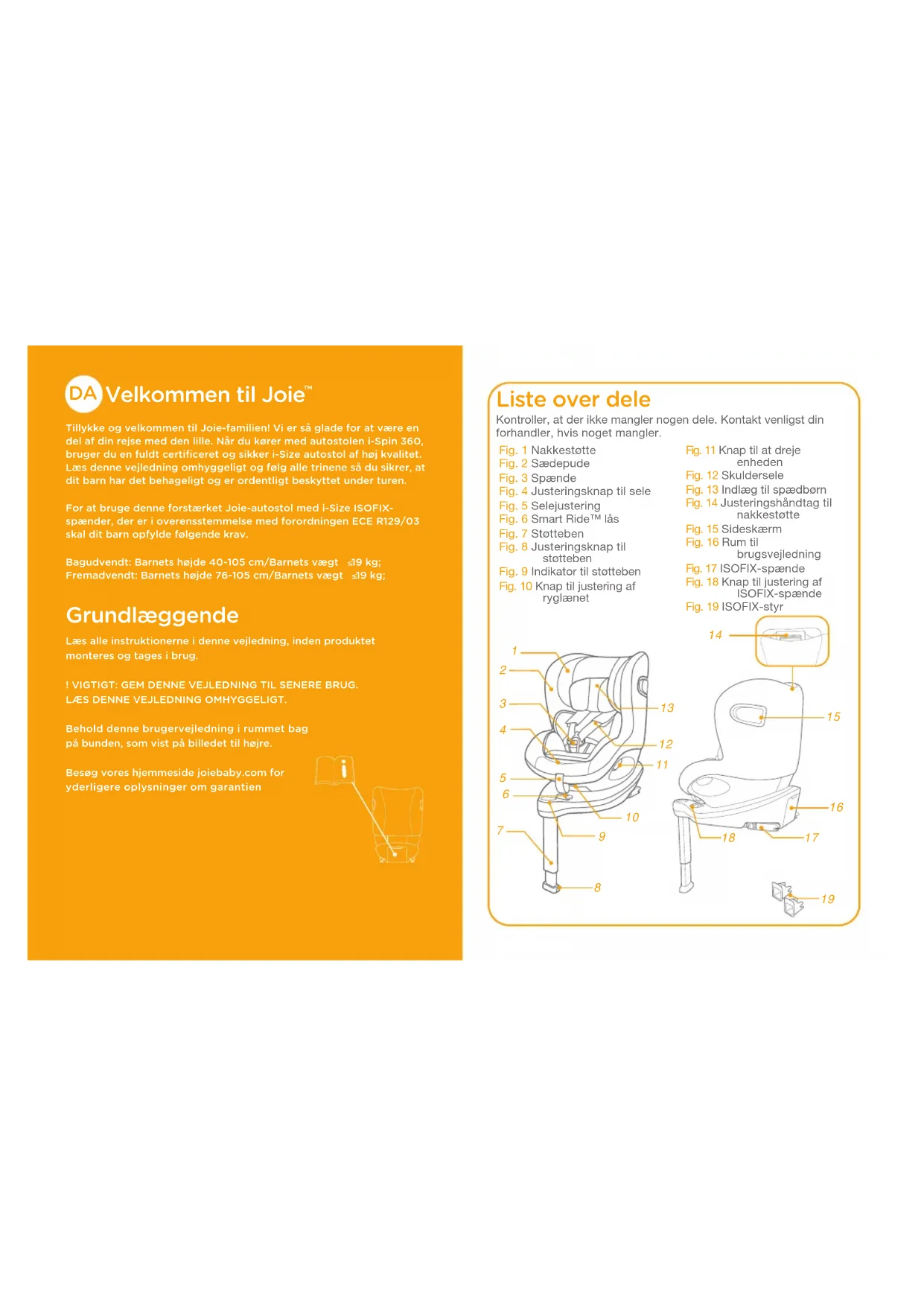 DA Velkommen til Joie™

Tillykke og velkommen til Joie-familien! Vi er så glade for at være en del af din rejse med den lille. Når du kører med autostolen i-Spin 360, bruger du en fuldt certificeret og sikker i-Size autostol af høj kvalitet. Læs denne vejledning omhyggeligt og følg alle trinene så du sikrer, at dit barn har det behageligt og er ordentligt beskyttet under turen.

For at bruge denne forstærket Joie-autostol med i-Size ISOFIX-spænder, der er i overensstemmelse med forordningen ECE R129/03 skal dit barn opfylde følgende krav.

Bagudvendt: Barnets højde 40-105 cm/Barnets vægt ≤19 kg;
Fremadvendt: Barnets højde 76-105 cm/Barnets vægt ≤19 kg;

Grundlæggende

Læs alle instruktionerne i denne vejledning, inden produktet monteres og tages i brug.

! VIGTIGT: GEM DENNE VEJLEDNING TIL SENERE BRUG.
LÆS DENNE VEJLEDNING OMHYGGELIGT.

Behold denne brugervejledning i rummet bag på bunden, som vist på billedet til højre.

Besøg vores hjemmeside joiebaby.com for yderligere oplysninger om garantien

Liste over dele

Kontroller, at der ikke mangler nogen dele. Kontakt venligst din forhandler, hvis noget mangler.

Fig. 1 Nakkestøtte
Fig. 2 Sædepude
Fig. 3 Spænde
Fig. 4 Justeringsknap til sele
Fig. 5 Selejustering
Fig. 6 Smart Ride™ lås
Fig. 7 Støtteben
Fig. 8 Justeringsknap til støtteben
Fig. 9 Indikator til støtteben
Fig. 10 Knap til justering af ryglænet
Fig. 11 Knap til at dreje enheden
Fig. 12 Skuldersele
Fig. 13 Indlæg til spædbørn
Fig. 14 Justeringshåndtag til nakkestøtte
Fig. 15 Sideskærm
Fig. 16 Rum til brugsvejledning
Fig. 17 ISOFIX-spænde
Fig. 18 Knap til justering af ISOFIX-spænde
Fig. 19 ISOFIX-styr

1
2
3
4
5
6
7
8
9
10
11
12
13
14
15
16
17
18
19