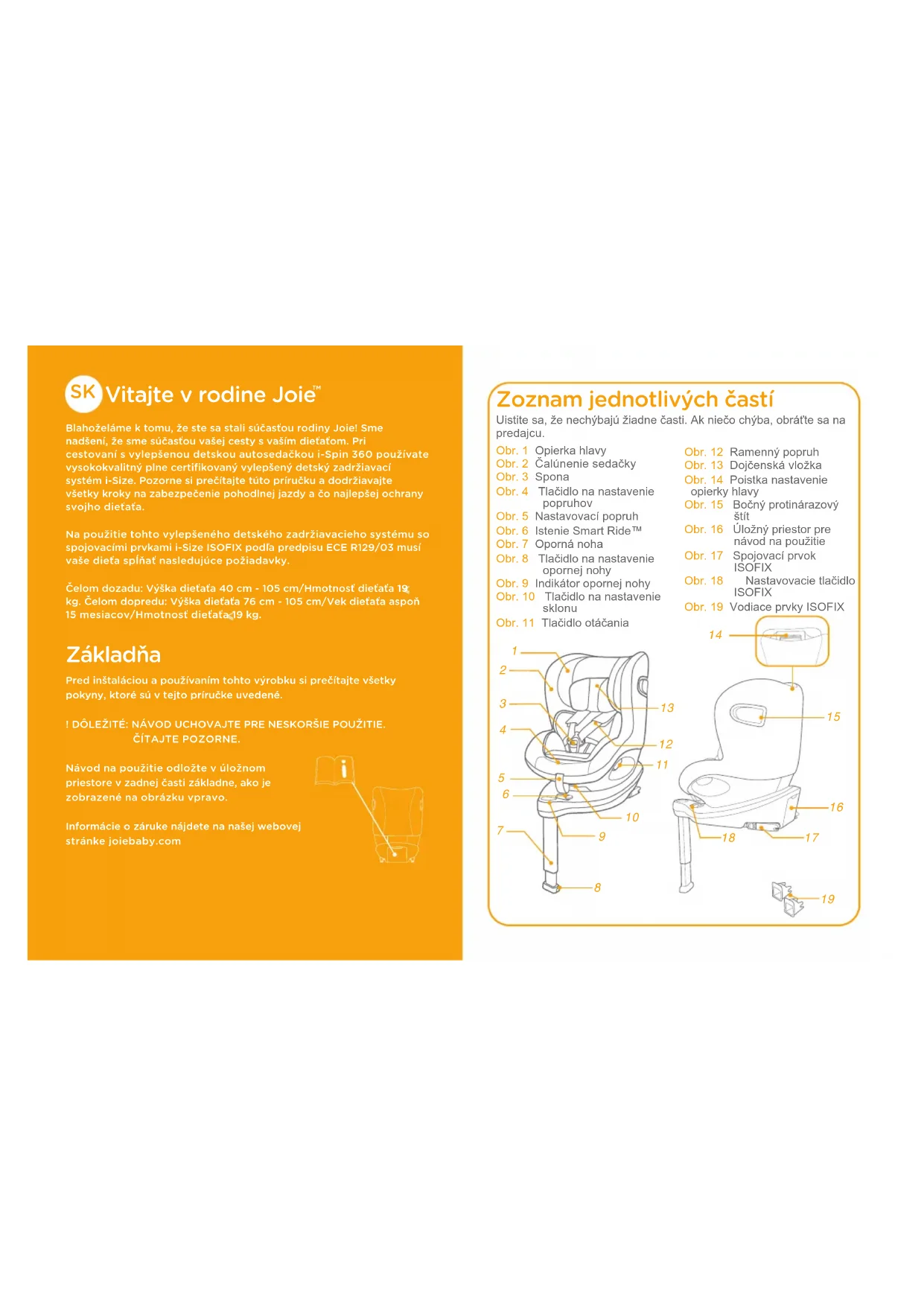 SK Vitajte v rodine Joie™

Blahoželáme k tomu, že ste sa stali súčasťou rodiny Joie! Sme nadšení, že sme súčasťou vašej cesty s vaším dieťaťom. Pri cestovaní s vylepšenou detskou autosedačkou i-Spin 360 používate vysokokvalitný plne certifikovaný vylepšený detský zadržiavací systém i-Size. Pozorne si prečítajte túto príručku a dodržiavajte všetky kroky na zabezpečenie pohodlnej jazdy a čo najlepšej ochrany svojho dieťaťa.

Na použitie tohto vylepšeného detského zadržiavacieho systému so spojovacími prvkami i-Size ISOFIX podľa predpisu ECE R129/03 musí vaše dieťa spĺňať nasledujúce požiadavky.

Čelom dozadu: Výška dieťaťa 40 cm - 105 cm/Hmotnosť dieťaťa 19 kg. Čelom dopredu: Výška dieťaťa 76 cm - 105 cm/Vek dieťaťa aspoň 15 mesiacov/Hmotnosť dieťaťa 19 kg.

Základňa

Pred inštaláciou a používaním tohto výrobku si prečítajte všetky pokyny, ktoré sú v tejto príručke uvedené.

! DÔLEŽITÉ: NÁVOD UCHOVAJTE PRE NESKORŠIE POUŽITIE. ČÍTAJTE POZORNE.

Návod na použitie odložte v úložnom priestore v zadnej časti základne, ako je zobrazené na obrázku vpravo.

Informácie o záruke nájdete na našej webovej stránke joiebaby.com

Zoznam jednotlivých častí

Uistite sa, že nechýbajú žiadne časti. Ak niečo chýba, obráťte sa na predajcu.

Obr. 1 Opierka hlavy
Obr. 2 Čalúnenie sedačky
Obr. 3 Spona
Obr. 4 Tlačidlo na nastavenie popruhov
Obr. 5 Nastavovací popruh
Obr. 6 Istenie Smart Ride™
Obr. 7 Oporná noha
Obr. 8 Tlačidlo na nastavenie opornej nohy
Obr. 9 Indikátor opornej nohy
Obr. 10 Tlačidlo na nastavenie sklonu
Obr. 11 Tlačidlo otáčania
Obr. 12 Ramenný popruh
Obr. 13 Dojčenská vložka
Obr. 14 Poistka nastavenie opierky hlavy
Obr. 15 Bočný protinárazový štít
Obr. 16 Úložný priestor pre návod na použitie
Obr. 17 Spojovací prvok ISOFIX
Obr. 18 Nastavovacie tlačidlo ISOFIX
Obr. 19 Vodiace prvky ISOFIX

1 2 3 4 5 6 7 8 9 10 11 12 13 14 15 16 17 18 19