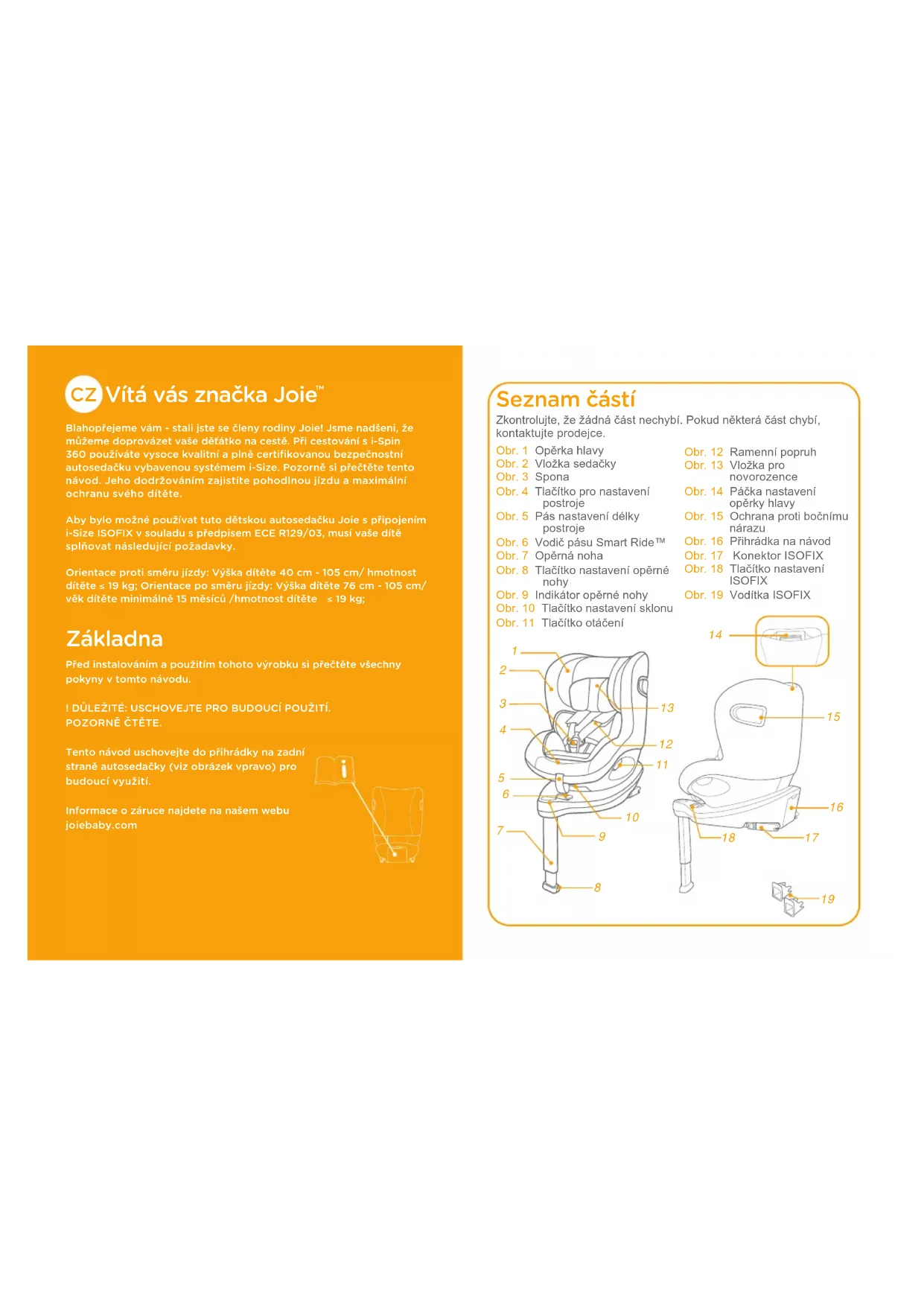 CZ Vítá vás značka Joie™

Blahopřejeme vám - stali jste se členy rodiny Joie! Jsme nadšeni, že můžeme doprovázet vaše děťátko na cestě. Při cestování s i-Spin 360 používáte vysoce kvalitní a plně certifikovanou bezpečnostní autosedačku vybavenou systémem i-Size. Pozorně si přečtěte tento návod. Jeho dodržováním zajistíte pohodlnou jízdu a maximální ochranu svého dítěte.

Aby bylo možné používat tuto dětskou autosedačku Joie s připojením i-Size ISOFIX v souladu s předpisem ECE R129/03, musí vaše dítě splňovat následující požadavky.

Orientace proti směru jízdy: Výška dítěte 40 cm - 105 cm/ hmotnost dítěte ≤ 19 kg; Orientace po směru jízdy: Výška dítěte 76 cm - 105 cm/ věk dítěte minimálně 15 měsíců /hmotnost dítěte ≤ 19 kg;

Základna

Před instalováním a použitím tohoto výrobku si přečtěte všechny pokyny v tomto návodu.

! DŮLEŽITÉ: USCHOVEJTE PRO BUDOUCÍ POUŽITÍ. POZORNĚ ČTĚTE.

Tento návod uschovejte do přihrádky na zadní straně autosedačky (viz obrázek vpravo) pro budoucí využití.

Informace o záruce najdete na našem webu joiebaby.com

Seznam částí

Zkontrolujte, že žádná část nechybí. Pokud některá část chybí, kontaktujte prodejce.

Obr. 1 Opěrka hlavy
Obr. 2 Vložka sedačky
Obr. 3 Spona
Obr. 4 Tlačítko pro nastavení postroje
Obr. 5 Pás nastavení délky postroje
Obr. 6 Vodič pásu Smart Ride™
Obr. 7 Opěrná noha
Obr. 8 Tlačítko nastavení opěrné nohy
Obr. 9 Indikátor opěrné nohy
Obr. 10 Tlačítko nastavení sklonu
Obr. 11 Tlačítko otáčení
Obr. 12 Ramenní popruh
Obr. 13 Vložka pro novorozence
Obr. 14 Páčka nastavení opěrky hlavy
Obr. 15 Ochrana proti bočnímu nárazu
Obr. 16 Přihrádka na návod
Obr. 17 Konektor ISOFIX
Obr. 18 Tlačítko nastavení ISOFIX
Obr. 19 Vodítka ISOFIX

1 2 3 4 5 6 7 8 9 10 11 12 13 14 15 16 17 18 19