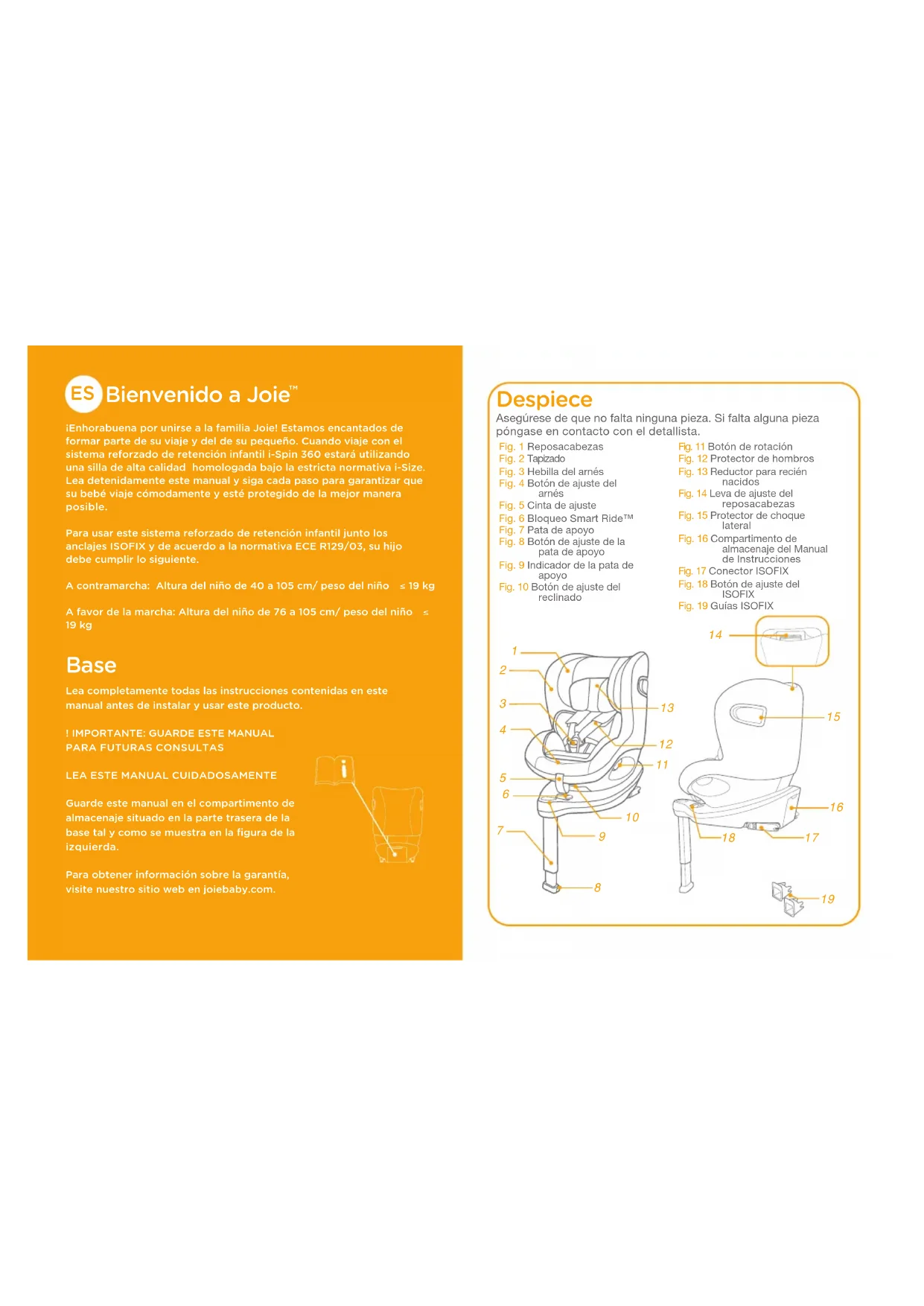 ES Bienvenido a Joie™

¡Enhorabuena por unirse a la familia Joie! Estamos encantados de formar parte de su viaje y del de su pequeño. Cuando viaje con el sistema reforzado de retención infantil i-Spin 360 estará utilizando una silla de alta calidad homologada bajo la estricta normativa i-Size. Lea detenidamente este manual y siga cada paso para garantizar que su bebé viaje cómodamente y esté protegido de la mejor manera posible.

Para usar este sistema reforzado de retención infantil junto los anclajes ISOFIX y de acuerdo a la normativa ECE R129/03, su hijo debe cumplir lo siguiente.

A contramarcha: Altura del niño de 40 a 105 cm/ peso del niño ≤ 19 kg

A favor de la marcha: Altura del niño de 76 a 105 cm/ peso del niño ≤ 19 kg

Base

Lea completamente todas las instrucciones contenidas en este manual antes de instalar y usar este producto.

! IMPORTANTE: GUARDE ESTE MANUAL PARA FUTURAS CONSULTAS

LEA ESTE MANUAL CUIDADOSAMENTE

Guarde este manual en el compartimento de almacenaje situado en la parte trasera de la base tal y como se muestra en la figura de la izquierda.

Para obtener información sobre la garantía, visite nuestro sitio web en joiebaby.com.

Despiece

Asegúrese de que no falta ninguna pieza. Si falta alguna pieza póngase en contacto con el detallista.

Fig. 1 Reposacabezas
Fig. 2 Tapizado
Fig. 3 Hebilla del arnés
Fig. 4 Botón de ajuste del arnés
Fig. 5 Cinta de ajuste
Fig. 6 Bloqueo Smart Ride™
Fig. 7 Pata de apoyo
Fig. 8 Botón de ajuste de la pata de apoyo
Fig. 9 Indicador de la pata de apoyo
Fig. 10 Botón de ajuste del reclinado

Fig. 11 Botón de rotación
Fig. 12 Protector de hombros
Fig. 13 Reductor para recién nacidos
Fig. 14 Leva de ajuste del reposacabezas
Fig. 15 Protector de choque lateral
Fig. 16 Compartimento de almacenaje del Manual de Instrucciones
Fig. 17 Conector ISOFIX
Fig. 18 Botón de ajuste del ISOFIX
Fig. 19 Guías ISOFIX

1 2 3 4 5 6 7 8 9 10 11 12 13 14 15 16 17 18 19